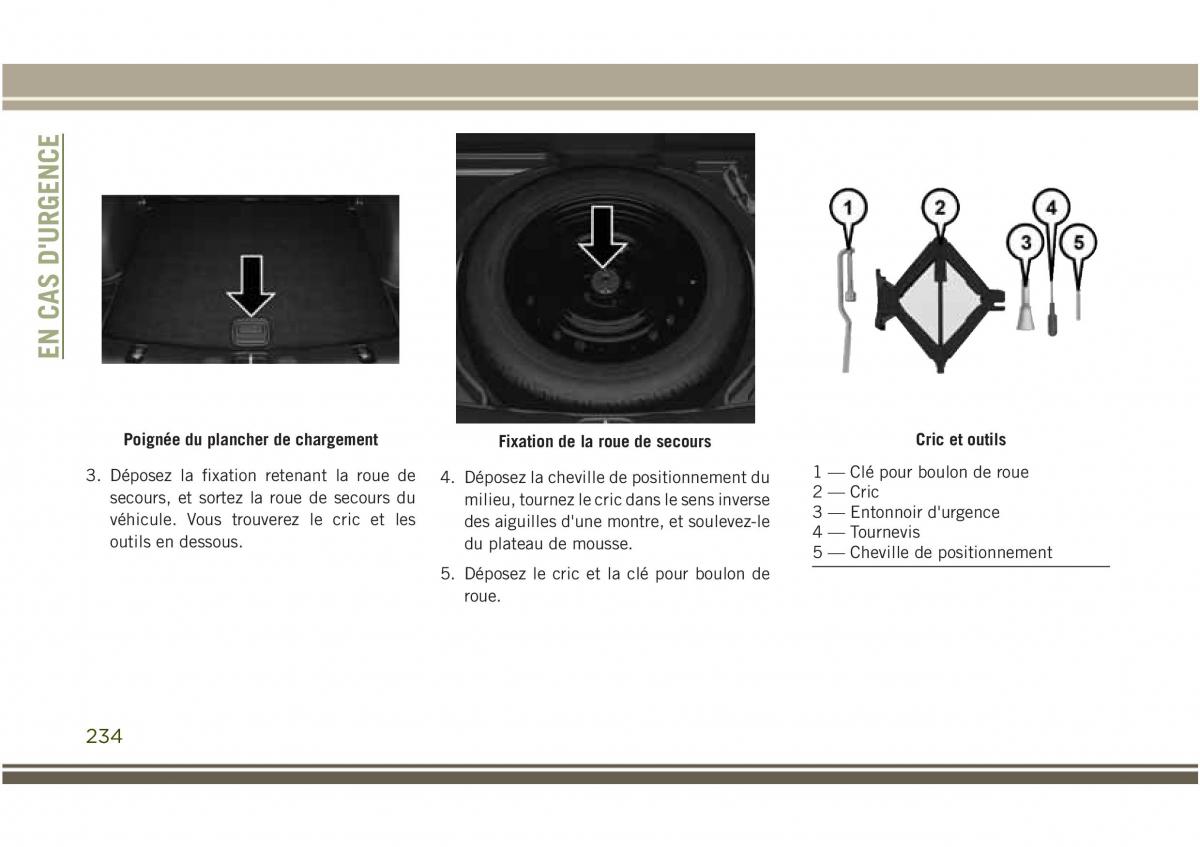 EN CAS D'URGENCE

Poignée du plancher de chargement

3. Déposez la fixation retenant la roue de secours, et sortez la roue de secours du véhicule. Vous trouverez le cric et les outils en dessous.

Fixation de la roue de secours

4. Déposez la cheville de positionnement du milieu, tournez le cric dans le sens inverse des aiguilles d'une montre, et soulevez-le du plateau de mousse.

5. Déposez le cric et la clé pour boulon de roue.

1
2
3
4
5

Cric et outils

1 — Clé pour boulon de roue
2 — Cric
3 — Entonnoir d'urgence
4 — Tournevis
5 — Cheville de positionnement

234