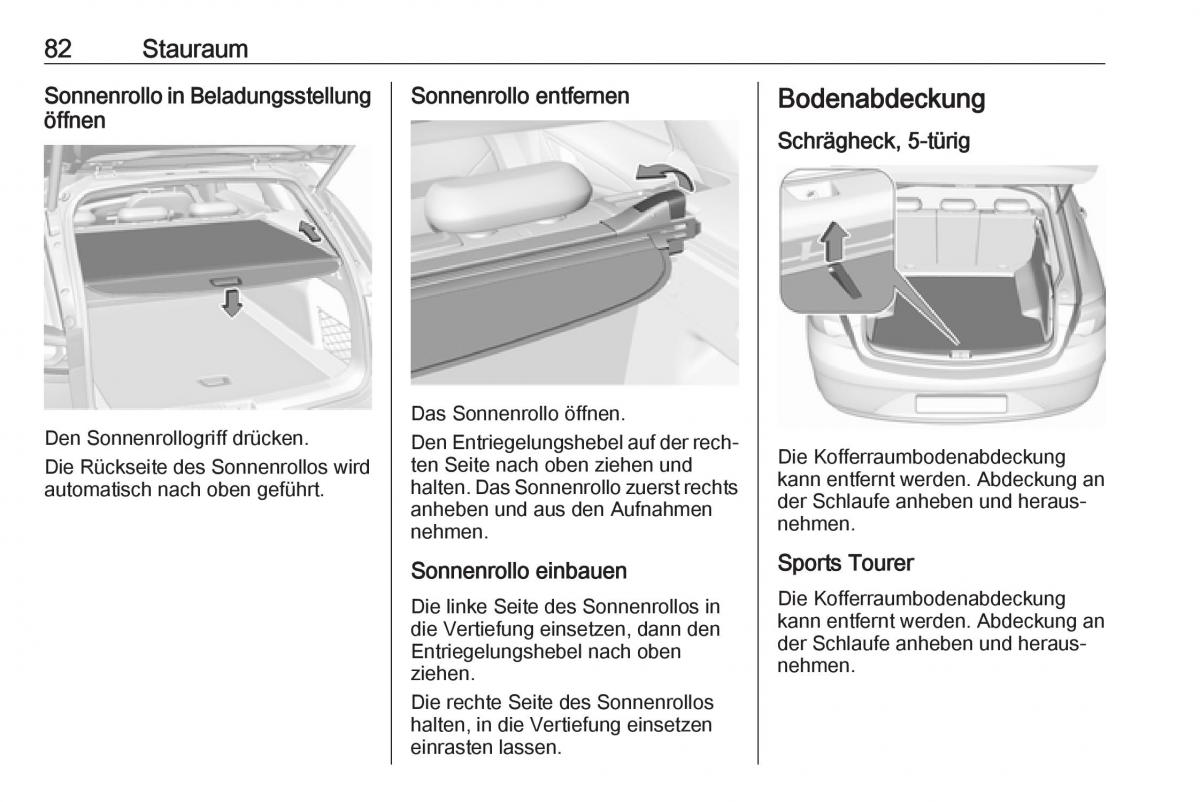 82 Stauraum

Sonnenrollo in Beladungsstellung öffnen

Den Sonnenrollogriff drücken.

Die Rückseite des Sonnenrollos wird automatisch nach oben geführt.

Sonnenrollo entfernen

Das Sonnenrollo öffnen.

Den Entriegelungshebel auf der rechten Seite nach oben ziehen und halten. Das Sonnenrollo zuerst rechts anheben und aus den Aufnahmen nehmen.

Sonnenrollo einbauen

Die linke Seite des Sonnenrollos in die Vertiefung einsetzen, dann den Entriegelungshebel nach oben ziehen.

Die rechte Seite des Sonnenrollos halten, in die Vertiefung einsetzen einrasten lassen.

Bodenabdeckung

Schrägheck, 5-türig

Die Kofferraumbodenabdeckung kann entfernt werden. Abdeckung an der Schlaufe anheben und herausnehmen.

Sports Tourer

Die Kofferraumbodenabdeckung kann entfernt werden. Abdeckung an der Schlaufe anheben und herausnehmen.