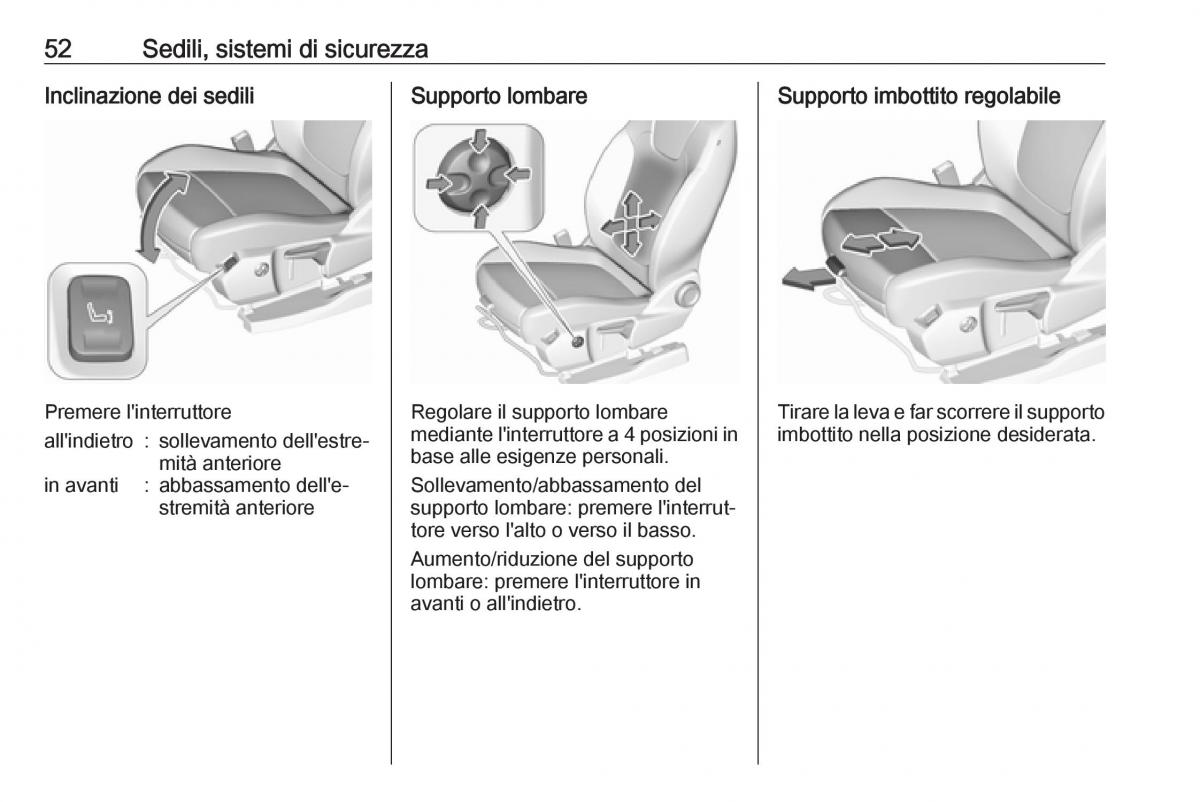 52 Sedili, sistemi di sicurezza

Inclinazione dei sedili

Premere l'interruttore

all'indietro : sollevamento dell'estremità anteriore
in avanti : abbassamento dell'estremità anteriore

Supporto lombare

Regolare il supporto lombare mediante l'interruttore a 4 posizioni in base alle esigenze personali.

Sollevamento/abbassamento del supporto lombare: premere l'interruttore verso l'alto o verso il basso.

Aumento/riduzione del supporto lombare: premere l'interruttore in avanti o all'indietro.

Supporto imbottito regolabile

Tirare la leva e far scorrere il supporto imbottito nella posizione desiderata.