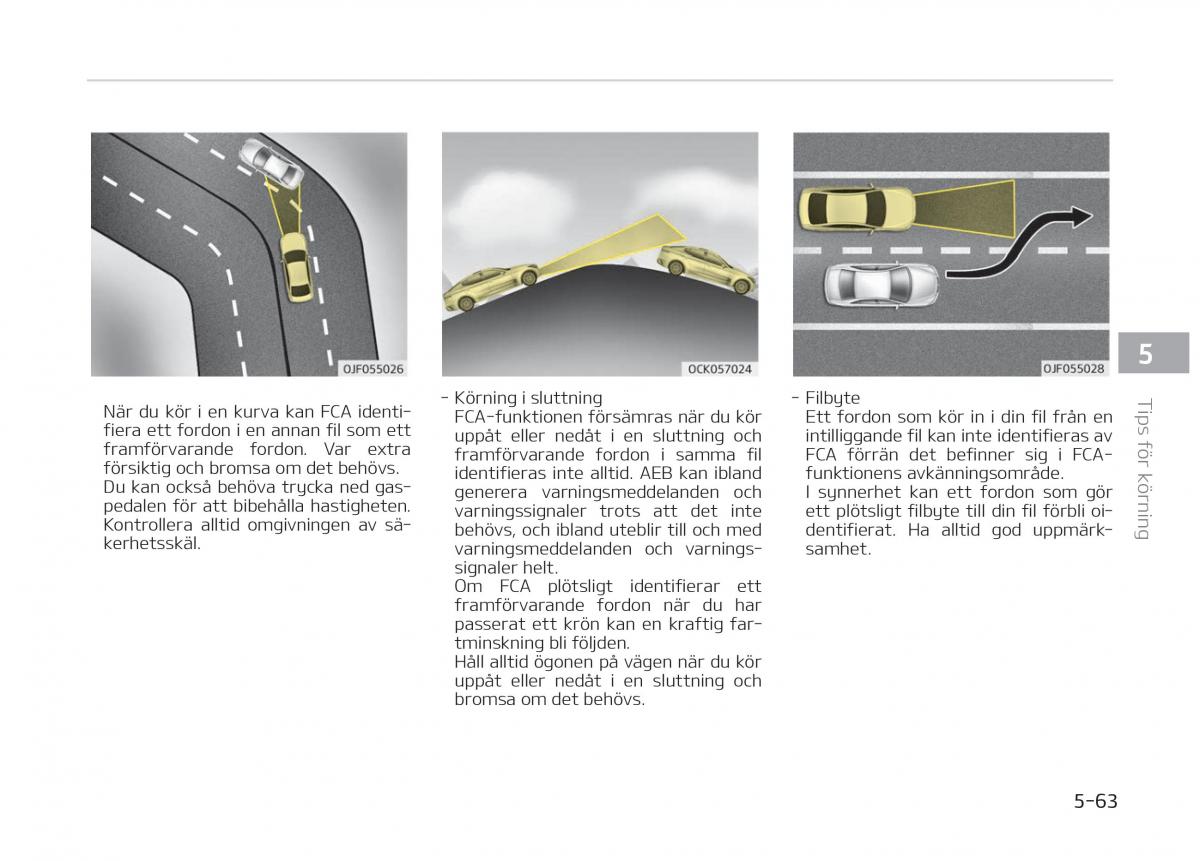 OJF055026

När du kör i en kurva kan FCA identifiera ett fordon i en annan fil som ett framförvarande fordon. Var extra försiktig och bromsa om det behövs. Du kan också behöva trycka ned gaspedalen för att bibehålla hastigheten. Kontrollera alltid omgivningen av säkerhetsskäl.

OCK057024

- Körning i sluttning
FCA-funktionen försämras när du kör uppåt eller nedåt i en sluttning och framförvarande fordon i samma fil identifieras inte alltid. AEB kan ibland generera varningsmeddelanden och varningssignaler trots att det inte behövs, och ibland uteblir till och med varningsmeddelanden och varningssignaler helt.
Om FCA plötsligt identifierar ett framförvarande fordon när du har passerat ett krön kan en kraftig fartminskning bli följden.
Håll alltid ögonen på vägen när du kör uppåt eller nedåt i en sluttning och bromsa om det behövs.

OJF055028

- Filbyte
Ett fordon som kör in i din fil från en intilliggande fil kan inte identifieras av FCA förrän det befinner sig i FCA-funktionens avkänningsområde.
I synnerhet kan ett fordon som gör ett plötsligt filbyte till din fil förbli oidentifierat. Ha alltid god uppmärksamhet.

5

Tips för körning

5-63