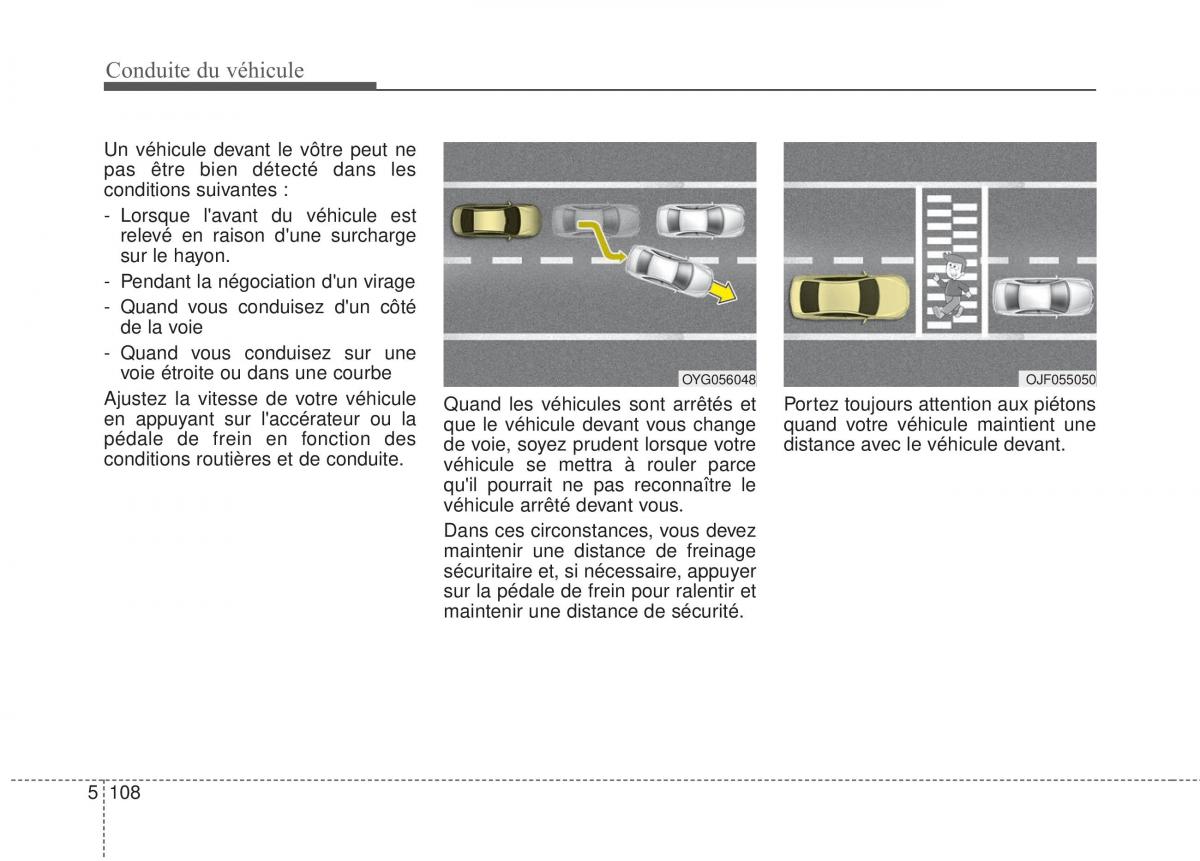 Conduite du véhicule

Un véhicule devant le vôtre peut ne pas être bien détecté dans les conditions suivantes :

- Lorsque l'avant du véhicule est relevé en raison d'une surcharge sur le hayon.
- Pendant la négociation d'un virage
- Quand vous conduisez d'un côté de la voie
- Quand vous conduisez sur une voie étroite ou dans une courbe

Ajustez la vitesse de votre véhicule en appuyant sur l'accérateur ou la pédale de frein en fonction des conditions routières et de conduite.

OYG056048

Quand les véhicules sont arrêtés et que le véhicule devant vous change de voie, soyez prudent lorsque votre véhicule se mettra à rouler parce qu'il pourrait ne pas reconnaître le véhicule arrêté devant vous.

Dans ces circonstances, vous devez maintenir une distance de freinage sécuritaire et, si nécessaire, appuyer sur la pédale de frein pour ralentir et maintenir une distance de sécurité.

OJF055050

Portez toujours attention aux piétons quand votre véhicule maintient une distance avec le véhicule devant.

5 108