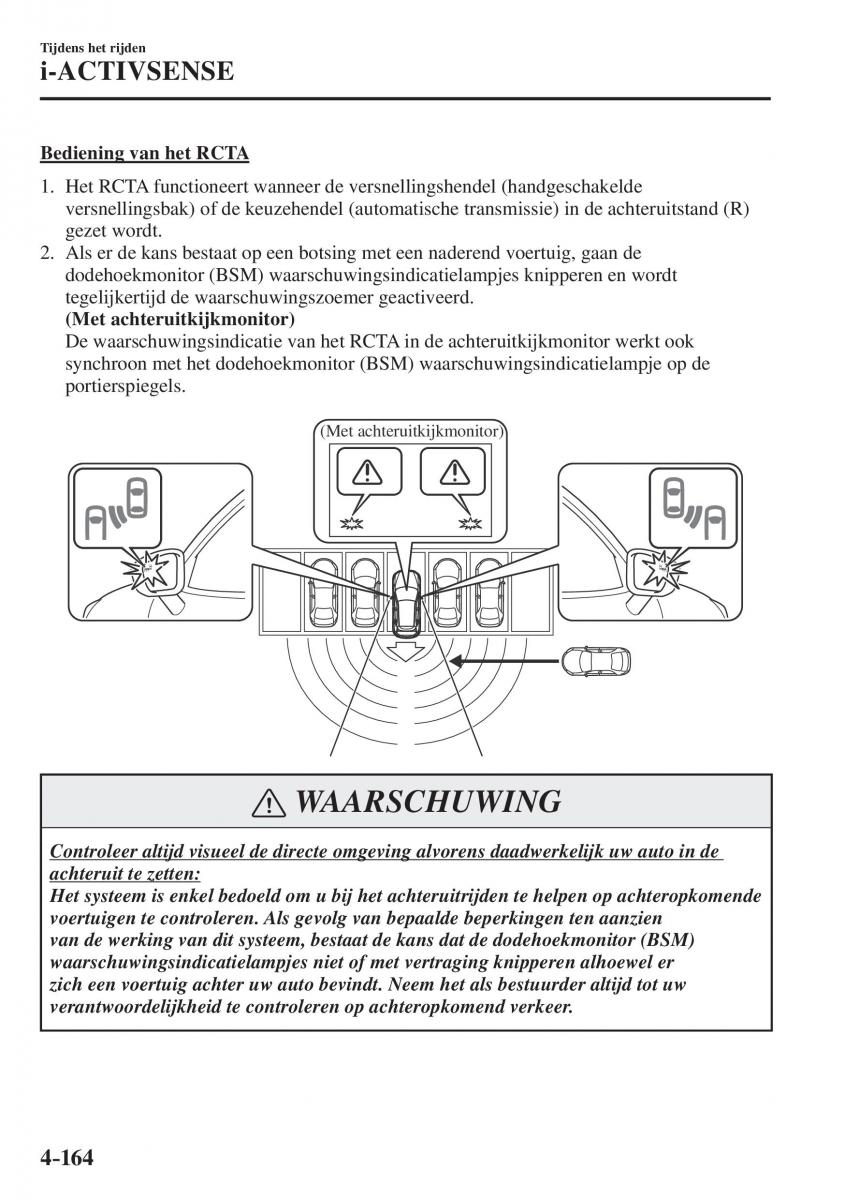 Tijdens het rijden
i-ACTIVSENSE

Bediening van het RCTA

1. Het RCTA functioneert wanneer de versnellingshendel (handgeschakelde versnellingsbak) of de keuzehendel (automatische transmissie) in de achteruitstand (R) gezet wordt.
2. Als er de kans bestaat op een botsing met een naderend voertuig, gaan de dodehoekmonitor (BSM) waarschuwingsindicatielampjes knipperen en wordt tegelijkertijd de waarschuwingszoemer geactiveerd.
(Met achteruitkijkmonitor)
De waarschuwingsindicatie van het RCTA in de achteruitkijkmonitor werkt ook synchroon met het dodehoekmonitor (BSM) waarschuwingsindicatielampje op de portierspiegels.

(Met achteruitkijkmonitor)

WAARSCHUWING

Controleer altijd visueel de directe omgeving alvorens daadwerkelijk uw auto in de achteruit te zetten:
Het systeem is enkel bedoeld om u bij het achteruitrijden te helpen op achteropkomende voertuigen te controleren. Als gevolg van bepaalde beperkingen ten aanzien van de werking van dit systeem, bestaat de kans dat de dodehoekmonitor (BSM) waarschuwingsindicatielampjes niet of met vertraging knipperen alhoewel er zich een voertuig achter uw auto bevindt. Neem het als bestuurder altijd tot uw verantwoordelijkheid te controleren op achteropkomend verkeer.

4-164