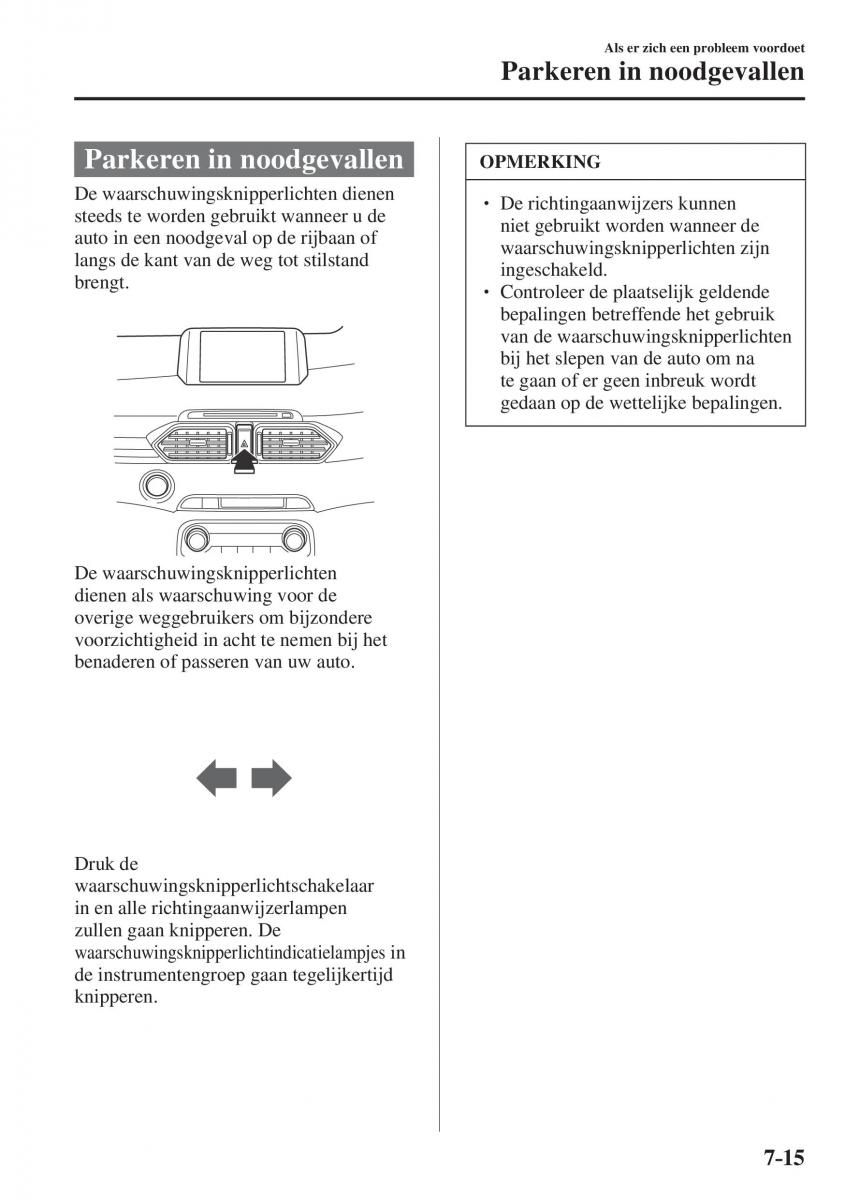 Als er zich een probleem voordoet
Parkeren in noodgevallen

Parkeren in noodgevallen

De waarschuwingsknipperlichten dienen steeds te worden gebruikt wanneer u de auto in een noodgeval op de rijbaan of langs de kant van de weg tot stilstand brengt.

De waarschuwingsknipperlichten dienen als waarschuwing voor de overige weggebruikers om bijzondere voorzichtigheid in acht te nemen bij het benaderen of passeren van uw auto.

Druk de waarschuwingsknipperlichtschakelaar in en alle richtingaanwijzerlampen zullen gaan knipperen. De waarschuwingsknipperlichtindicatielampjes in de instrumentengroep gaan tegelijkertijd knipperen.

OPMERKING

• De richtingaanwijzers kunnen niet gebruikt worden wanneer de waarschuwingsknipperlichten zijn ingeschakeld.
• Controleer de plaatselijk geldende bepalingen betreffende het gebruik van de waarschuwingsknipperlichten bij het slepen van de auto om na te gaan of er geen inbreuk wordt gedaan op de wettelijke bepalingen.

7-15