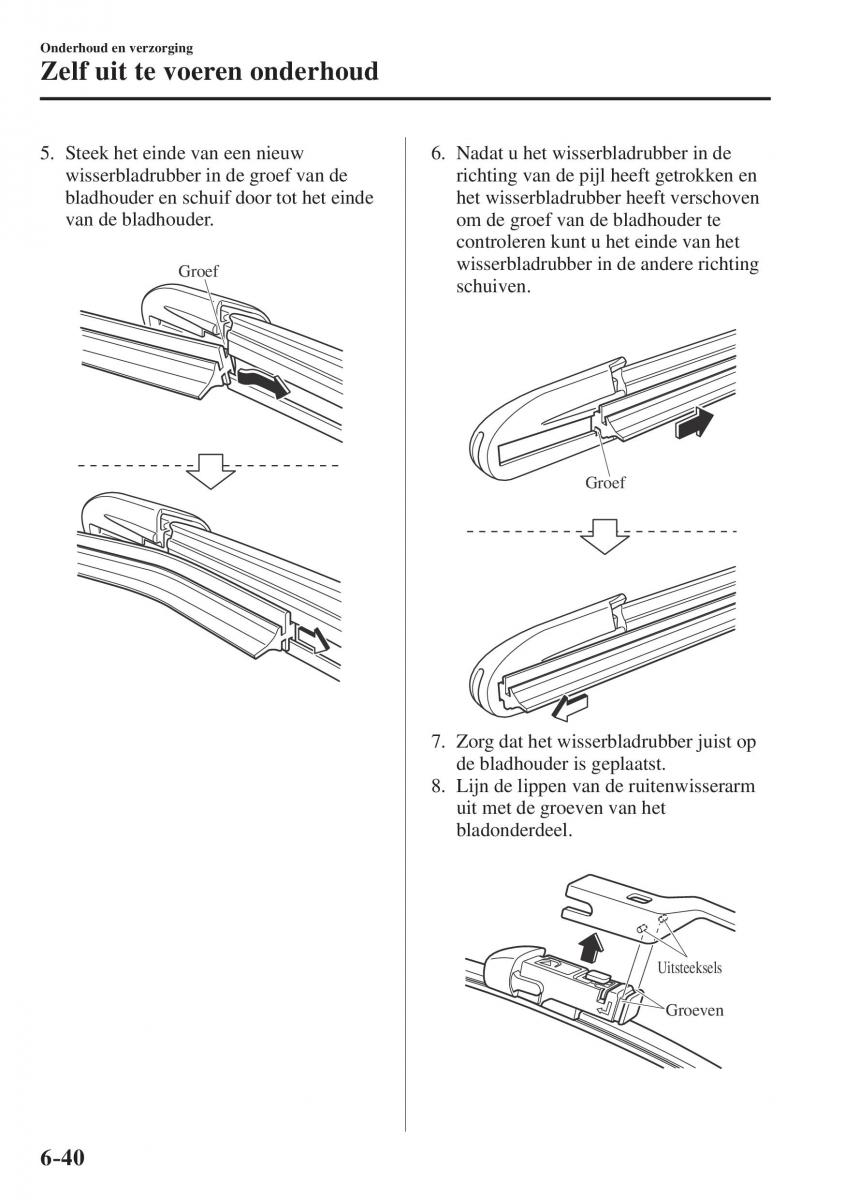 Onderhoud en verzorging

Zelf uit te voeren onderhoud

5. Steek het einde van een nieuw wisserbladrubber in de groef van de bladhouder en schuif door tot het einde van de bladhouder.

Groef

6. Nadat u het wisserbladrubber in de richting van de pijl heeft getrokken en het wisserbladrubber heeft verschoven om de groef van de bladhouder te controleren kunt u het einde van het wisserbladrubber in de andere richting schuiven.

Groef

7. Zorg dat het wisserbladrubber juist op de bladhouder is geplaatst.
8. Lijn de lippen van de ruitenwisserarm uit met de groeven van het bladonderdeel.

Uitsteeksels

Groeven

6-40