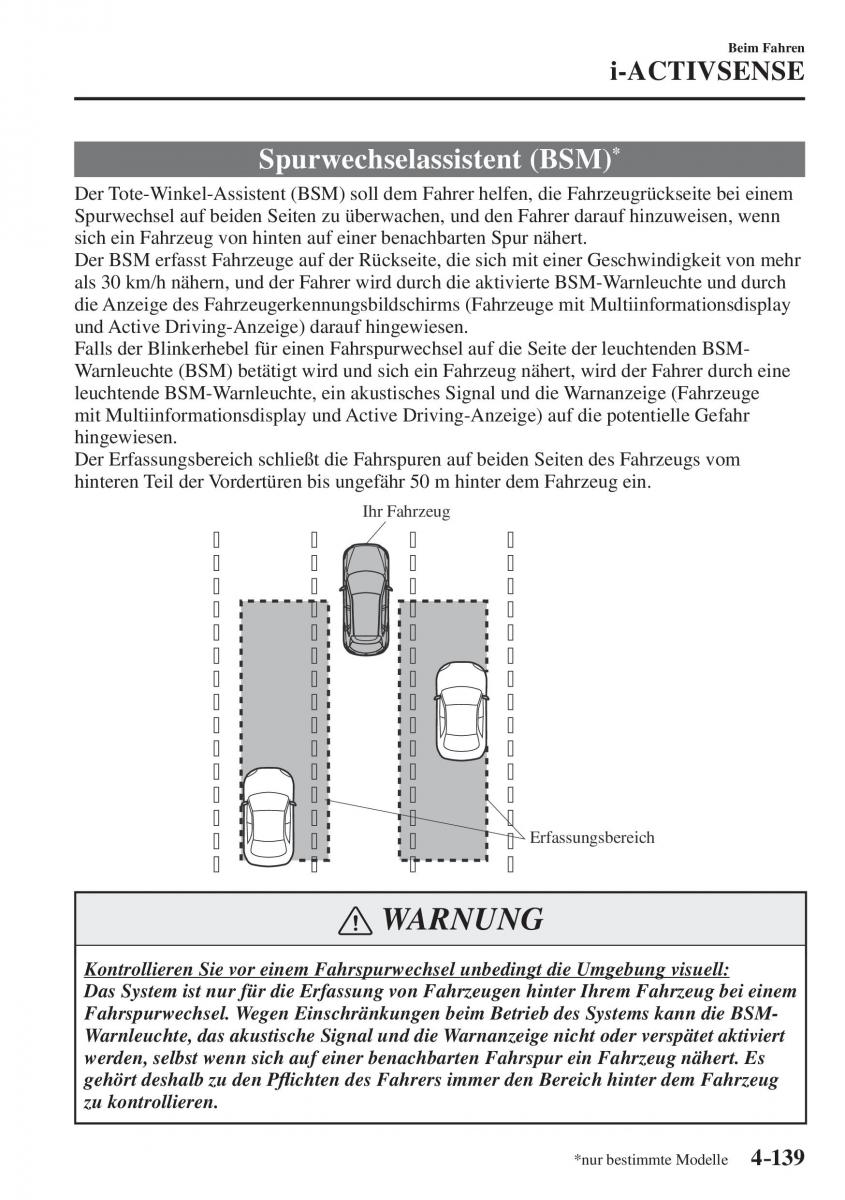 Beim Fahren
i-ACTIVSENSE

Spurwechselassistent (BSM)*

Der Tote-Winkel-Assistent (BSM) soll dem Fahrer helfen, die Fahrzeugrückseite bei einem Spurwechsel auf beiden Seiten zu überwachen, und den Fahrer darauf hinzuweisen, wenn sich ein Fahrzeug von hinten auf einer benachbarten Spur nähert.
Der BSM erfasst Fahrzeuge auf der Rückseite, die sich mit einer Geschwindigkeit von mehr als 30 km/h nähern, und der Fahrer wird durch die aktivierte BSM-Warnleuchte und durch die Anzeige des Fahrzeugerkennungsbildschirms (Fahrzeuge mit Multiinformationsdisplay und Active Driving-Anzeige) darauf hingewiesen.
Falls der Blinkerhebel für einen Fahrspurwechsel auf die Seite der leuchtenden BSM-Warnleuchte (BSM) betätigt wird und sich ein Fahrzeug nähert, wird der Fahrer durch eine leuchtende BSM-Warnleuchte, ein akustisches Signal und die Warnanzeige (Fahrzeuge mit Multiinformationsdisplay und Active Driving-Anzeige) auf die potentielle Gefahr hingewiesen.
Der Erfassungsbereich schließt die Fahrspuren auf beiden Seiten des Fahrzeugs vom hinteren Teil der Vordertüren bis ungefähr 50 m hinter dem Fahrzeug ein.

Ihr Fahrzeug

Erfassungsbereich

WARNUNG

Kontrollieren Sie vor einem Fahrspurwechsel unbedingt die Umgebung visuell:
Das System ist nur für die Erfassung von Fahrzeugen hinter Ihrem Fahrzeug bei einem Fahrspurwechsel. Wegen Einschränkungen beim Betrieb des Systems kann die BSM-Warnleuchte, das akustische Signal und die Warnanzeige nicht oder verspätet aktiviert werden, selbst wenn sich auf einer benachbarten Fahrspur ein Fahrzeug nähert. Es gehört deshalb zu den Pflichten des Fahrers immer den Bereich hinter dem Fahrzeug zu kontrollieren.

*nur bestimmte Modelle 4-139