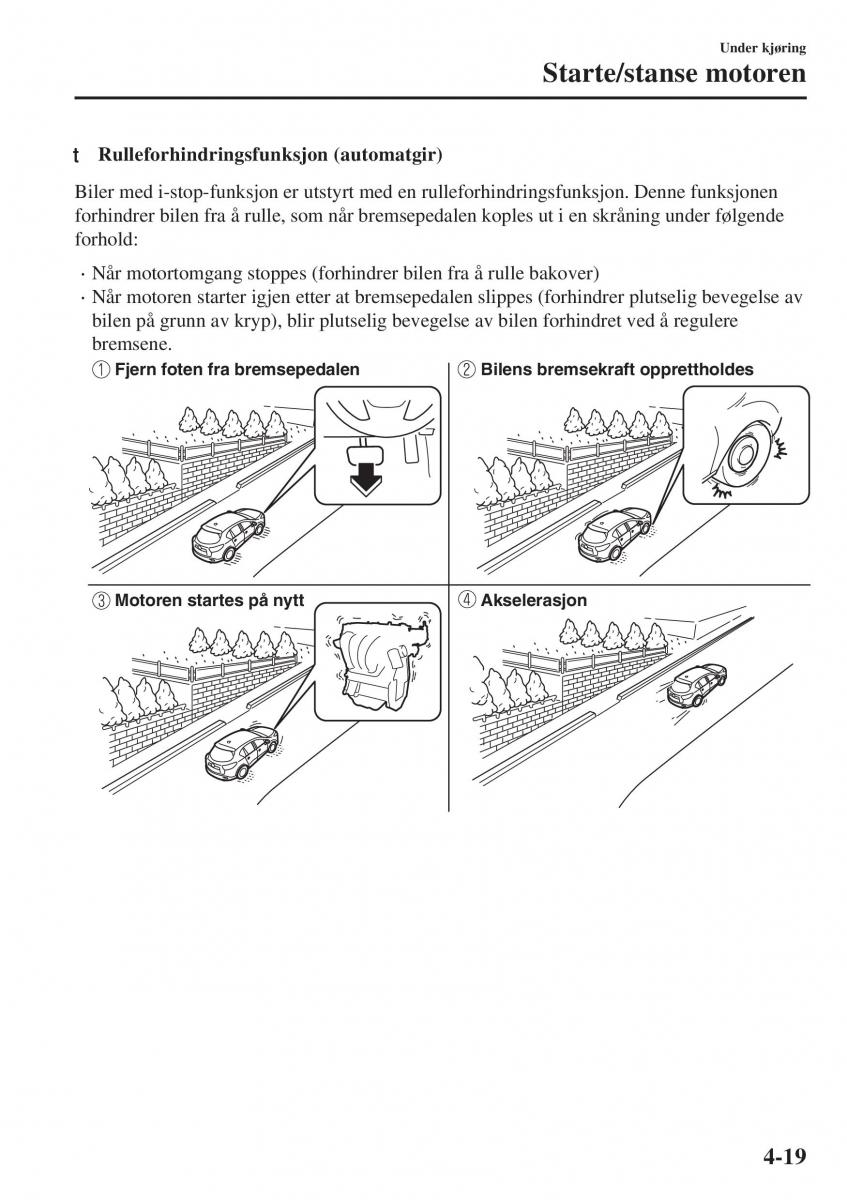 Under kjøring
Starte/stanse motoren

t Rulleforhindringsfunksjon (automatgir)

Biler med i-stop-funksjon er utstyrt med en rulleforhindringsfunksjon. Denne funksjonen forhindrer bilen fra å rulle, som når bremsepedalen koples ut i en skråning under følgende forhold:

· Når motortomgang stoppes (forhindrer bilen fra å rulle bakover)
· Når motoren starter igjen etter at bremsepedalen slippes (forhindrer plutselig bevegelse av bilen på grunn av kryp), blir plutselig bevegelse av bilen forhindret ved å regulere bremsene.

① Fjern foten fra bremsepedalen

② Bilens bremsekraft opprettholdes

③ Motoren startes på nytt

④ Akselerasjon

4-19