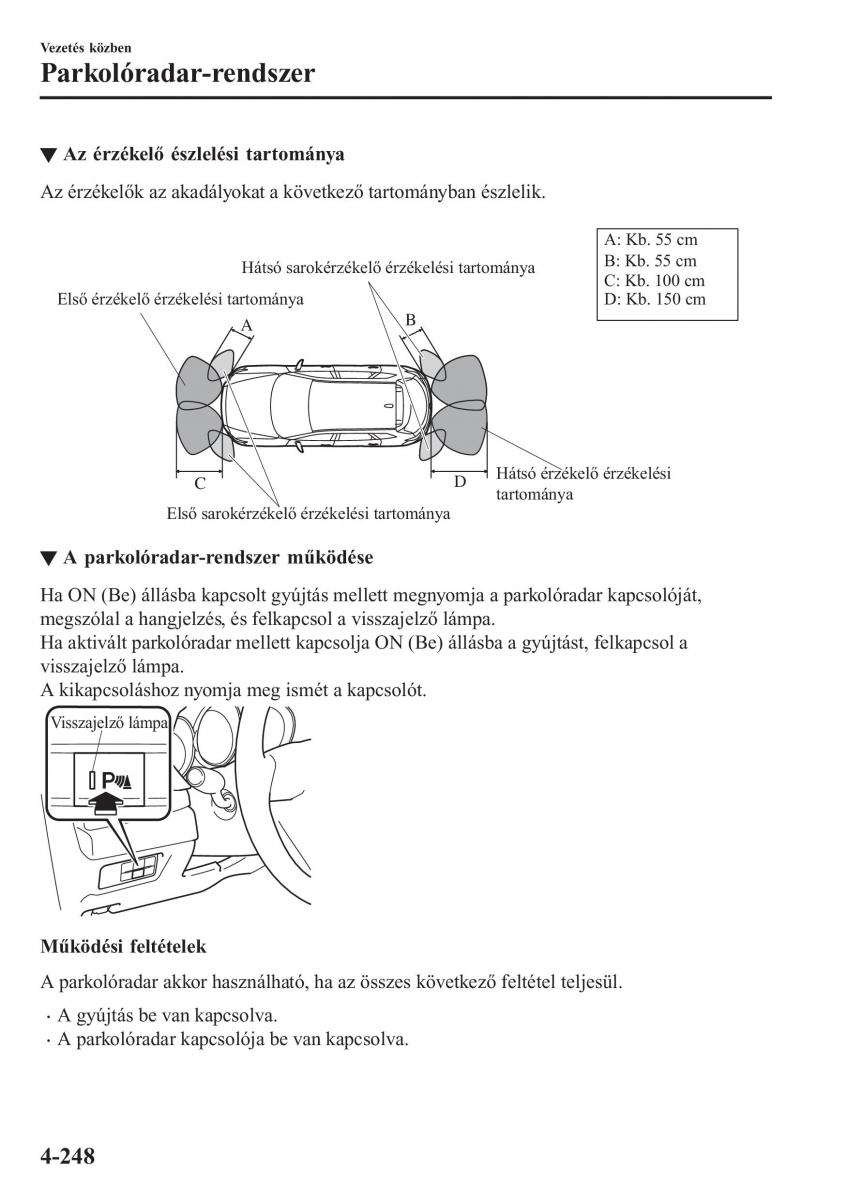 Vezetés közben

Parkolóradar-rendszer

▼ Az érzékelő észlelési tartománya

Az érzékelők az akadályokat a következő tartományban észlelik.

A: Kb. 55 cm
B: Kb. 55 cm
C: Kb. 100 cm
D: Kb. 150 cm

Hátsó sarokérzékelő érzékelési tartománya

Első érzékelő érzékelési tartománya

A

B

C

D

Hátsó érzékelő érzékelési tartománya

Első sarokérzékelő érzékelési tartománya

▼ A parkolóradar-rendszer működése

Ha ON (Be) állásba kapcsolt gyújtás mellett megnyomja a parkolóradar kapcsolóját, megszólal a hangjelzés, és felkapcsol a visszajelző lámpa.
Ha aktivált parkolóradar mellett kapcsolja ON (Be) állásba a gyújtást, felkapcsol a visszajelző lámpa.
A kikapcsoláshoz nyomja meg ismét a kapcsolót.

Visszajelző lámpa

P

Működési feltételek

A parkolóradar akkor használható, ha az összes következő feltétel teljesül.

· A gyújtás be van kapcsolva.
· A parkolóradar kapcsolója be van kapcsolva.

4-248