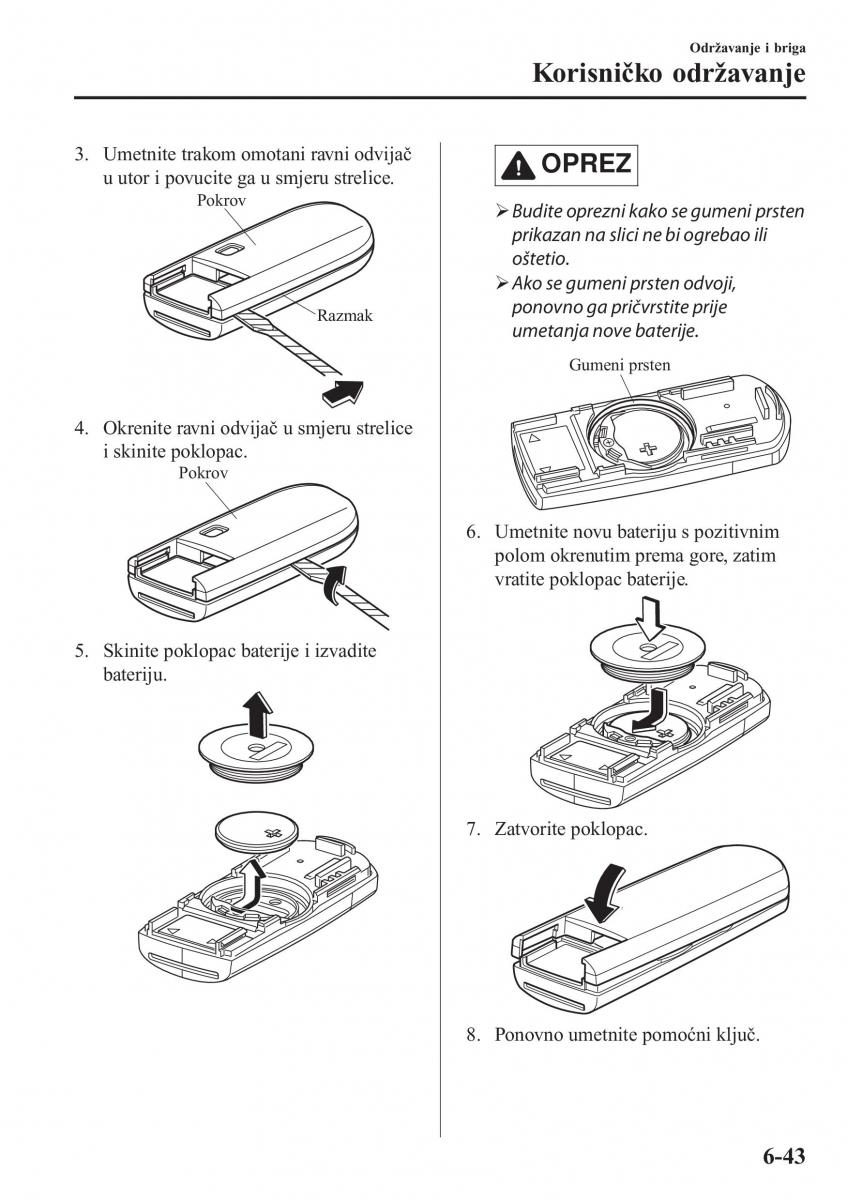 Održavanje i briga

Korisničko održavanje

3. Umetnite trakom omotani ravni odvijač u utor i povucite ga u smjeru strelice.

Pokrov

Razmak

4. Okrenite ravni odvijač u smjeru strelice i skinite poklopac.

Pokrov

5. Skinite poklopac baterije i izvadite bateriju.

OPREZ

➢ Budite oprezni kako se gumeni prsten prikazan na slici ne bi ogrebao ili oštetio.

➢ Ako se gumeni prsten odvoji, ponovno ga pričvrstite prije umetanja nove baterije.

Gumeni prsten

6. Umetnite novu bateriju s pozitivnim polom okrenutim prema gore, zatim vratite poklopac baterije.

7. Zatvorite poklopac.

8. Ponovno umetnite pomoćni ključ.

6-43