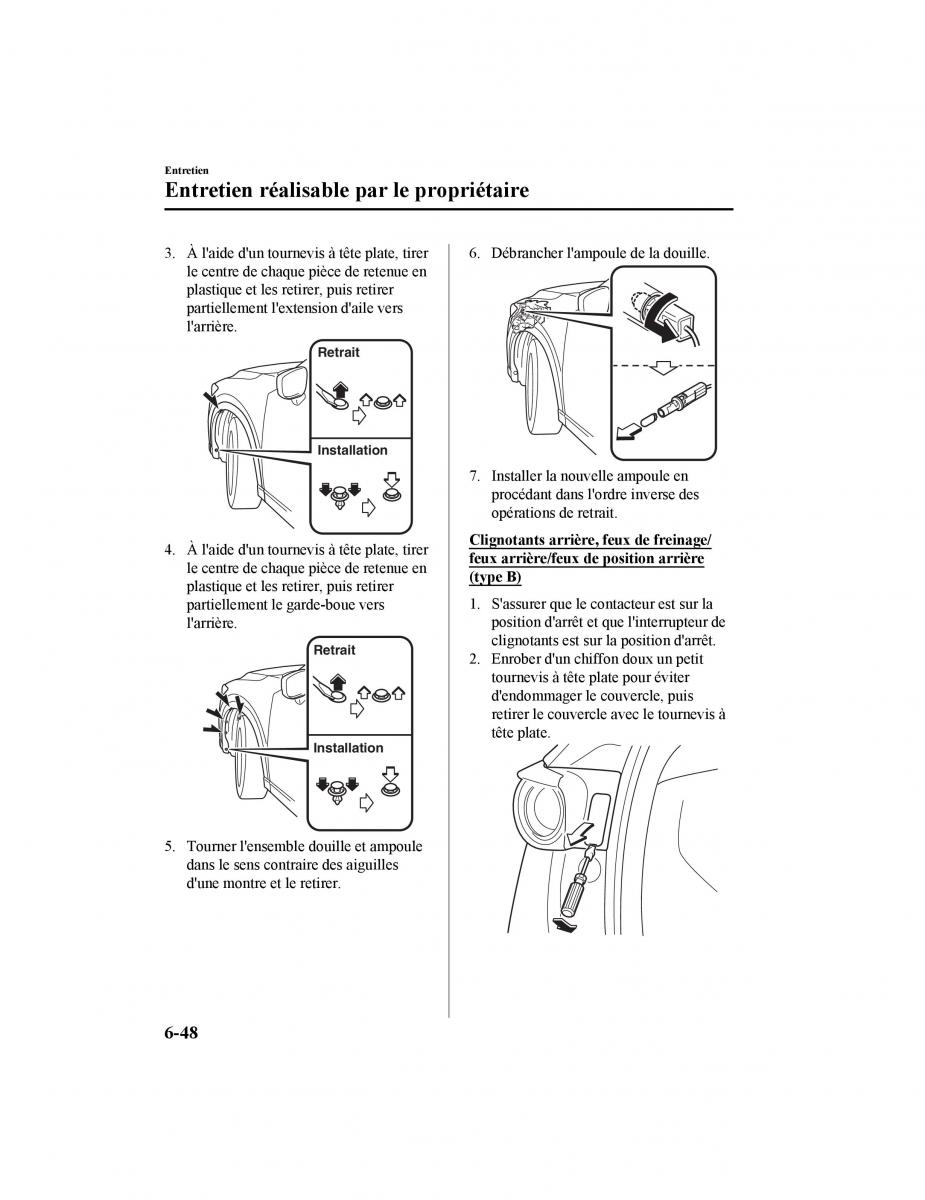 Entretien

Entretien réalisable par le propriétaire

3. À l'aide d'un tournevis à tête plate, tirer le centre de chaque pièce de retenue en plastique et les retirer, puis retirer partiellement l'extension d'aile vers l'arrière.

Retrait

Installation

4. À l'aide d'un tournevis à tête plate, tirer le centre de chaque pièce de retenue en plastique et les retirer, puis retirer partiellement le garde-boue vers l'arrière.

Retrait

Installation

5. Tourner l'ensemble douille et ampoule dans le sens contraire des aiguilles d'une montre et le retirer.

6. Débrancher l'ampoule de la douille.

7. Installer la nouvelle ampoule en procédant dans l'ordre inverse des opérations de retrait.

Clignotants arrière, feux de freinage/ feux arrière/feux de position arrière (type B)

1. S'assurer que le contacteur est sur la position d'arrêt et que l'interrupteur de clignotants est sur la position d'arrêt.
2. Enrober d'un chiffon doux un petit tournevis à tête plate pour éviter d'endommager le couvercle, puis retirer le couvercle avec le tournevis à tête plate.

6-48