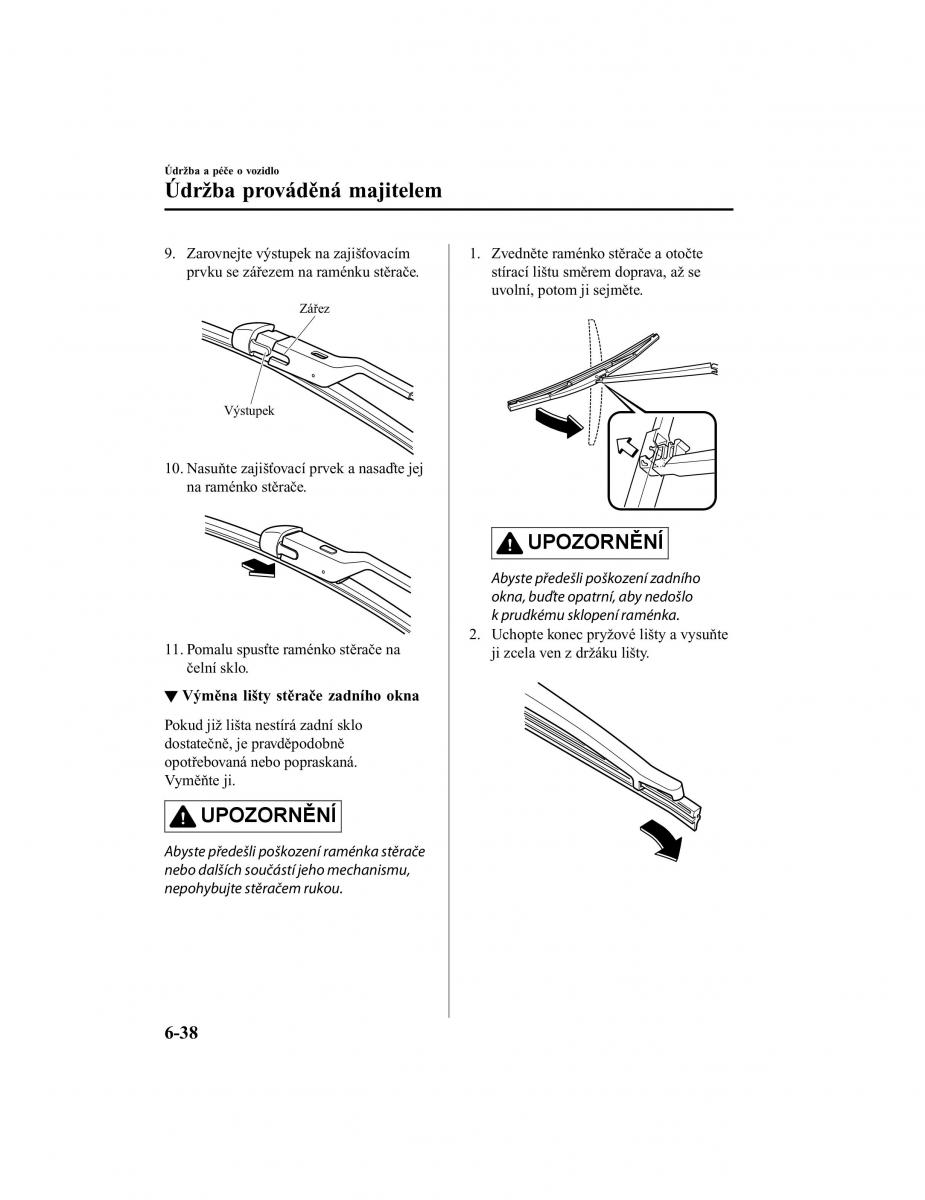 Údržba a péče o vozidlo
Údržba prováděná majitelem

9. Zarovnejte výstupek na zajišťovacím prvku se zářezem na raménku stěrače.

Zářez

Výstupek

10. Nasuňte zajišťovací prvek a nasaďte jej na raménko stěrače.

11. Pomalu spusťte raménko stěrače na čelní sklo.

▼ Výměna lišty stěrače zadního okna

Pokud již lišta nestírá zadní sklo dostatečně, je pravděpodobně opotřebovaná nebo popraskaná. Vyměňte ji.

UPOZORNĚNÍ

Abyste předešli poškození raménka stěrače nebo dalších součástí jeho mechanismu, nepohybujte stěračem rukou.

1. Zvedněte raménko stěrače a otočte stírací lištu směrem doprava, až se uvolní, potom ji sejměte.

UPOZORNĚNÍ

Abyste předešli poškození zadního okna, buďte opatrní, aby nedošlo k prudkému sklopení raménka.

2. Uchopte konec pryžové lišty a vysuňte ji zcela ven z držáku lišty.

6-38