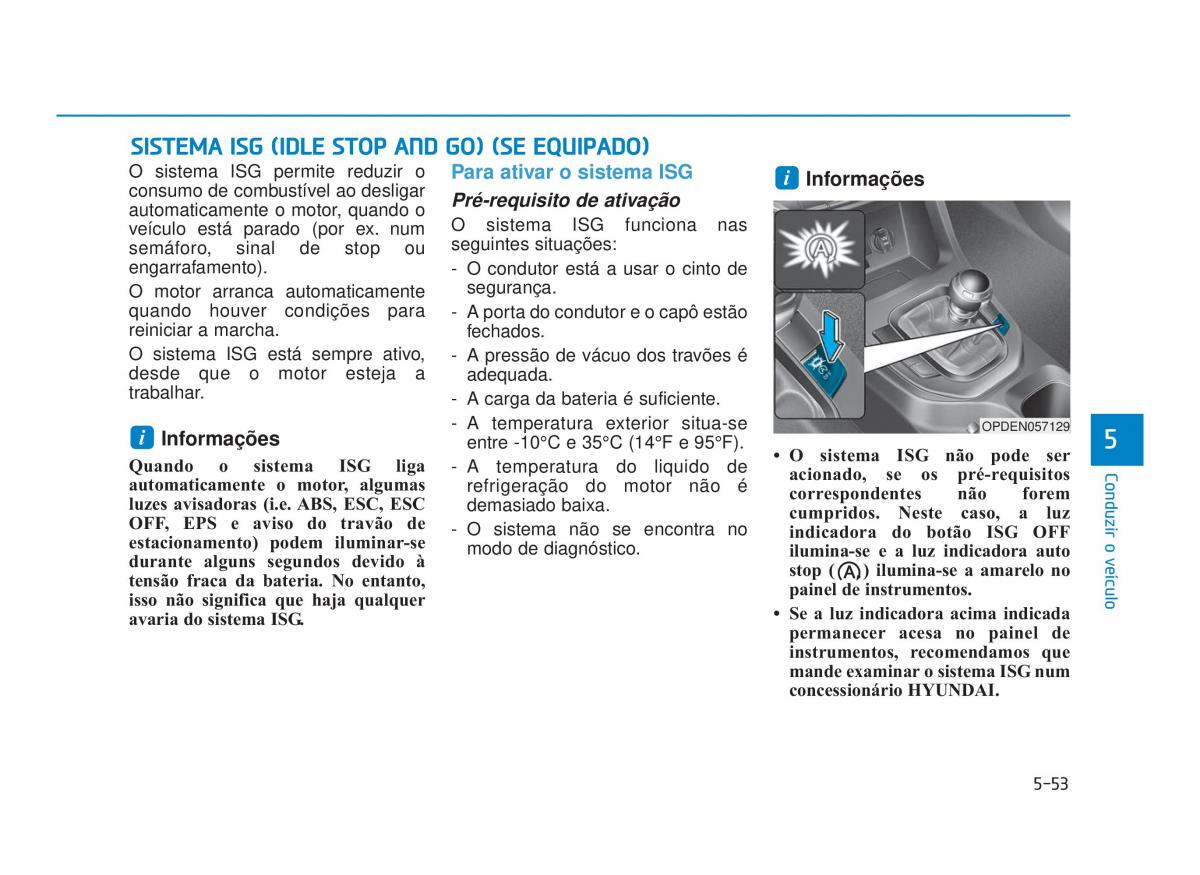 SISTEMA ISG (IDLE STOP AND GO) (SE EQUIPADO)

O sistema ISG permite reduzir o consumo de combustível ao desligar automaticamente o motor, quando o veículo está parado (por ex. num semáforo, sinal de stop ou engarrafamento).

O motor arranca automaticamente quando houver condições para reiniciar a marcha.

O sistema ISG está sempre ativo, desde que o motor esteja a trabalhar.

i Informações

Quando o sistema ISG liga automaticamente o motor, algumas luzes avisadoras (i.e. ABS, ESC, ESC OFF, EPS e aviso do travão de estacionamento) podem iluminar-se durante alguns segundos devido à tensão fraca da bateria. No entanto, isso não significa que haja qualquer avaria do sistema ISG.

Para ativar o sistema ISG

Pré-requisito de ativação

O sistema ISG funciona nas seguintes situações:

- O condutor está a usar o cinto de segurança.
- A porta do condutor e o capô estão fechados.
- A pressão de vácuo dos travões é adequada.
- A carga da bateria é suficiente.
- A temperatura exterior situa-se entre -10°C e 35°C (14°F e 95°F).
- A temperatura do liquido de refrigeração do motor não é demasiado baixa.
- O sistema não se encontra no modo de diagnóstico.

i Informações

OPDEN057129

• O sistema ISG não pode ser acionado, se os pré-requisitos correspondentes não forem cumpridos. Neste caso, a luz indicadora do botão ISG OFF ilumina-se e a luz indicadora auto stop (A) ilumina-se a amarelo no painel de instrumentos.
• Se a luz indicadora acima indicada permanecer acesa no painel de instrumentos, recomendamos que mande examinar o sistema ISG num concessionário HYUNDAI.

5
Conduzir o veículo

5-53