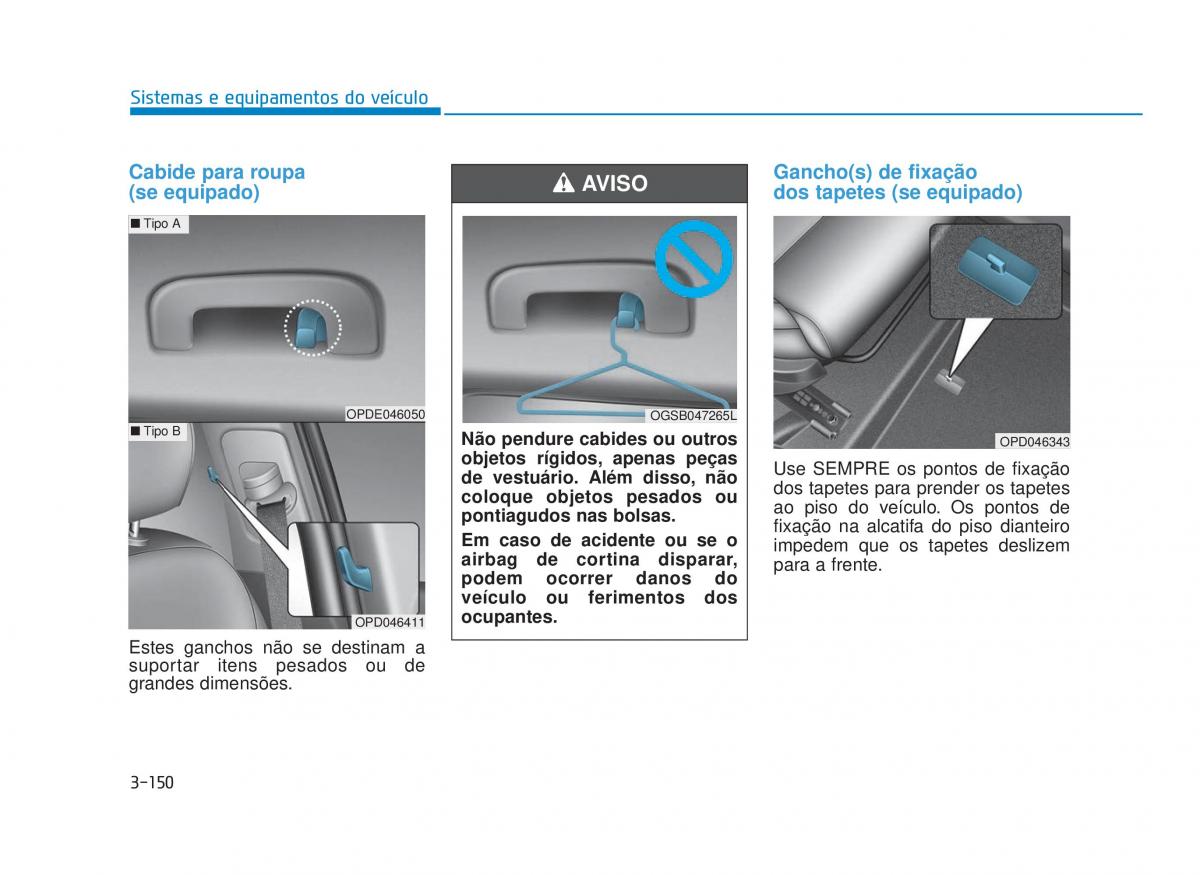 Sistemas e equipamentos do veículo

Cabide para roupa
(se equipado)

■ Tipo A

OPDE046050

■ Tipo B

OPD046411

Estes ganchos não se destinam a suportar itens pesados ou de grandes dimensões.

AVISO

OGSB047265L

Não pendure cabides ou outros objetos rígidos, apenas peças de vestuário. Além disso, não coloque objetos pesados ou pontiagudos nas bolsas.

Em caso de acidente ou se o airbag de cortina disparar, podem ocorrer danos do veículo ou ferimentos dos ocupantes.

Gancho(s) de fixação
dos tapetes (se equipado)

OPD046343

Use SEMPRE os pontos de fixação dos tapetes para prender os tapetes ao piso do veículo. Os pontos de fixação na alcatifa do piso dianteiro impedem que os tapetes deslizem para a frente.

3-150