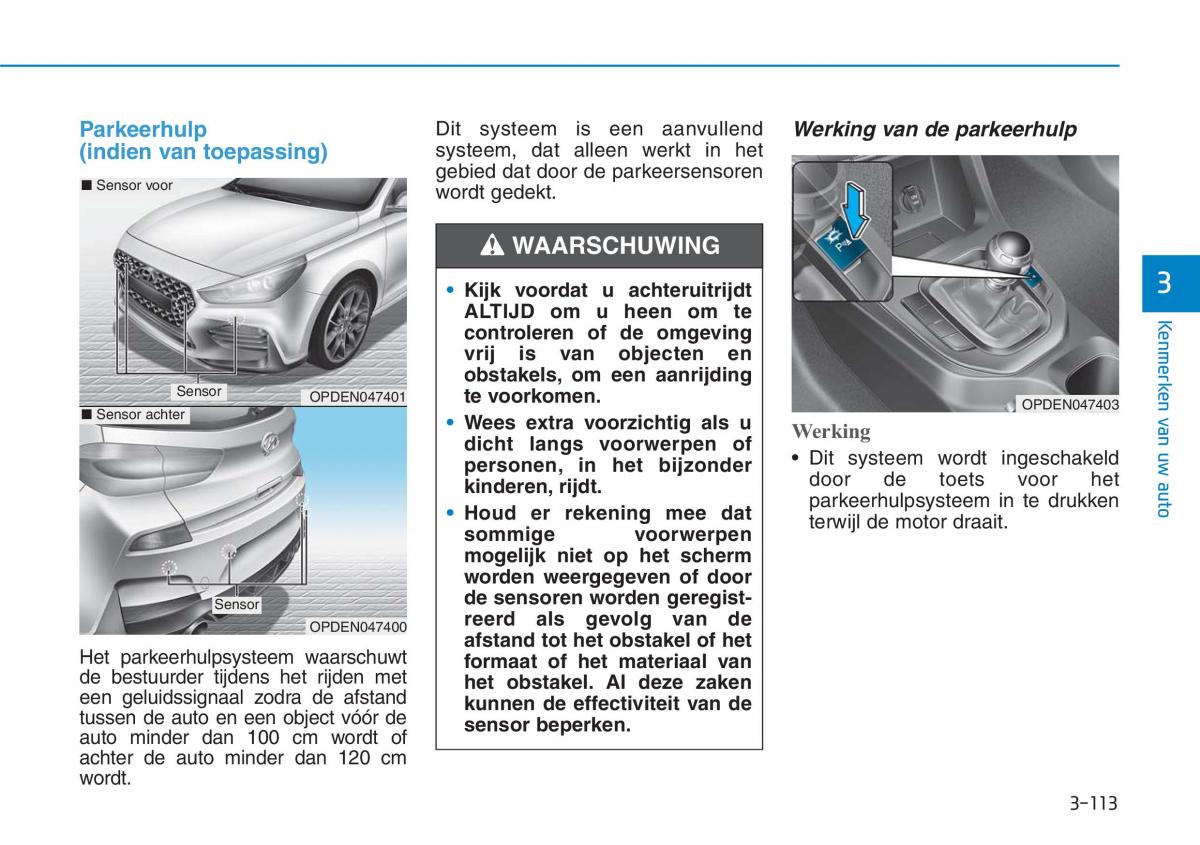 Parkeerhulp
(indien van toepassing)

■ Sensor voor

Sensor

OPDEN047401

■ Sensor achter

Sensor

OPDEN047400

Het parkeerhulpsysteem waarschuwt de bestuurder tijdens het rijden met een geluidssignaal zodra de afstand tussen de auto en een object vóór de auto minder dan 100 cm wordt of achter de auto minder dan 120 cm wordt.

Dit systeem is een aanvullend systeem, dat alleen werkt in het gebied dat door de parkeersensoren wordt gedekt.

WAARSCHUWING

• Kijk voordat u achteruitrijdt ALTIJD om u heen om te controleren of de omgeving vrij is van objecten en obstakels, om een aanrijding te voorkomen.

• Wees extra voorzichtig als u dicht langs voorwerpen of personen, in het bijzonder kinderen, rijdt.

• Houd er rekening mee dat sommige voorwerpen mogelijk niet op het scherm worden weergegeven of door de sensoren worden geregistreerd als gevolg van de afstand tot het obstakel of het formaat of het materiaal van het obstakel. Al deze zaken kunnen de effectiviteit van de sensor beperken.

Werking van de parkeerhulp

OPDEN047403

Werking

• Dit systeem wordt ingeschakeld door de toets voor het parkeerhulpsysteem in te drukken terwijl de motor draait.

3

Kenmerken van uw auto

3-113