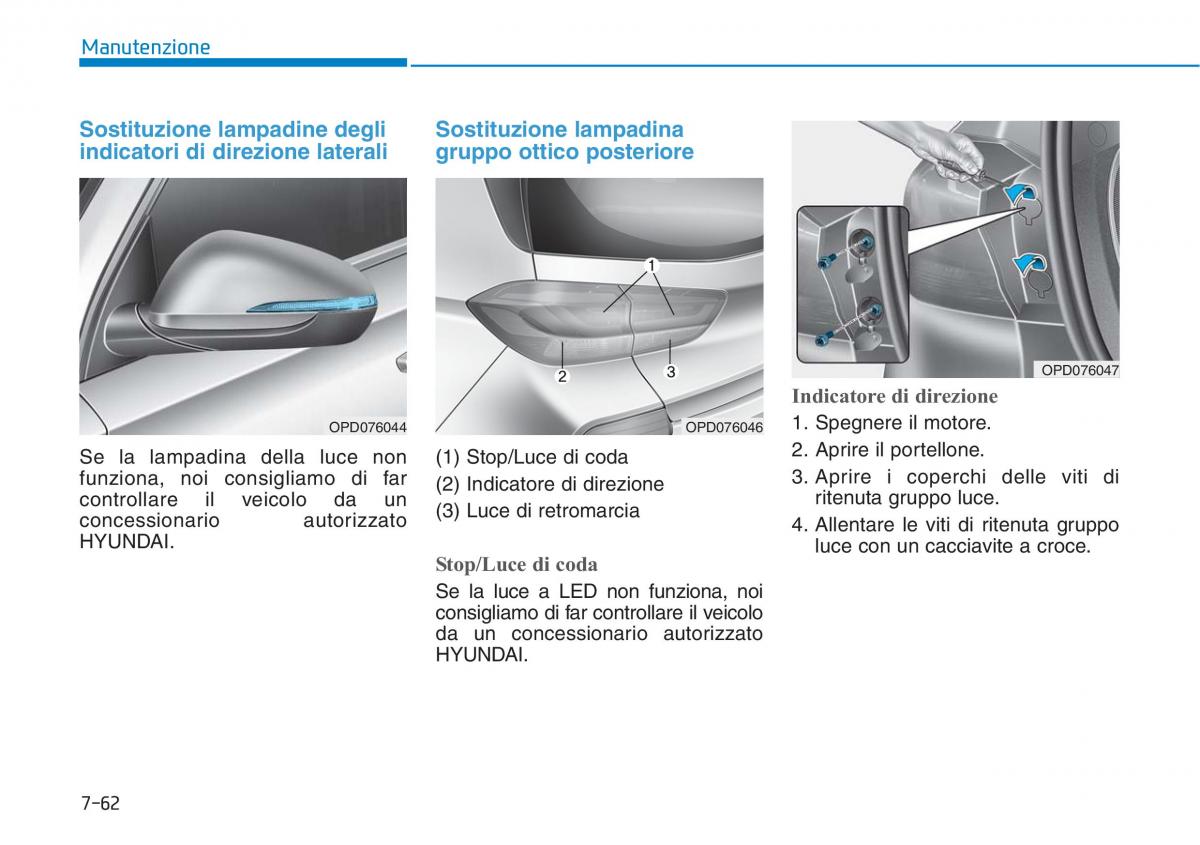 Manutenzione

Sostituzione lampadine degli indicatori di direzione laterali

OPD076044

Se la lampadina della luce non funziona, noi consigliamo di far controllare il veicolo da un concessionario autorizzato HYUNDAI.

Sostituzione lampadina gruppo ottico posteriore

1
2
3
OPD076046

(1) Stop/Luce di coda
(2) Indicatore di direzione
(3) Luce di retromarcia

Stop/Luce di coda

Se la luce a LED non funziona, noi consigliamo di far controllare il veicolo da un concessionario autorizzato HYUNDAI.

OPD076047

Indicatore di direzione

1. Spegnere il motore.
2. Aprire il portellone.
3. Aprire i coperchi delle viti di ritenuta gruppo luce.
4. Allentare le viti di ritenuta gruppo luce con un cacciavite a croce.

7-62