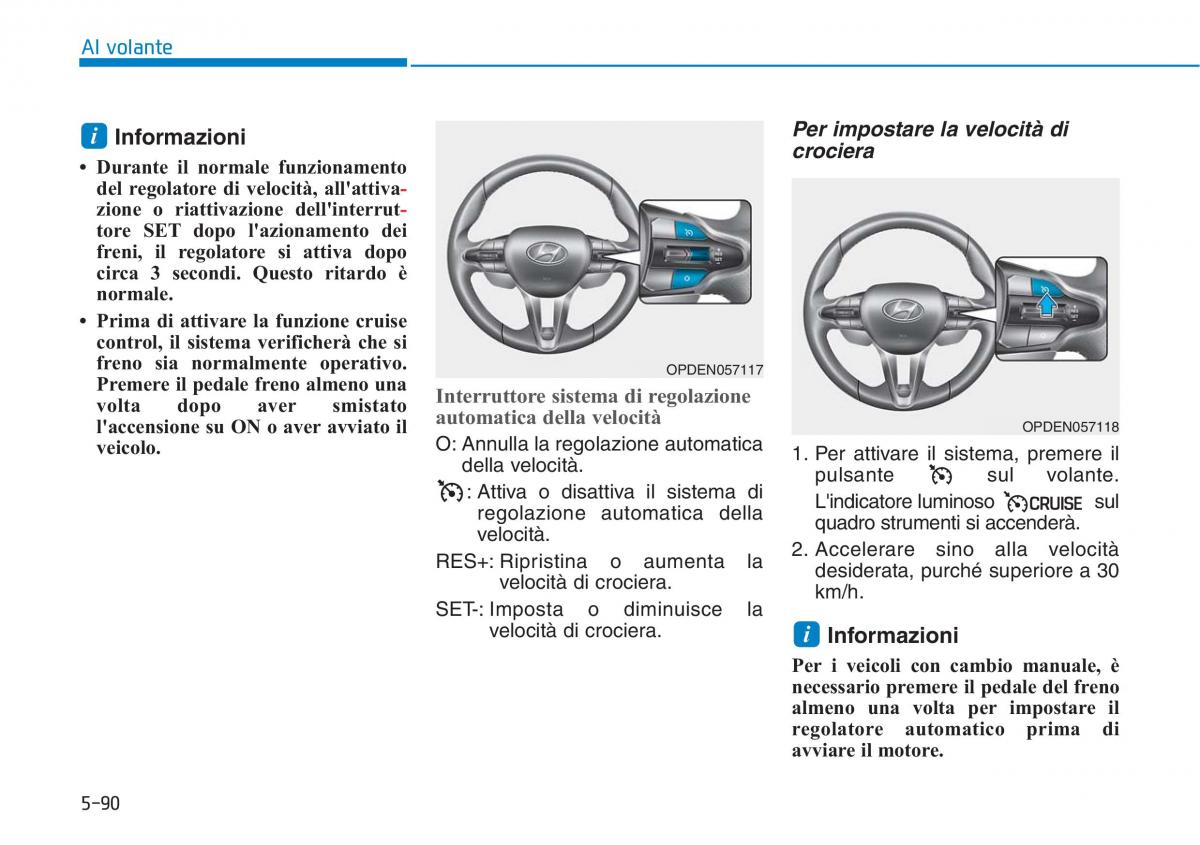 Al volante

i Informazioni

• Durante il normale funzionamento del regolatore di velocità, all'attivazione o riattivazione dell'interruttore SET dopo l'azionamento dei freni, il regolatore si attiva dopo circa 3 secondi. Questo ritardo è normale.

• Prima di attivare la funzione cruise control, il sistema verificherà che si freno sia normalmente operativo. Premere il pedale freno almeno una volta dopo aver smistato l'accensione su ON o aver avviato il veicolo.

OPDEN057117

Interruttore sistema di regolazione automatica della velocità

O: Annulla la regolazione automatica della velocità.

: Attiva o disattiva il sistema di regolazione automatica della velocità.

RES+: Ripristina o aumenta la velocità di crociera.

SET-: Imposta o diminuisce la velocità di crociera.

Per impostare la velocità di crociera

OPDEN057118

1. Per attivare il sistema, premere il pulsante sul volante. L'indicatore luminoso CRUISE sul quadro strumenti si accenderà.

2. Accelerare sino alla velocità desiderata, purché superiore a 30 km/h.

i Informazioni

Per i veicoli con cambio manuale, è necessario premere il pedale del freno almeno una volta per impostare il regolatore automatico prima di avviare il motore.

5-90