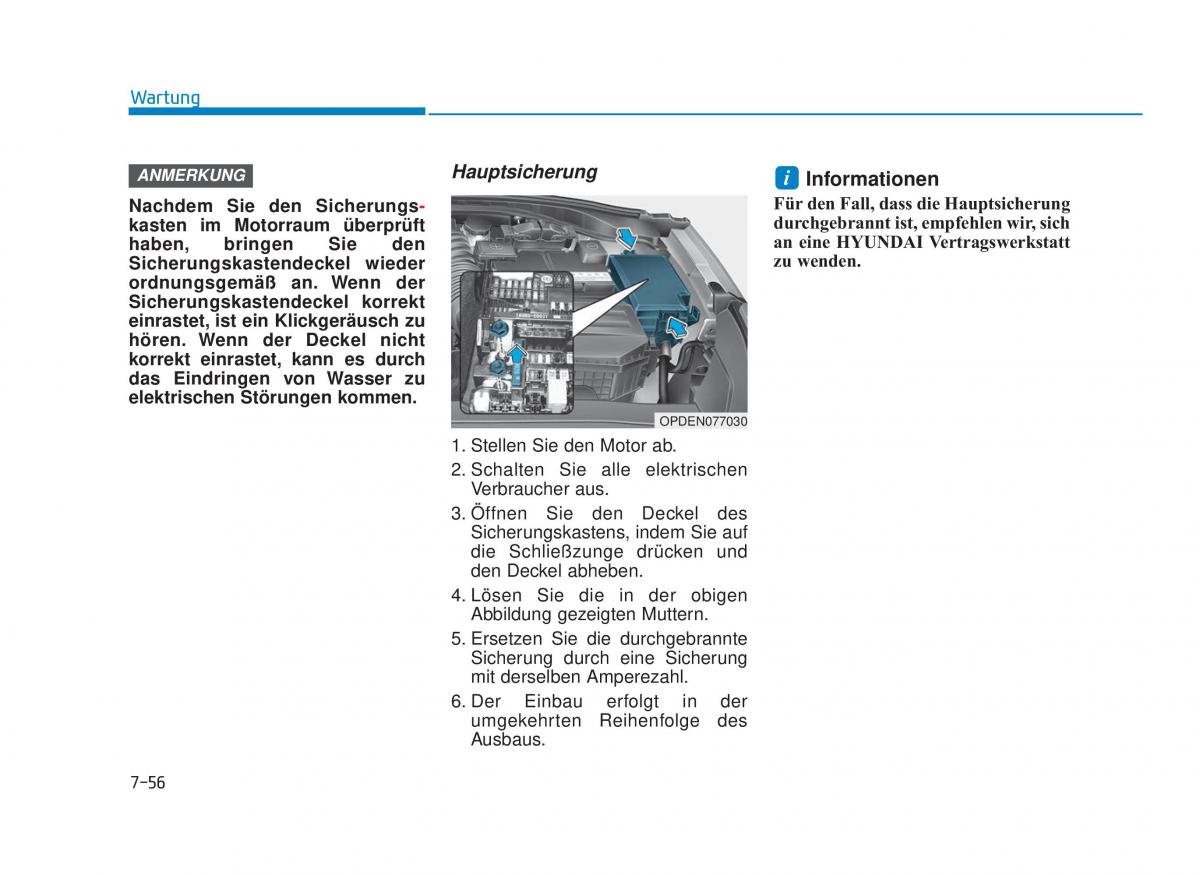 Wartung

ANMERKUNG

Nachdem Sie den Sicherungskasten im Motorraum überprüft haben, bringen Sie den Sicherungskastendeckel wieder ordnungsgemäß an. Wenn der Sicherungskastendeckel korrekt einrastet, ist ein Klickgeräusch zu hören. Wenn der Deckel nicht korrekt einrastet, kann es durch das Eindringen von Wasser zu elektrischen Störungen kommen.

Hauptsicherung

OPDEN077030

1. Stellen Sie den Motor ab.
2. Schalten Sie alle elektrischen Verbraucher aus.
3. Öffnen Sie den Deckel des Sicherungskastens, indem Sie auf die Schließzunge drücken und den Deckel abheben.
4. Lösen Sie die in der obigen Abbildung gezeigten Muttern.
5. Ersetzen Sie die durchgebrannte Sicherung durch eine Sicherung mit derselben Amperezahl.
6. Der Einbau erfolgt in der umgekehrten Reihenfolge des Ausbaus.

i Informationen

Für den Fall, dass die Hauptsicherung durchgebrannt ist, empfehlen wir, sich an eine HYUNDAI Vertragswerkstatt zu wenden.

7-56