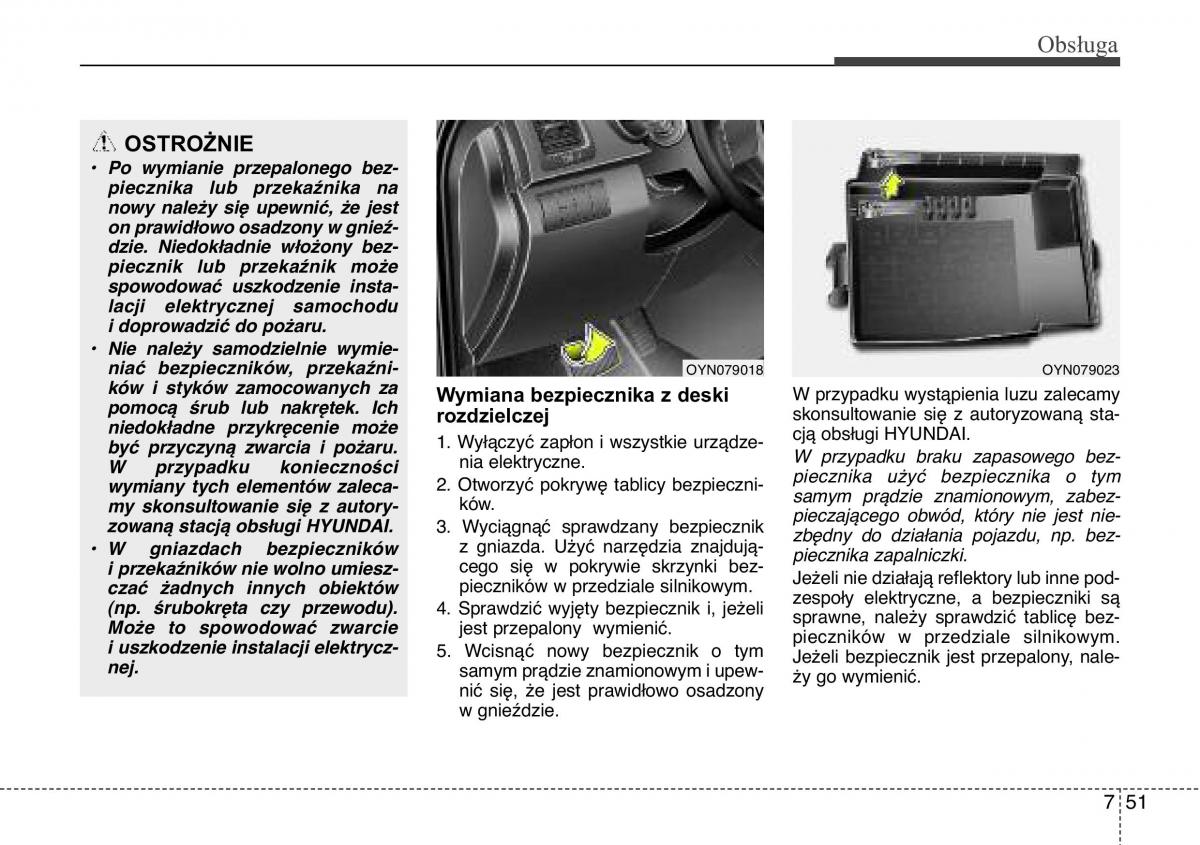 Obsługa

OSTROŻNIE

• Po wymianie przepalonego bezpiecznika lub przekaźnika na nowy należy się upewnić, że jest on prawidłowo osadzony w gnieździe. Niedokładnie włożony bezpiecznik lub przekaźnik może spowodować uszkodzenie instalacji elektrycznej samochodu i doprowadzić do pożaru.

• Nie należy samodzielnie wymieniać bezpieczników, przekaźników i styków zamocowanych za pomocą śrub lub nakrętek. Ich niedokładne przykręcenie może być przyczyną zwarcia i pożaru. W przypadku konieczności wymiany tych elementów zalecamy skonsultowanie się z autoryzowaną stacją obsługi HYUNDAI.

• W gniazdach bezpieczników i przekaźników nie wolno umieszczać żadnych innych obiektów (np. śrubokręta czy przewodu). Może to spowodować zwarcie i uszkodzenie instalacji elektrycznej.

OYN079018

Wymiana bezpiecznika z deski rozdzielczej

1. Wyłączyć zapłon i wszystkie urządzenia elektryczne.
2. Otworzyć pokrywę tablicy bezpieczników.
3. Wyciągnąć sprawdzany bezpiecznik z gniazda. Użyć narzędzia znajdującego się w pokrywie skrzynki bezpieczników w przedziale silnikowym.
4. Sprawdzić wyjęty bezpiecznik i, jeżeli jest przepalony wymienić.
5. Wcisnąć nowy bezpiecznik o tym samym prądzie znamionowym i upewnić się, że jest prawidłowo osadzony w gnieździe.

OYN079023

W przypadku wystąpienia luzu zalecamy skonsultowanie się z autoryzowaną stacją obsługi HYUNDAI.

W przypadku braku zapasowego bezpiecznika użyć bezpiecznika o tym samym prądzie znamionowym, zabezpieczającego obwód, który nie jest niezbędny do działania pojazdu, np. bezpiecznika zapalniczki.

Jeżeli nie działają reflektory lub inne podzespoły elektryczne, a bezpieczniki są sprawne, należy sprawdzić tablicę bezpieczników w przedziale silnikowym. Jeżeli bezpiecznik jest przepalony, należy go wymienić.

7 51