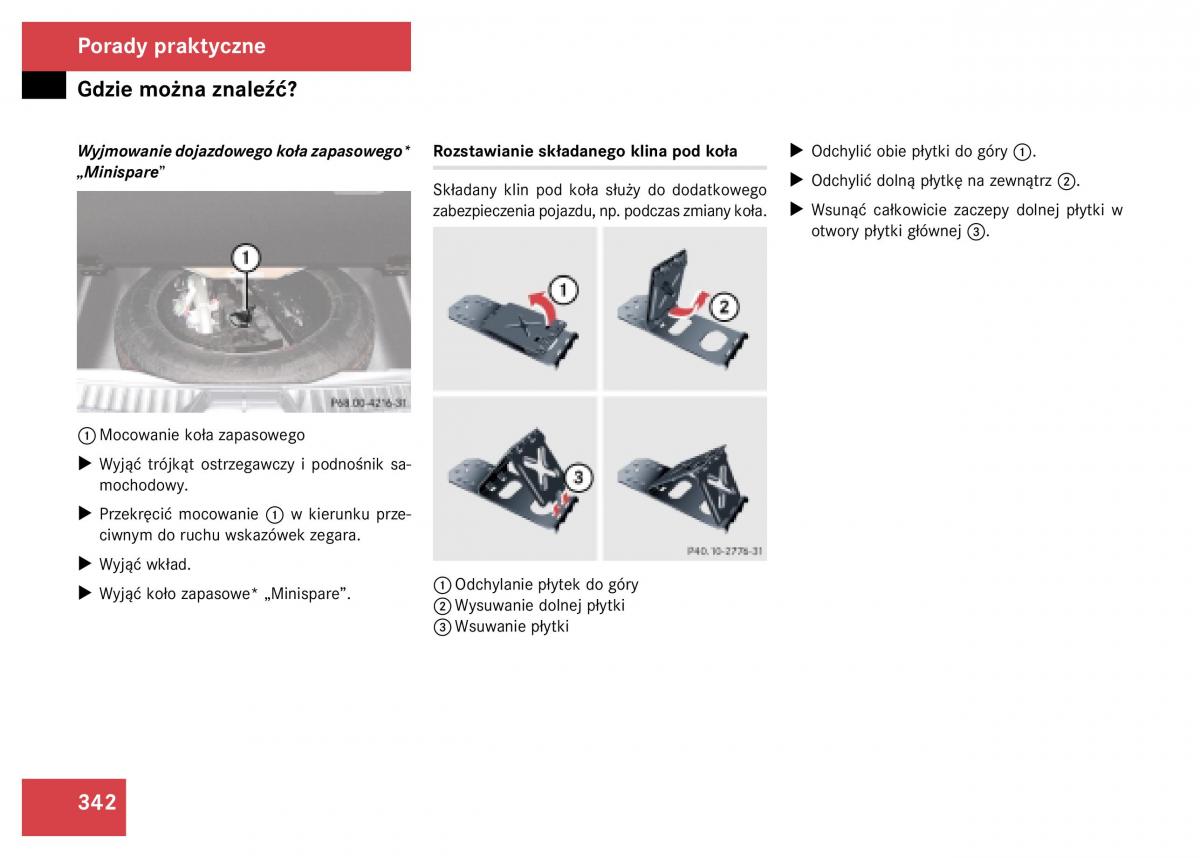 Porady praktyczne

Gdzie można znaleźć?

Wyjmowanie dojazdowego koła zapasowego* „Minispare"

1

P68.00-4216-31

① Mocowanie koła zapasowego

▶ Wyjąć trójkąt ostrzegawczy i podnośnik samochodowy.

▶ Przekręcić mocowanie ① w kierunku przeciwnym do ruchu wskazówek zegara.

▶ Wyjąć wkład.

▶ Wyjąć koło zapasowe* „Minispare".

Rozstawianie składanego klina pod koła

Składany klin pod koła służy do dodatkowego zabezpieczenia pojazdu, np. podczas zmiany koła.

1

2

3

P40.10-2776-31

① Odchylanie płytek do góry
② Wysuwanie dolnej płytki
③ Wsuwanie płytki

▶ Odchylić obie płytki do góry ①.

▶ Odchylić dolną płytkę na zewnątrz ②.

▶ Wsunąć całkowicie zaczepy dolnej płytki w otwory płytki głównej ③.

342