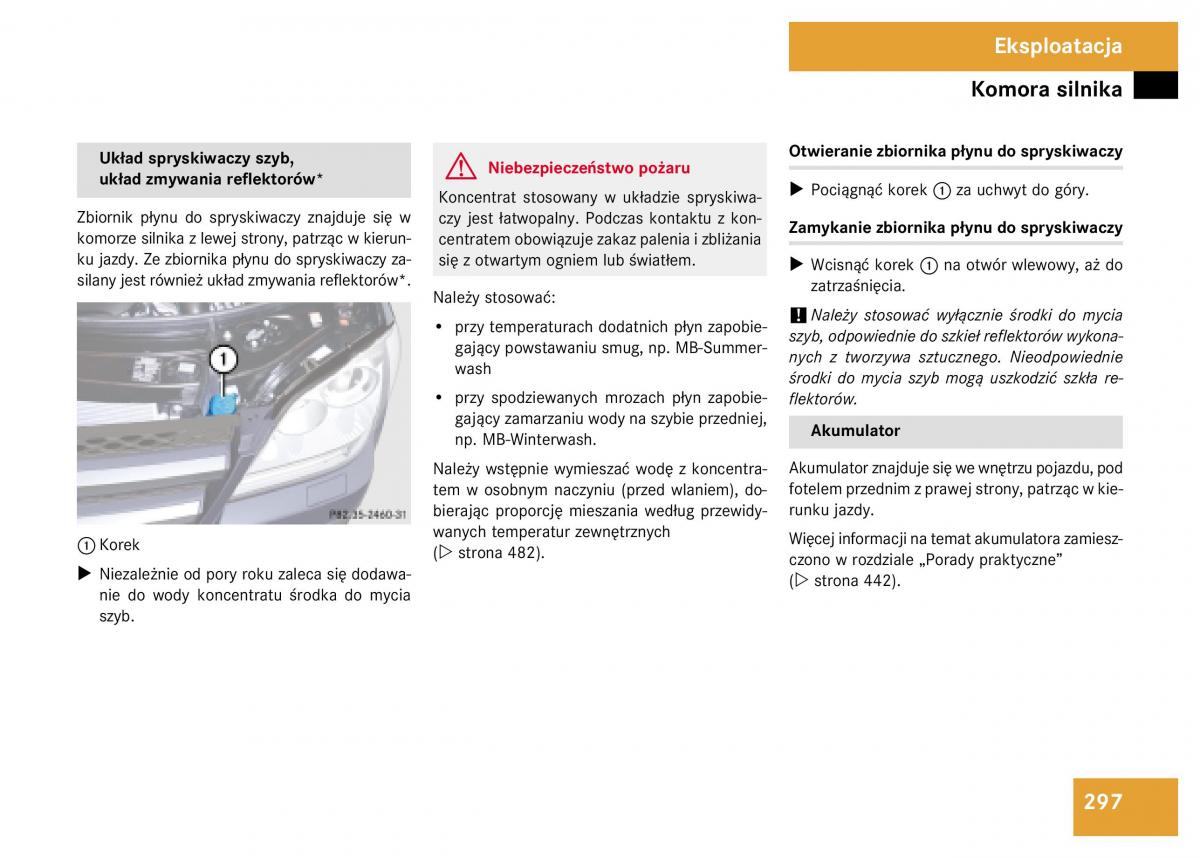 Eksploatacja

Komora silnika

Układ spryskiwaczy szyb, układ zmywania reflektorów*

Zbiornik płynu do spryskiwaczy znajduje się w komorze silnika z lewej strony, patrząc w kierunku jazdy. Ze zbiornika płynu do spryskiwaczy zasilany jest również układ zmywania reflektorów*.

1

P82.35-2460-31

1 Korek

▶ Niezależnie od pory roku zaleca się dodawanie do wody koncentratu środka do mycia szyb.

Niebezpieczeństwo pożaru

Koncentrat stosowany w układzie spryskiwaczy jest łatwopalny. Podczas kontaktu z koncentratem obowiązuje zakaz palenia i zbliżania się z otwartym ogniem lub światłem.

Należy stosować:

• przy temperaturach dodatnich płyn zapobiegający powstawaniu smug, np. MB-Summerwash

• przy spodziewanych mrozach płyn zapobiegający zamarzaniu wody na szybie przedniej, np. MB-Winterwash.

Należy wstępnie wymieszać wodę z koncentratem w osobnym naczyniu (przed wlaniem), dobierając proporcję mieszania według przewidywanych temperatur zewnętrznych (▷ strona 482).

Otwieranie zbiornika płynu do spryskiwaczy

▶ Pociągnąć korek 1 za uchwyt do góry.

Zamykanie zbiornika płynu do spryskiwaczy

▶ Wcisnąć korek 1 na otwór wlewowy, aż do zatrzaśnięcia.

! Należy stosować wyłącznie środki do mycia szyb, odpowiednie do szkieł reflektorów wykonanych z tworzywa sztucznego. Nieodpowiednie środki do mycia szyb mogą uszkodzić szkła reflektorów.

Akumulator

Akumulator znajduje się we wnętrzu pojazdu, pod fotelem przednim z prawej strony, patrząc w kierunku jazdy.

Więcej informacji na temat akumulatora zamieszczono w rozdziale „Porady praktyczne” (▷ strona 442).

297