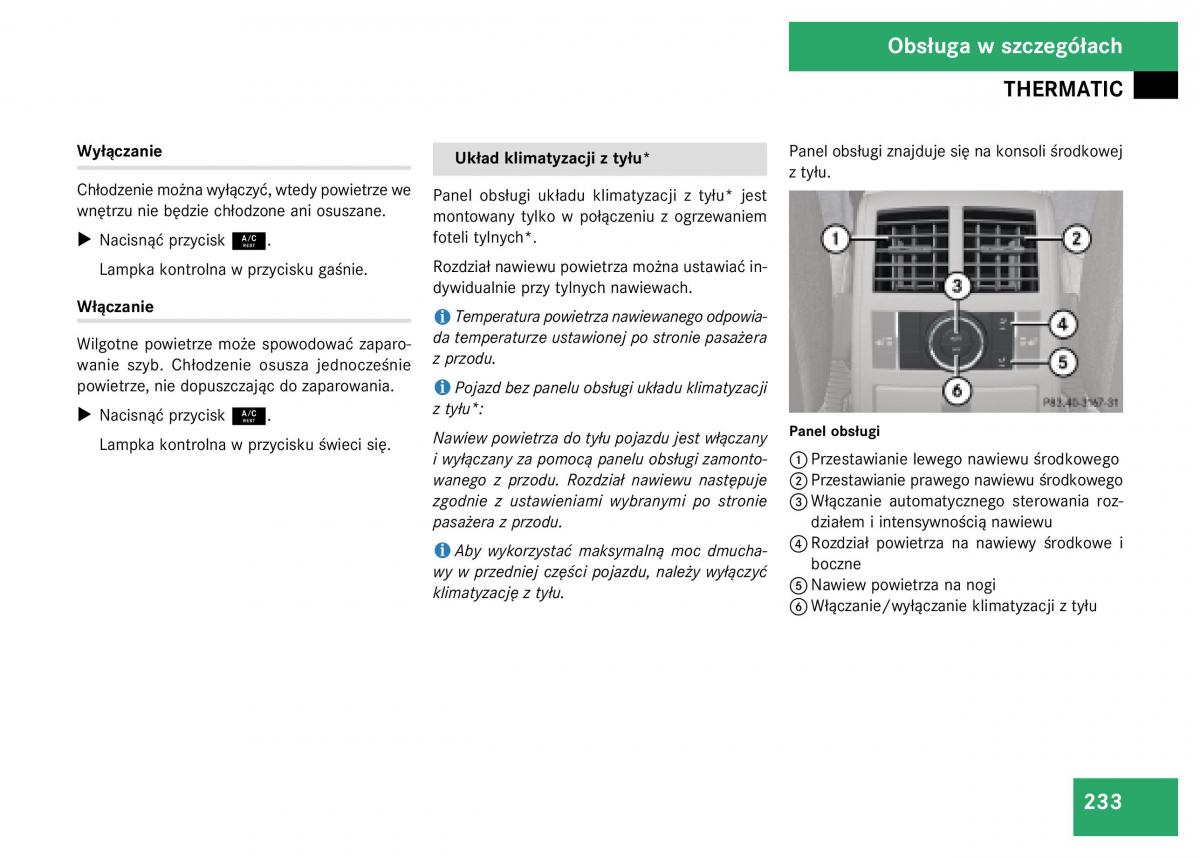 Obsługa w szczegółach

THERMATIC

Wyłączanie

Chłodzenie można wyłączyć, wtedy powietrze we wnętrzu nie będzie chłodzone ani osuszane.

▶ Nacisnąć przycisk A/C.

Lampka kontrolna w przycisku gaśnie.

Włączanie

Wilgotne powietrze może spowodować zaparowanie szyb. Chłodzenie osusza jednocześnie powietrze, nie dopuszczając do zaparowania.

▶ Nacisnąć przycisk A/C.

Lampka kontrolna w przycisku świeci się.

Układ klimatyzacji z tyłu*

Panel obsługi układu klimatyzacji z tyłu* jest montowany tylko w połączeniu z ogrzewaniem foteli tylnych*.

Rozdział nawiewu powietrza można ustawiać indywidualnie przy tylnych nawiewach.

i Temperatura powietrza nawiewanego odpowiada temperaturze ustawionej po stronie pasażera z przodu.

i Pojazd bez panelu obsługi układu klimatyzacji z tyłu*:

Nawiew powietrza do tyłu pojazdu jest włączany i wyłączany za pomocą panelu obsługi zamontowanego z przodu. Rozdział nawiewu następuje zgodnie z ustawieniami wybranymi po stronie pasażera z przodu.

i Aby wykorzystać maksymalną moc dmuchawy w przedniej części pojazdu, należy wyłączyć klimatyzację z tyłu.

Panel obsługi znajduje się na konsoli środkowej z tyłu.

1 2 3 4 5 6

P83.40-3167-31

Panel obsługi

1 Przestawianie lewego nawiewu środkowego
2 Przestawianie prawego nawiewu środkowego
3 Włączanie automatycznego sterowania rozdziałem i intensywnością nawiewu
4 Rozdział powietrza na nawiewy środkowe i boczne
5 Nawiew powietrza na nogi
6 Włączanie/wyłączanie klimatyzacji z tyłu

233