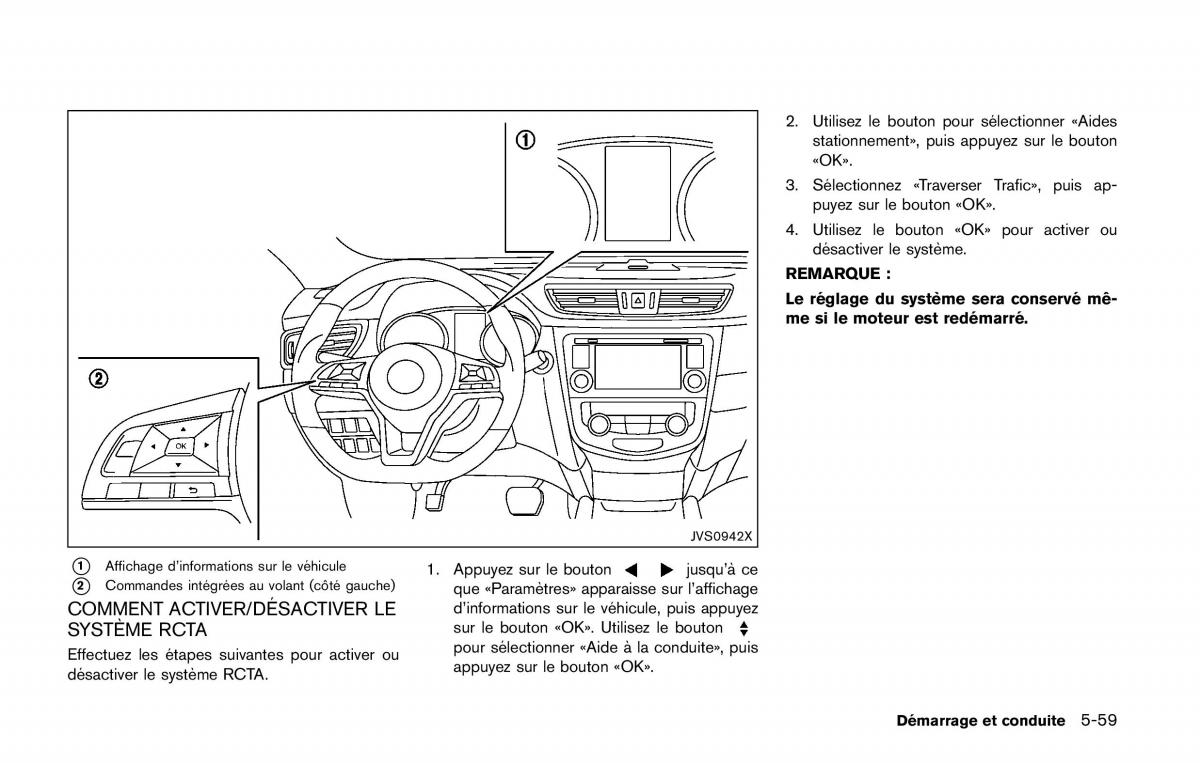 ①

②

OK

JVS0942X

① Affichage d'informations sur le véhicule
② Commandes intégrées au volant (côté gauche)

COMMENT ACTIVER/DÉSACTIVER LE SYSTÈME RCTA

Effectuez les étapes suivantes pour activer ou désactiver le système RCTA.

1. Appuyez sur le bouton ◀ ▶ jusqu'à ce que «Paramètres» apparaisse sur l'affichage d'informations sur le véhicule, puis appuyez sur le bouton «OK». Utilisez le bouton ▲▼ pour sélectionner «Aide à la conduite», puis appuyez sur le bouton «OK».

2. Utilisez le bouton pour sélectionner «Aides stationnement», puis appuyez sur le bouton «OK».

3. Sélectionnez «Traverser Trafic», puis appuyez sur le bouton «OK».

4. Utilisez le bouton «OK» pour activer ou désactiver le système.

REMARQUE :

Le réglage du système sera conservé même si le moteur est redémarré.

Démarrage et conduite 5-59