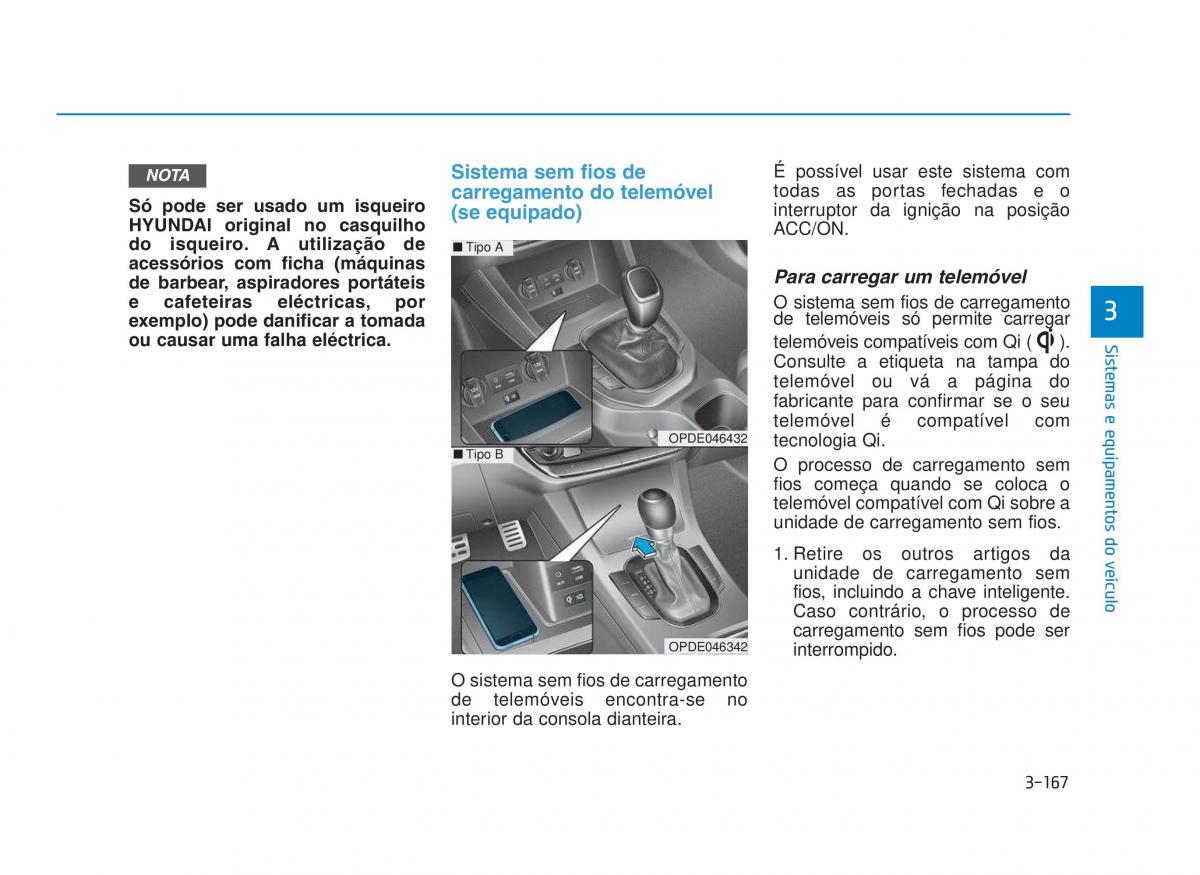 NOTA

Só pode ser usado um isqueiro HYUNDAI original no casquilho do isqueiro. A utilização de acessórios com ficha (máquinas de barbear, aspiradores portáteis e cafeteiras eléctricas, por exemplo) pode danificar a tomada ou causar uma falha eléctrica.

Sistema sem fios de carregamento do telemóvel (se equipado)

■ Tipo A

OPDE046432

■ Tipo B

OPDE046342

O sistema sem fios de carregamento de telemóveis encontra-se no interior da consola dianteira.

É possível usar este sistema com todas as portas fechadas e o interruptor da ignição na posição ACC/ON.

Para carregar um telemóvel

O sistema sem fios de carregamento de telemóveis só permite carregar telemóveis compatíveis com Qi ( ). Consulte a etiqueta na tampa do telemóvel ou vá a página do fabricante para confirmar se o seu telemóvel é compatível com tecnologia Qi.

O processo de carregamento sem fios começa quando se coloca o telemóvel compatível com Qi sobre a unidade de carregamento sem fios.

1. Retire os outros artigos da unidade de carregamento sem fios, incluindo a chave inteligente. Caso contrário, o processo de carregamento sem fios pode ser interrompido.

3

Sistemas e equipamentos do veículo

3-167