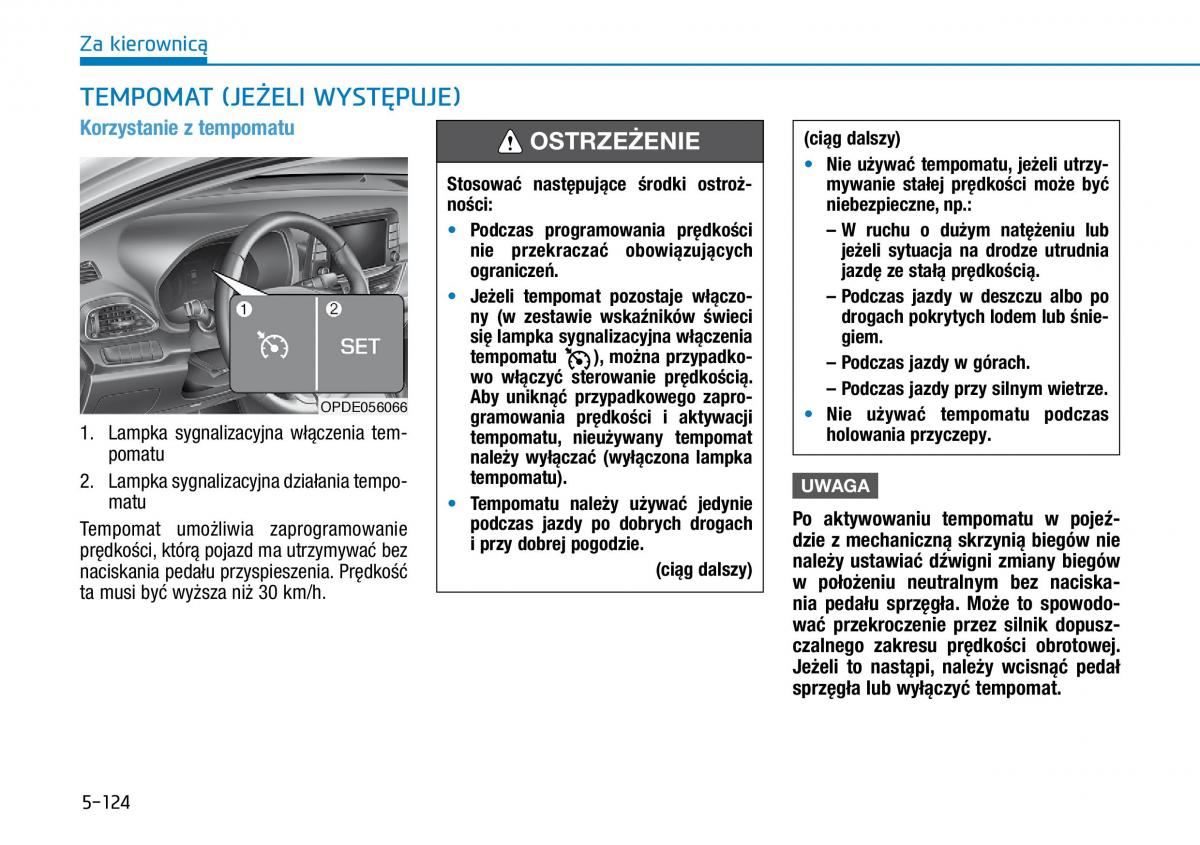 Za kierownicą

TEMPOMAT (JEŻELI WYSTĘPUJE)

Korzystanie z tempomatu

1

2

SET

OPDE056066

1. Lampka sygnalizacyjna włączenia tempomatu

2. Lampka sygnalizacyjna działania tempomatu

Tempomat umożliwia zaprogramowanie prędkości, którą pojazd ma utrzymywać bez naciskania pedału przyspieszenia. Prędkość ta musi być wyższa niż 30 km/h.

OSTRZEŻENIE

Stosować następujące środki ostrożności:

• Podczas programowania prędkości nie przekraczać obowiązujących ograniczeń.

• Jeżeli tempomat pozostaje włączony (w zestawie wskaźników świeci się lampka sygnalizacyjna włączenia tempomatu ), można przypadkowo włączyć sterowanie prędkością. Aby uniknąć przypadkowego zaprogramowania prędkości i aktywacji tempomatu, nieużywany tempomat należy wyłączać (wyłączona lampka tempomatu).

• Tempomatu należy używać jedynie podczas jazdy po dobrych drogach i przy dobrej pogodzie.

(ciąg dalszy)

(ciąg dalszy)

• Nie używać tempomatu, jeżeli utrzymywanie stałej prędkości może być niebezpieczne, np.:

– W ruchu o dużym natężeniu lub jeżeli sytuacja na drodze utrudnia jazdę ze stałą prędkością.

– Podczas jazdy w deszczu albo po drogach pokrytych lodem lub śniegiem.

– Podczas jazdy w górach.

– Podczas jazdy przy silnym wietrze.

• Nie używać tempomatu podczas holowania przyczepy.

UWAGA

Po aktywowaniu tempomatu w pojeździe z mechaniczną skrzynią biegów nie należy ustawiać dźwigni zmiany biegów w położeniu neutralnym bez naciskania pedału sprzęgła. Może to spowodować przekroczenie przez silnik dopuszczalnego zakresu prędkości obrotowej. Jeżeli to nastąpi, należy wcisnąć pedał sprzęgła lub wyłączyć tempomat.

5-124