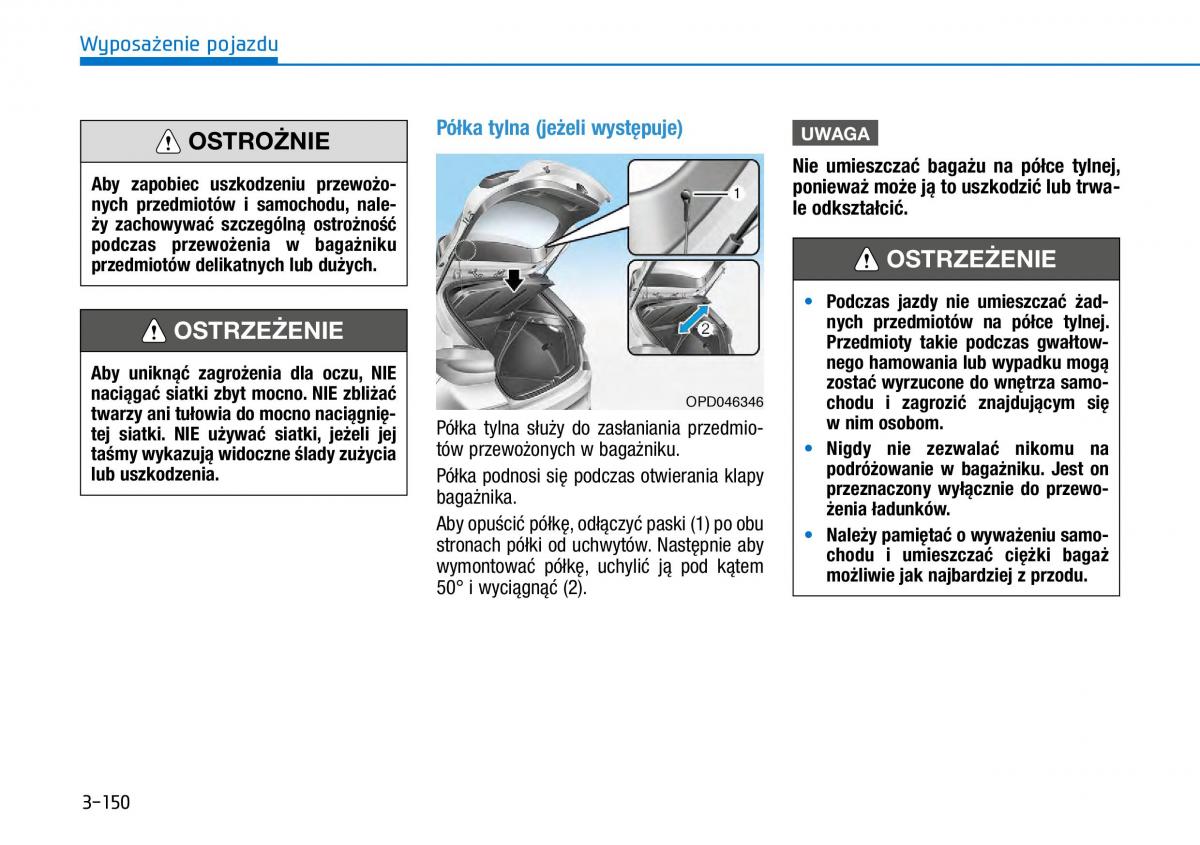 Wyposażenie pojazdu

OSTROŻNIE

Aby zapobiec uszkodzeniu przewożonych przedmiotów i samochodu, należy zachowywać szczególną ostrożność podczas przewożenia w bagażniku przedmiotów delikatnych lub dużych.

OSTRZEŻENIE

Aby uniknąć zagrożenia dla oczu, NIE naciągać siatki zbyt mocno. NIE zbliżać twarzy ani tułowia do mocno naciągniętej siatki. NIE używać siatki, jeżeli jej taśmy wykazują widoczne ślady zużycia lub uszkodzenia.

Półka tylna (jeżeli występuje)

1

2

OPD046346

Półka tylna służy do zasłaniania przedmiotów przewożonych w bagażniku.

Półka podnosi się podczas otwierania klapy bagażnika.

Aby opuścić półkę, odłączyć paski (1) po obu stronach półki od uchwytów. Następnie aby wymontować półkę, uchylić ją pod kątem 50° i wyciągnąć (2).

UWAGA

Nie umieszczać bagażu na półce tylnej, ponieważ może ją to uszkodzić lub trwale odkształcić.

OSTRZEŻENIE

• Podczas jazdy nie umieszczać żadnych przedmiotów na półce tylnej. Przedmioty takie podczas gwałtownego hamowania lub wypadku mogą zostać wyrzucone do wnętrza samochodu i zagrozić znajdującym się w nim osobom.
• Nigdy nie zezwalać nikomu na podróżowanie w bagażniku. Jest on przeznaczony wyłącznie do przewożenia ładunków.
• Należy pamiętać o wyważeniu samochodu i umieszczać ciężki bagaż możliwie jak najbardziej z przodu.

3-150