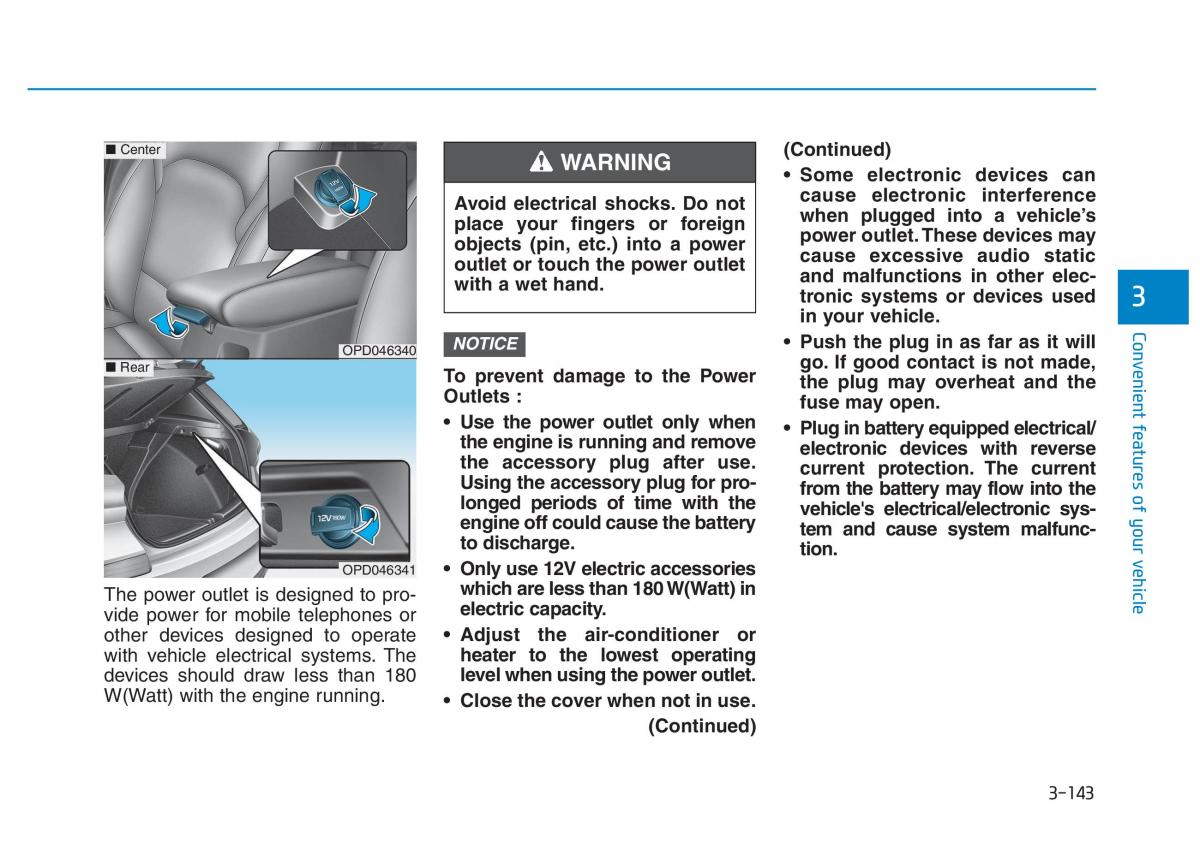 ■ Center

OPD046340

■ Rear

12V 180W

OPD046341

The power outlet is designed to provide power for mobile telephones or other devices designed to operate with vehicle electrical systems. The devices should draw less than 180 W(Watt) with the engine running.

WARNING

Avoid electrical shocks. Do not place your fingers or foreign objects (pin, etc.) into a power outlet or touch the power outlet with a wet hand.

NOTICE

To prevent damage to the Power Outlets :

• Use the power outlet only when the engine is running and remove the accessory plug after use. Using the accessory plug for prolonged periods of time with the engine off could cause the battery to discharge.

• Only use 12V electric accessories which are less than 180 W(Watt) in electric capacity.

• Adjust the air-conditioner or heater to the lowest operating level when using the power outlet.

• Close the cover when not in use.

(Continued)

(Continued)

• Some electronic devices can cause electronic interference when plugged into a vehicle's power outlet. These devices may cause excessive audio static and malfunctions in other electronic systems or devices used in your vehicle.

• Push the plug in as far as it will go. If good contact is not made, the plug may overheat and the fuse may open.

• Plug in battery equipped electrical/ electronic devices with reverse current protection. The current from the battery may flow into the vehicle's electrical/electronic system and cause system malfunction.

3

Convenient features of your vehicle

3-143