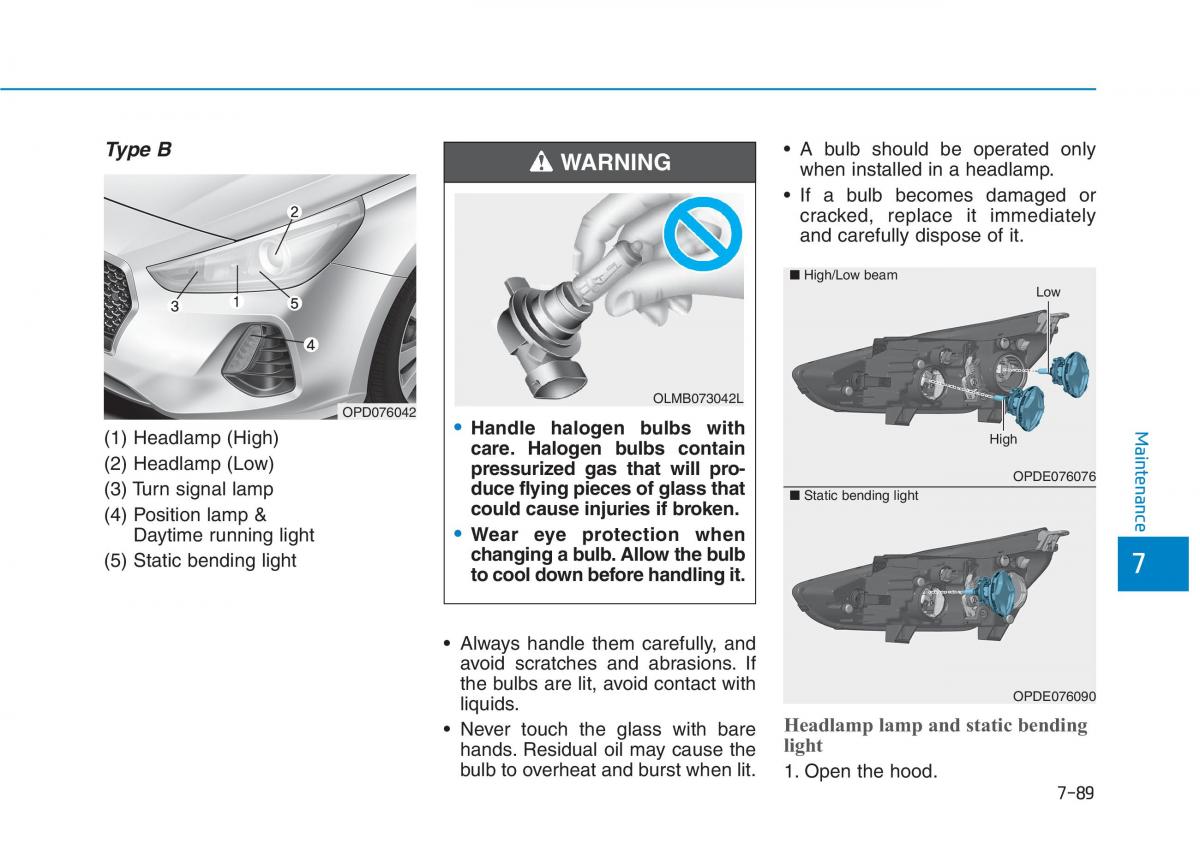 Type B

2
3
1
5
4
OPD076042

(1) Headlamp (High)
(2) Headlamp (Low)
(3) Turn signal lamp
(4) Position lamp & Daytime running light
(5) Static bending light

WARNING

OLMB073042L

• Handle halogen bulbs with care. Halogen bulbs contain pressurized gas that will produce flying pieces of glass that could cause injuries if broken.
• Wear eye protection when changing a bulb. Allow the bulb to cool down before handling it.

• Always handle them carefully, and avoid scratches and abrasions. If the bulbs are lit, avoid contact with liquids.
• Never touch the glass with bare hands. Residual oil may cause the bulb to overheat and burst when lit.

• A bulb should be operated only when installed in a headlamp.
• If a bulb becomes damaged or cracked, replace it immediately and carefully dispose of it.

■ High/Low beam
Low
High
OPDE076076

■ Static bending light
OPDE076090

Headlamp lamp and static bending light

1. Open the hood.

Maintenance
7

7-89