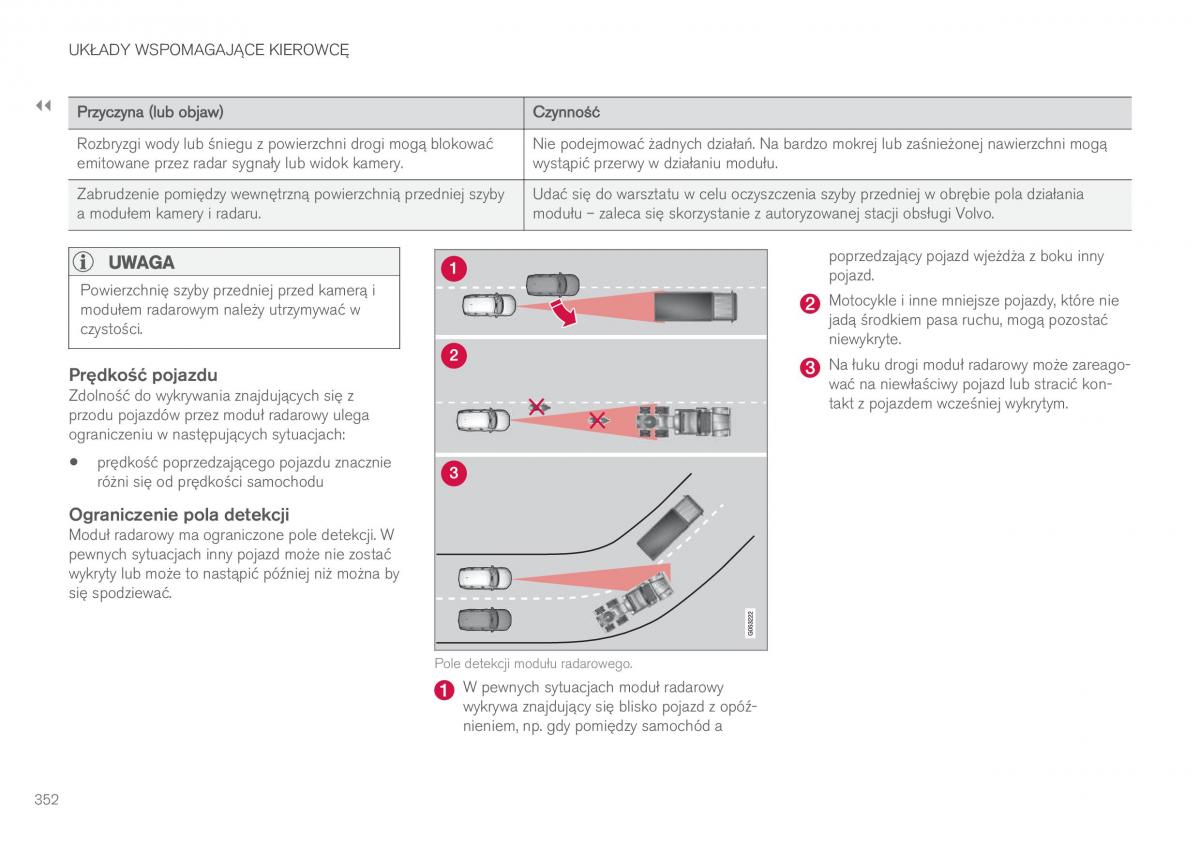 UKŁADY WSPOMAGAJĄCE KIEROWCĘ

◀◀

| Przyczyna (lub objaw) | Czynność |
|---|---|
| Rozbryzgi wody lub śniegu z powierzchni drogi mogą blokować emitowane przez radar sygnały lub widok kamery. | Nie podejmować żadnych działań. Na bardzo mokrej lub zaśnieżonej nawierzchni mogą wystąpić przerwy w działaniu modułu. |
| Zabrudzenie pomiędzy wewnętrzną powierzchnią przedniej szyby a modułem kamery i radaru. | Udać się do warsztatu w celu oczyszczenia szyby przedniej w obrębie pola działania modułu – zaleca się skorzystanie z autoryzowanej stacji obsługi Volvo. |

UWAGA

Powierzchnię szyby przedniej przed kamerą i modułem radarowym należy utrzymywać w czystości.

Prędkość pojazdu

Zdolność do wykrywania znajdujących się z przodu pojazdów przez moduł radarowy ulega ograniczeniu w następujących sytuacjach:

• prędkość poprzedzającego pojazdu znacznie różni się od prędkości samochodu

Ograniczenie pola detekcji

Moduł radarowy ma ograniczone pole detekcji. W pewnych sytuacjach inny pojazd może nie zostać wykryty lub może to nastąpić później niż można by się spodziewać.

1
2
3
G063222

Pole detekcji modułu radarowego.

1 W pewnych sytuacjach moduł radarowy wykrywa znajdujący się blisko pojazd z opóźnieniem, np. gdy pomiędzy samochód a poprzedzający pojazd wjeżdża z boku inny pojazd.

2 Motocykle i inne mniejsze pojazdy, które nie jadą środkiem pasa ruchu, mogą pozostać niewykryte.

3 Na łuku drogi moduł radarowy może zareagować na niewłaściwy pojazd lub stracić kontakt z pojazdem wcześniej wykrytym.

352