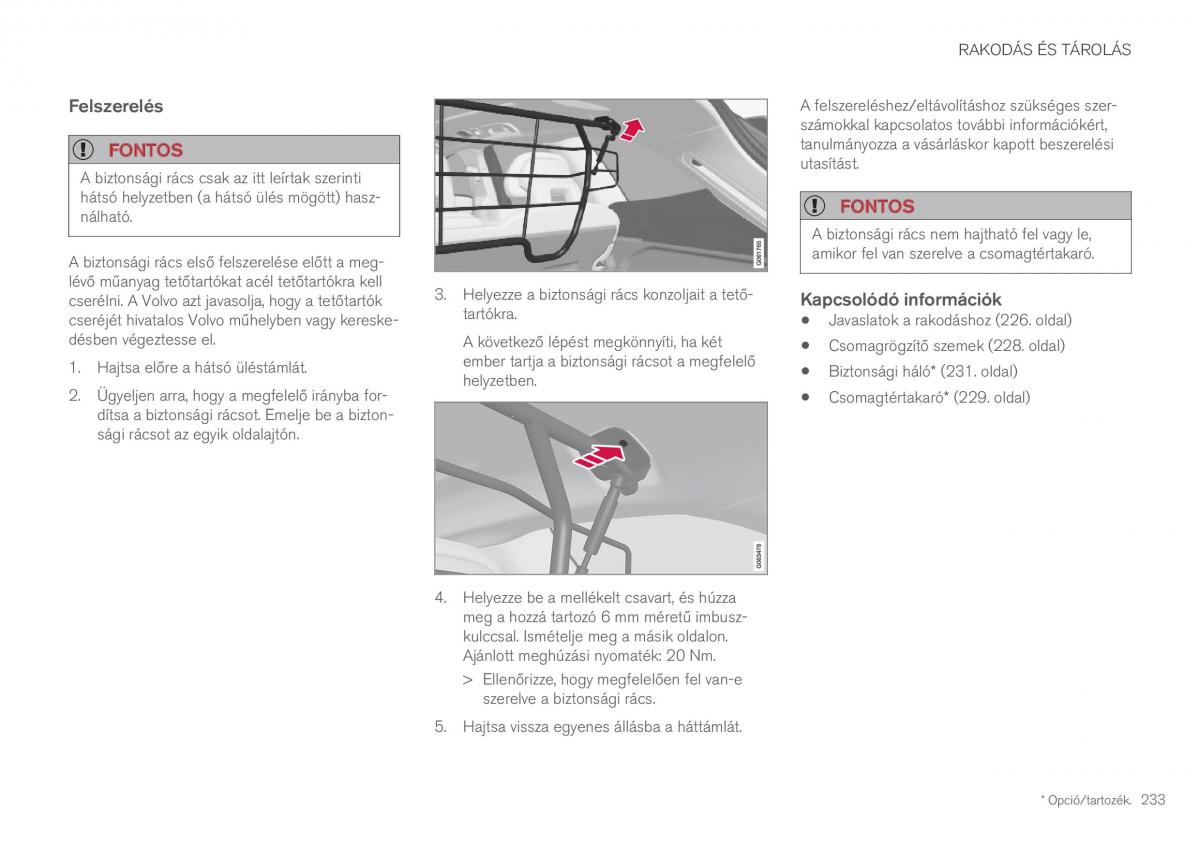 RAKODÁS ÉS TÁROLÁS

Felszerelés

FONTOS

A biztonsági rács csak az itt leírtak szerinti hátsó helyzetben (a hátsó ülés mögött) használható.

A biztonsági rács első felszerelése előtt a meglévő műanyag tetőtartókat acél tetőtartókra kell cserélni. A Volvo azt javasolja, hogy a tetőtartók cseréjét hivatalos Volvo műhelyben vagy kereskedésben végeztesse el.

1. Hajtsa előre a hátsó üléstámlát.

2. Ügyeljen arra, hogy a megfelelő irányba fordítsa a biztonsági rácsot. Emelje be a biztonsági rácsot az egyik oldalajtón.

G061765

3. Helyezze a biztonsági rács konzoljait a tetőtartókra.

A következő lépést megkönnyíti, ha két ember tartja a biztonsági rácsot a megfelelő helyzetben.

G063478

4. Helyezze be a mellékelt csavart, és húzza meg a hozzá tartozó 6 mm méretű imbuszkulccsal. Ismételje meg a másik oldalon. Ajánlott meghúzási nyomaték: 20 Nm.

> Ellenőrizze, hogy megfelelően fel van-e szerelve a biztonsági rács.

5. Hajtsa vissza egyenes állásba a háttámlát.

A felszereléshez/eltávolításhoz szükséges szerszámokkal kapcsolatos további információkért, tanulmányozza a vásárláskor kapott beszerelési utasítást.

FONTOS

A biztonsági rács nem hajtható fel vagy le, amikor fel van szerelve a csomagtértakaró.

Kapcsolódó információk

• Javaslatok a rakodáshoz (226. oldal)

• Csomagrögzítő szemek (228. oldal)

• Biztonsági háló* (231. oldal)

• Csomagtértakaró* (229. oldal)

* Opció/tartozék. 233