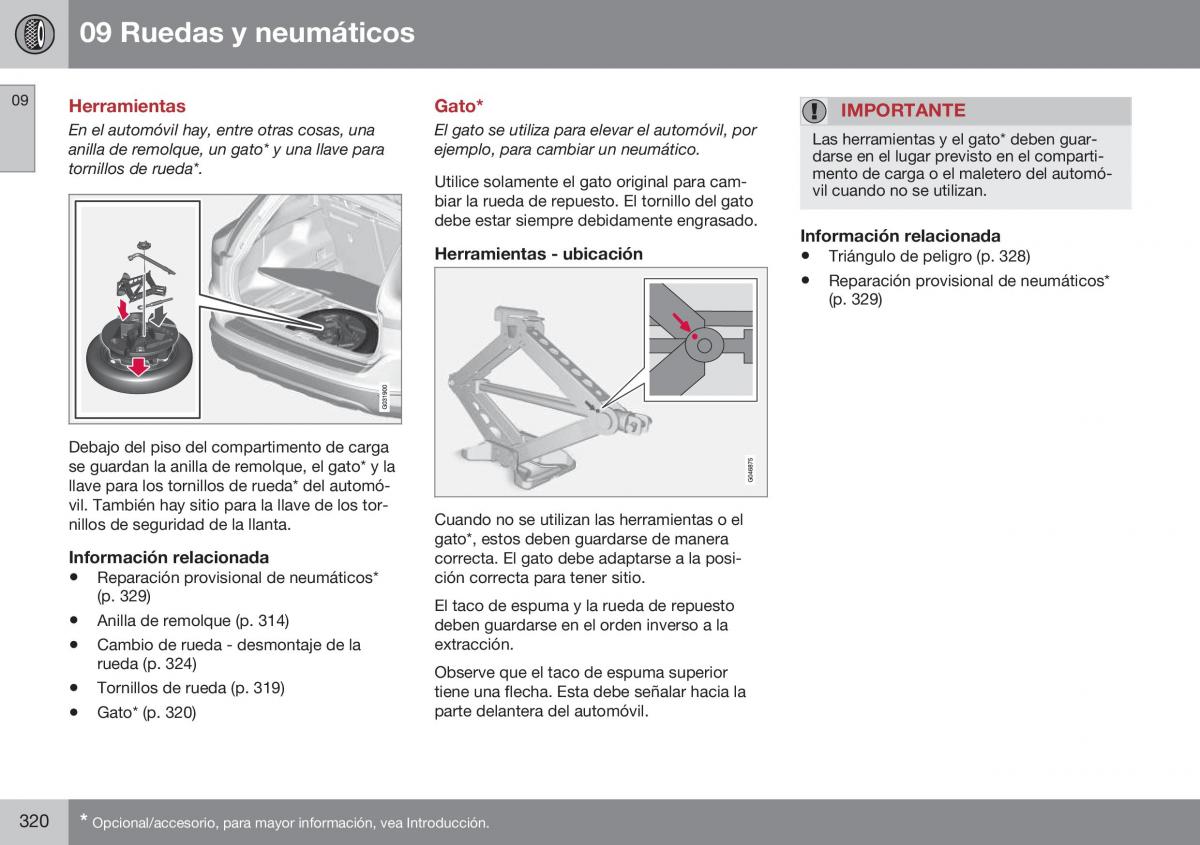 09 Ruedas y neumáticos

09

Herramientas

En el automóvil hay, entre otras cosas, una anilla de remolque, un gato* y una llave para tornillos de rueda*.

G031900

Debajo del piso del compartimento de carga se guardan la anilla de remolque, el gato* y la llave para los tornillos de rueda* del automóvil. También hay sitio para la llave de los tornillos de seguridad de la llanta.

Información relacionada

• Reparación provisional de neumáticos* (p. 329)
• Anilla de remolque (p. 314)
• Cambio de rueda - desmontaje de la rueda (p. 324)
• Tornillos de rueda (p. 319)
• Gato* (p. 320)

Gato*

El gato se utiliza para elevar el automóvil, por ejemplo, para cambiar un neumático.

Utilice solamente el gato original para cambiar la rueda de repuesto. El tornillo del gato debe estar siempre debidamente engrasado.

Herramientas - ubicación

G048875

Cuando no se utilizan las herramientas o el gato*, estos deben guardarse de manera correcta. El gato debe adaptarse a la posición correcta para tener sitio.

El taco de espuma y la rueda de repuesto deben guardarse en el orden inverso a la extracción.

Observe que el taco de espuma superior tiene una flecha. Esta debe señalar hacia la parte delantera del automóvil.

IMPORTANTE

Las herramientas y el gato* deben guardarse en el lugar previsto en el compartimento de carga o el maletero del automóvil cuando no se utilizan.

Información relacionada

• Triángulo de peligro (p. 328)
• Reparación provisional de neumáticos* (p. 329)

320

* Opcional/accesorio, para mayor información, vea Introducción.