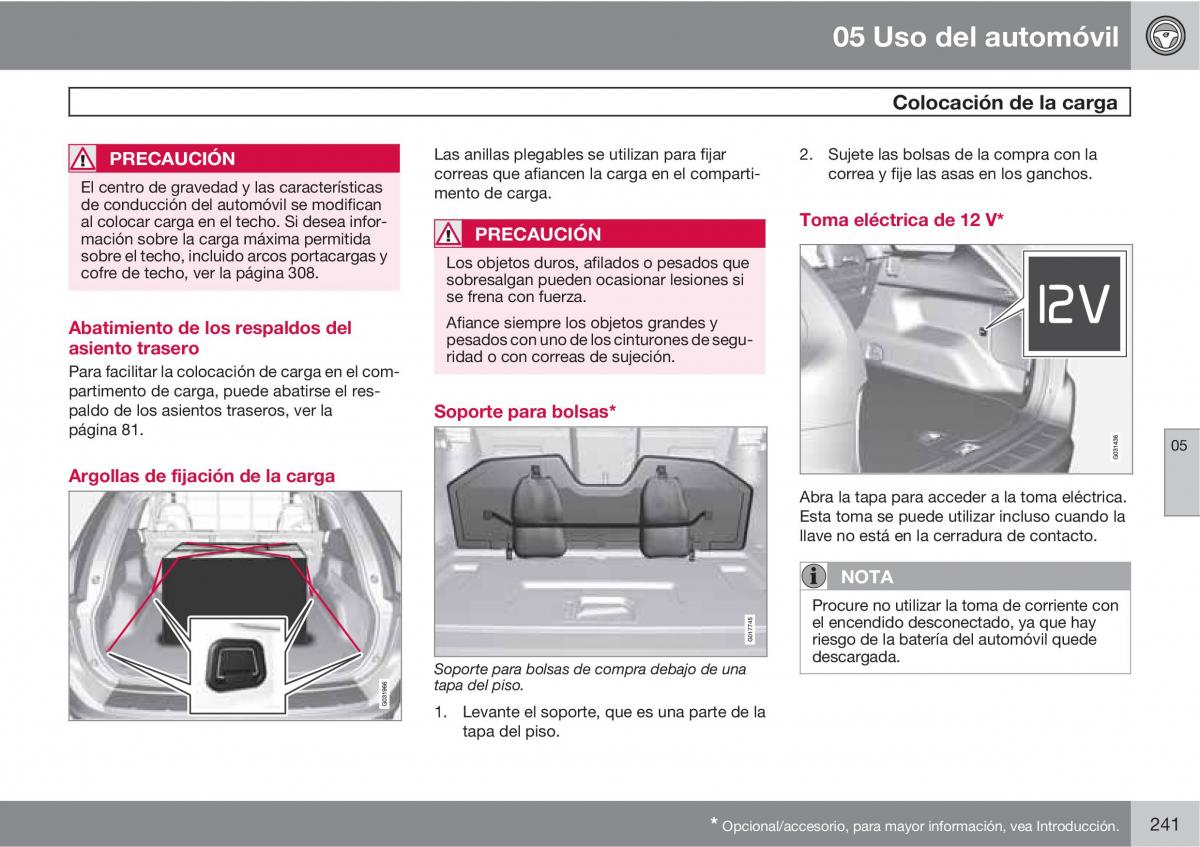 05 Uso del automóvil

Colocación de la carga

PRECAUCIÓN

El centro de gravedad y las características de conducción del automóvil se modifican al colocar carga en el techo. Si desea información sobre la carga máxima permitida sobre el techo, incluido arcos portacargas y cofre de techo, ver la página 308.

Abatimiento de los respaldos del asiento trasero

Para facilitar la colocación de carga en el compartimento de carga, puede abatirse el respaldo de los asientos traseros, ver la página 81.

Argollas de fijación de la carga

G031966

Las anillas plegables se utilizan para fijar correas que afiancen la carga en el compartimento de carga.

PRECAUCIÓN

Los objetos duros, afilados o pesados que sobresalgan pueden ocasionar lesiones si se frena con fuerza.

Afiance siempre los objetos grandes y pesados con uno de los cinturones de seguridad o con correas de sujeción.

Soporte para bolsas*

G017745

Soporte para bolsas de compra debajo de una tapa del piso.

1. Levante el soporte, que es una parte de la tapa del piso.

2. Sujete las bolsas de la compra con la correa y fije las asas en los ganchos.

Toma eléctrica de 12 V*

12V

G031436

Abra la tapa para acceder a la toma eléctrica. Esta toma se puede utilizar incluso cuando la llave no está en la cerradura de contacto.

NOTA

Procure no utilizar la toma de corriente con el encendido desconectado, ya que hay riesgo de la batería del automóvil quede descargada.

05

* Opcional/accesorio, para mayor información, vea Introducción.

241