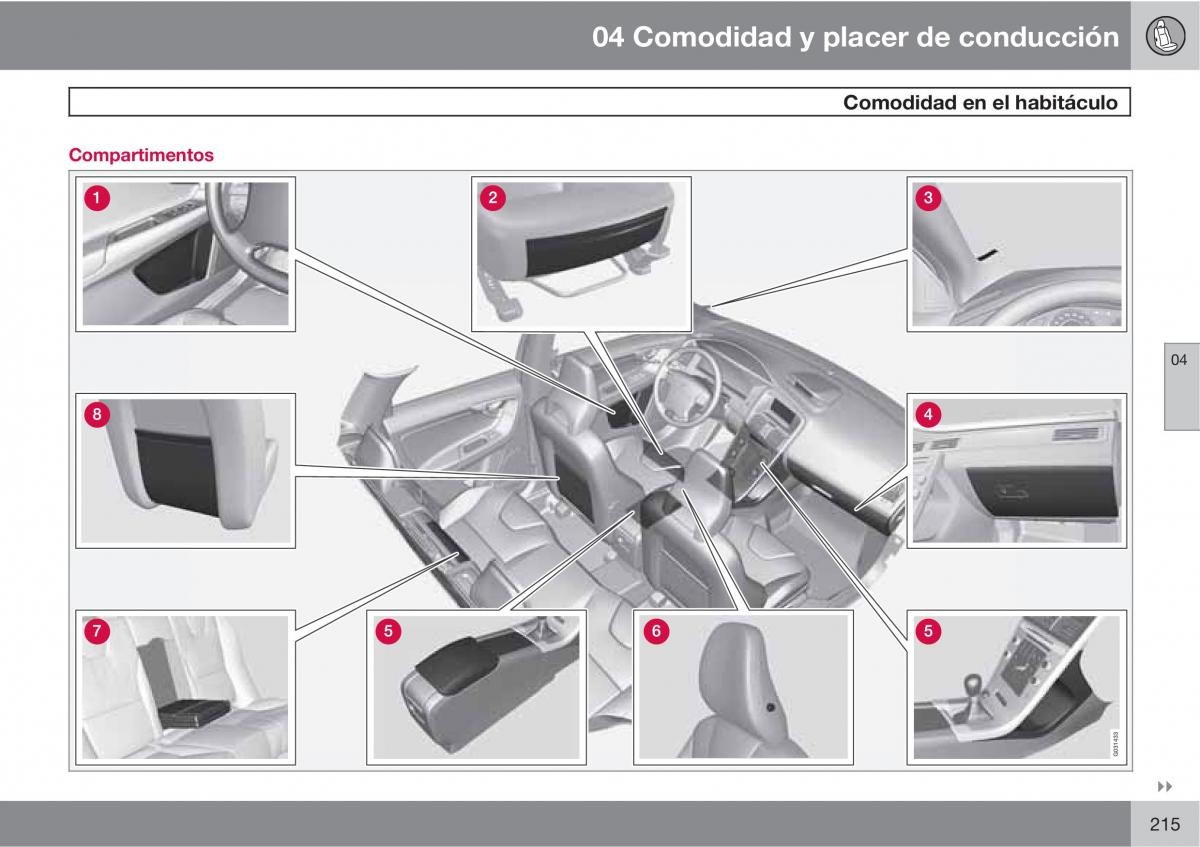 04 Comodidad y placer de conducción

Comodidad en el habitáculo

Compartimentos

1
2
3
8
4
7
5
6
5

G031433

04

215