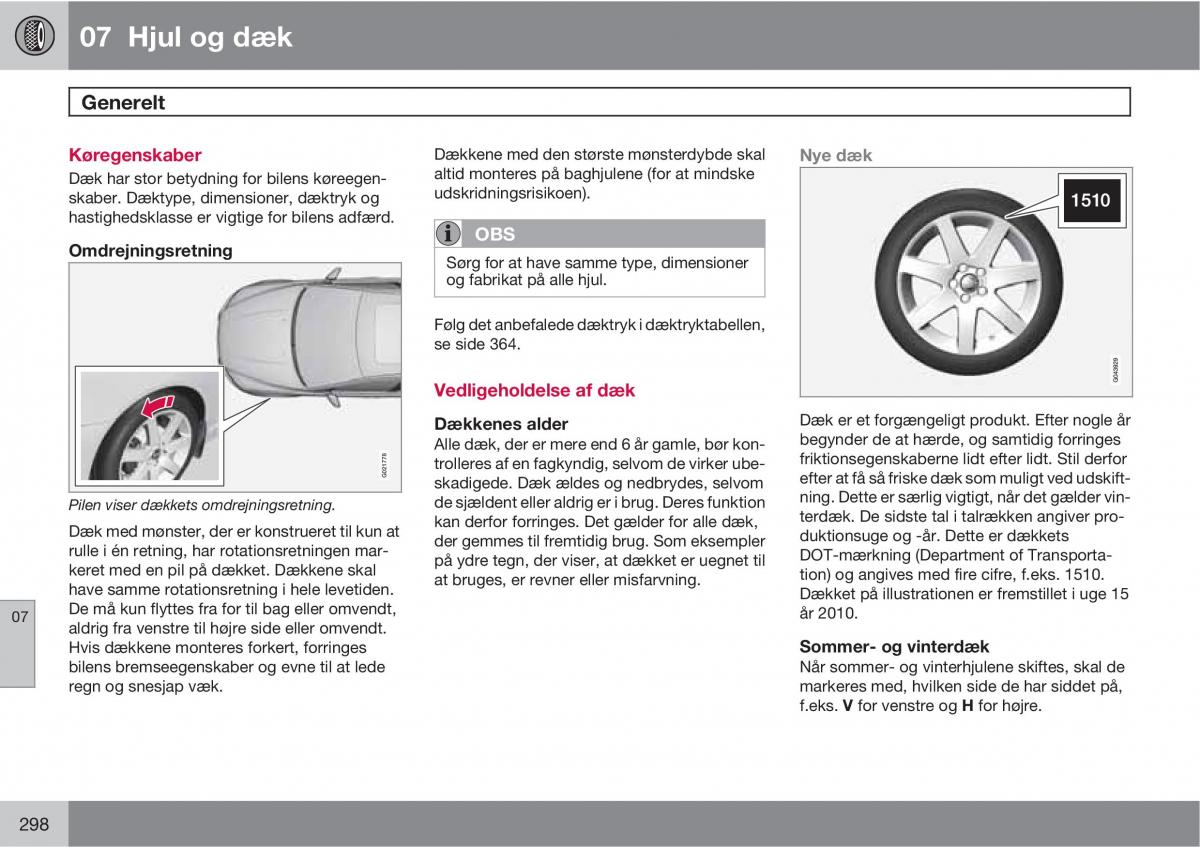 07 Hjul og dæk

Generelt

Køregenskaber

Dæk har stor betydning for bilens køreegenskaber. Dæktype, dimensioner, dæktryk og hastighedsklasse er vigtige for bilens adfærd.

Omdrejningsretning

G021778

Pilen viser dækkets omdrejningsretning.

Dæk med mønster, der er konstrueret til kun at rulle i én retning, har rotationsretningen markeret med en pil på dækket. Dækkene skal have samme rotationsretning i hele levetiden. De må kun flyttes fra for til bag eller omvendt, aldrig fra venstre til højre side eller omvendt. Hvis dækkene monteres forkert, forringes bilens bremseegenskaber og evne til at lede regn og snesjap væk.

Dækkene med den største mønsterdybde skal altid monteres på baghjulene (for at mindske udskridningsrisikoen).

OBS

Sørg for at have samme type, dimensioner og fabrikat på alle hjul.

Følg det anbefalede dæktryk i dæktryktabellen, se side 364.

Vedligeholdelse af dæk

Dækkenes alder

Alle dæk, der er mere end 6 år gamle, bør kontrolleres af en fagkyndig, selvom de virker ubeskadigede. Dæk ældes og nedbrydes, selvom de sjældent eller aldrig er i brug. Deres funktion kan derfor forringes. Det gælder for alle dæk, der gemmes til fremtidig brug. Som eksempler på ydre tegn, der viser, at dækket er uegnet til at bruges, er revner eller misfarvning.

Nye dæk

1510

G043929

Dæk er et forgængeligt produkt. Efter nogle år begynder de at hærde, og samtidig forringes friktionsegenskaberne lidt efter lidt. Stil derfor efter at få så friske dæk som muligt ved udskiftning. Dette er særlig vigtigt, når det gælder vinterdæk. De sidste tal i talrækken angiver produktionsuge og -år. Dette er dækkets DOT-mærkning (Department of Transportation) og angives med fire cifre, f.eks. 1510. Dækket på illustrationen er fremstillet i uge 15 år 2010.

Sommer- og vinterdæk

Når sommer- og vinterhjulene skiftes, skal de markeres med, hvilken side de har siddet på, f.eks. V for venstre og H for højre.

07

298