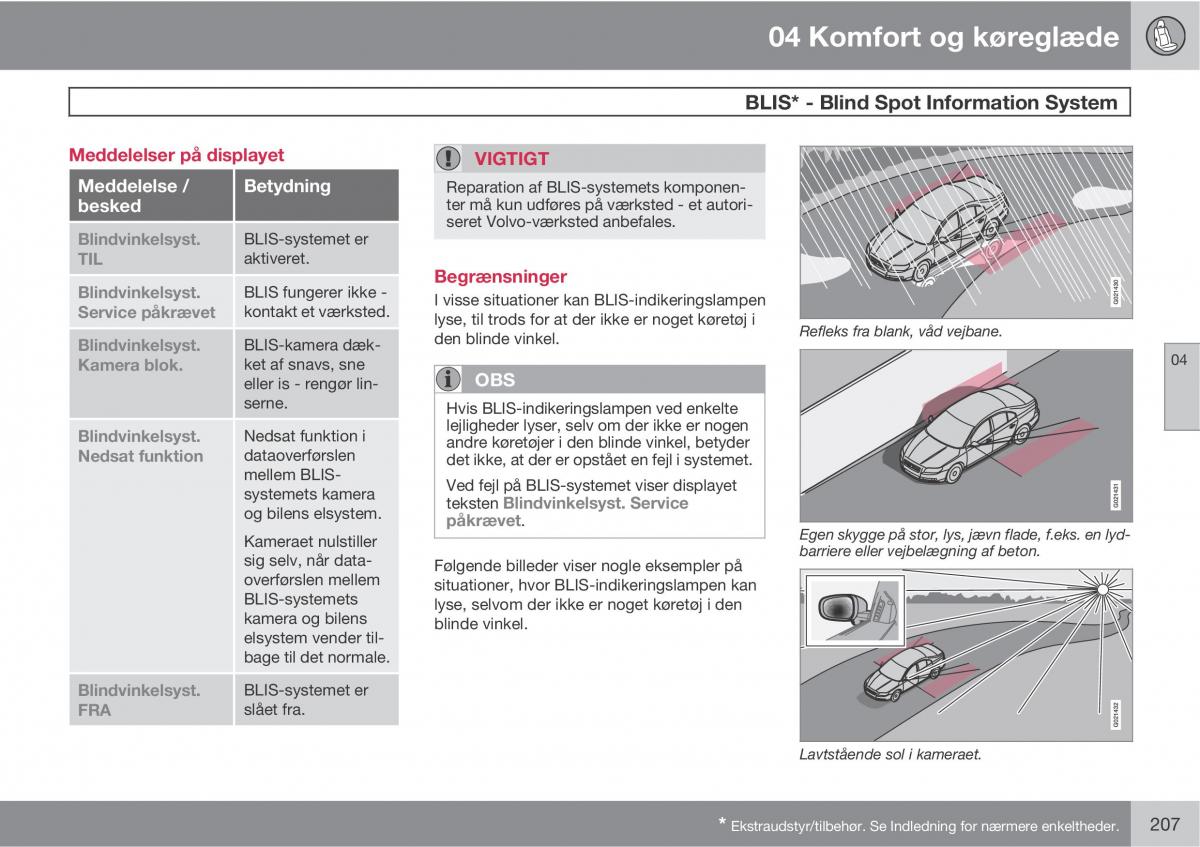 04 Komfort og køreglæde

BLIS* - Blind Spot Information System

Meddelelser på displayet

| Meddelelse / besked | Betydning |
|---|---|
| Blindvinkelsyst. TIL | BLIS-systemet er aktiveret. |
| Blindvinkelsyst. Service påkrævet | BLIS fungerer ikke - kontakt et værksted. |
| Blindvinkelsyst. Kamera blok. | BLIS-kamera dækket af snavs, sne eller is - rengør linserne. |
| Blindvinkelsyst. Nedsat funktion | Nedsat funktion i dataoverførslen mellem BLIS-systemets kamera og bilens elsystem. Kameraet nulstiller sig selv, når dataoverførslen mellem BLIS-systemets kamera og bilens elsystem vender tilbage til det normale. |
| Blindvinkelsyst. FRA | BLIS-systemet er slået fra. |

VIGTIGT
Reparation af BLIS-systemets komponenter må kun udføres på værksted - et autoriseret Volvo-værksted anbefales.

Begrænsninger
I visse situationer kan BLIS-indikeringslampen lyse, til trods for at der ikke er noget køretøj i den blinde vinkel.

OBS
Hvis BLIS-indikeringslampen ved enkelte lejligheder lyser, selv om der ikke er nogen andre køretøjer i den blinde vinkel, betyder det ikke, at der er opstået en fejl i systemet.

Ved fejl på BLIS-systemet viser displayet teksten Blindvinkelsyst. Service påkrævet.

Følgende billeder viser nogle eksempler på situationer, hvor BLIS-indikeringslampen kan lyse, selvom der ikke er noget køretøj i den blinde vinkel.

G021430
Refleks fra blank, våd vejbane.

G021431
Egen skygge på stor, lys, jævn flade, f.eks. en lydbarriere eller vejbelægning af beton.

G021432
Lavtstående sol i kameraet.

04

* Ekstraudstyr/tilbehør. Se Indledning for nærmere enkeltheder.
207