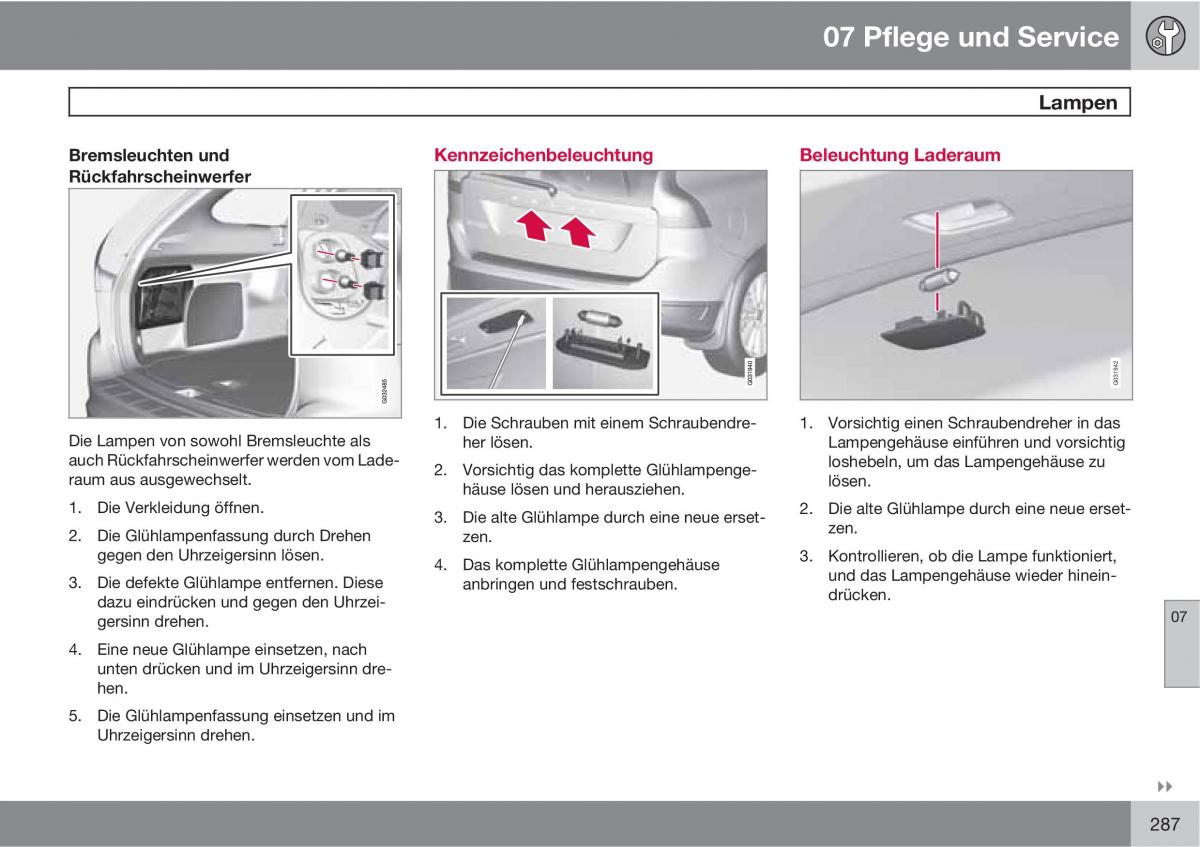 07 Pflege und Service

Lampen

Bremsleuchten und Rückfahrscheinwerfer

G032485

Die Lampen von sowohl Bremsleuchte als auch Rückfahrscheinwerfer werden vom Laderaum aus ausgewechselt.

1. Die Verkleidung öffnen.

2. Die Glühlampenfassung durch Drehen gegen den Uhrzeigersinn lösen.

3. Die defekte Glühlampe entfernen. Diese dazu eindrücken und gegen den Uhrzeigersinn drehen.

4. Eine neue Glühlampe einsetzen, nach unten drücken und im Uhrzeigersinn drehen.

5. Die Glühlampenfassung einsetzen und im Uhrzeigersinn drehen.

Kennzeichenbeleuchtung

G031940

1. Die Schrauben mit einem Schraubendreher lösen.

2. Vorsichtig das komplette Glühlampengehäuse lösen und herausziehen.

3. Die alte Glühlampe durch eine neue ersetzen.

4. Das komplette Glühlampengehäuse anbringen und festschrauben.

Beleuchtung Laderaum

G031942

1. Vorsichtig einen Schraubendreher in das Lampengehäuse einführen und vorsichtig loshebeln, um das Lampengehäuse zu lösen.

2. Die alte Glühlampe durch eine neue ersetzen.

3. Kontrollieren, ob die Lampe funktioniert, und das Lampengehäuse wieder hineindrücken.

07

287