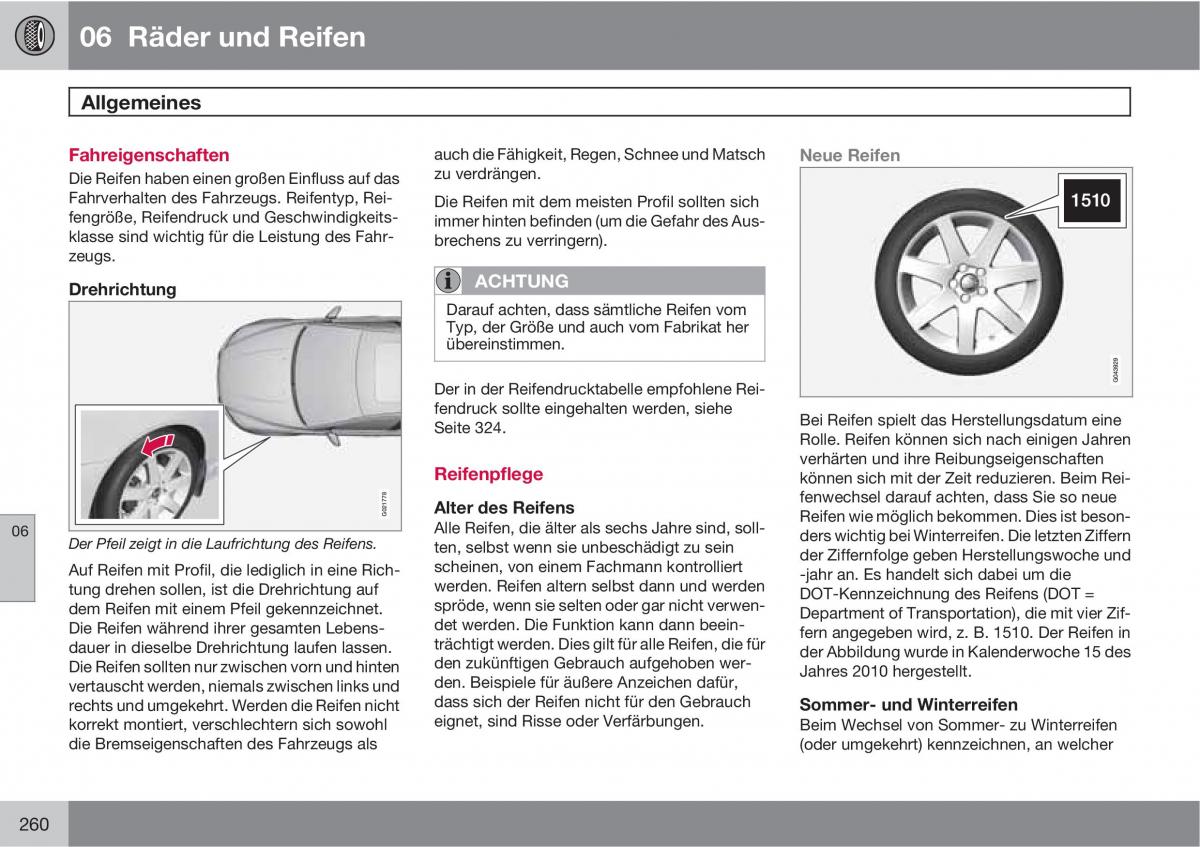 06 Räder und Reifen

Allgemeines

Fahreigenschaften
Die Reifen haben einen großen Einfluss auf das Fahrverhalten des Fahrzeugs. Reifentyp, Reifengröße, Reifendruck und Geschwindigkeitsklasse sind wichtig für die Leistung des Fahrzeugs.

Drehrichtung

G021778

Der Pfeil zeigt in die Laufrichtung des Reifens.

Auf Reifen mit Profil, die lediglich in eine Richtung drehen sollen, ist die Drehrichtung auf dem Reifen mit einem Pfeil gekennzeichnet. Die Reifen während ihrer gesamten Lebensdauer in dieselbe Drehrichtung laufen lassen. Die Reifen sollten nur zwischen vorn und hinten vertauscht werden, niemals zwischen links und rechts und umgekehrt. Werden die Reifen nicht korrekt montiert, verschlechtern sich sowohl die Bremseigenschaften des Fahrzeugs als auch die Fähigkeit, Regen, Schnee und Matsch zu verdrängen.

Die Reifen mit dem meisten Profil sollten sich immer hinten befinden (um die Gefahr des Ausbrechens zu verringern).

ACHTUNG
Darauf achten, dass sämtliche Reifen vom Typ, der Größe und auch vom Fabrikat her übereinstimmen.

Der in der Reifendrucktabelle empfohlene Reifendruck sollte eingehalten werden, siehe Seite 324.

Reifenpflege

Alter des Reifens
Alle Reifen, die älter als sechs Jahre sind, sollten, selbst wenn sie unbeschädigt zu sein scheinen, von einem Fachmann kontrolliert werden. Reifen altern selbst dann und werden spröde, wenn sie selten oder gar nicht verwendet werden. Die Funktion kann dann beeinträchtigt werden. Dies gilt für alle Reifen, die für den zukünftigen Gebrauch aufgehoben werden. Beispiele für äußere Anzeichen dafür, dass sich der Reifen nicht für den Gebrauch eignet, sind Risse oder Verfärbungen.

Neue Reifen

1510

G043929

Bei Reifen spielt das Herstellungsdatum eine Rolle. Reifen können sich nach einigen Jahren verhärten und ihre Reibungseigenschaften können sich mit der Zeit reduzieren. Beim Reifenwechsel darauf achten, dass Sie so neue Reifen wie möglich bekommen. Dies ist besonders wichtig bei Winterreifen. Die letzten Ziffern der Ziffernfolge geben Herstellungswoche und -jahr an. Es handelt sich dabei um die DOT-Kennzeichnung des Reifens (DOT = Department of Transportation), die mit vier Ziffern angegeben wird, z. B. 1510. Der Reifen in der Abbildung wurde in Kalenderwoche 15 des Jahres 2010 hergestellt.

Sommer- und Winterreifen
Beim Wechsel von Sommer- zu Winterreifen (oder umgekehrt) kennzeichnen, an welcher

06

260