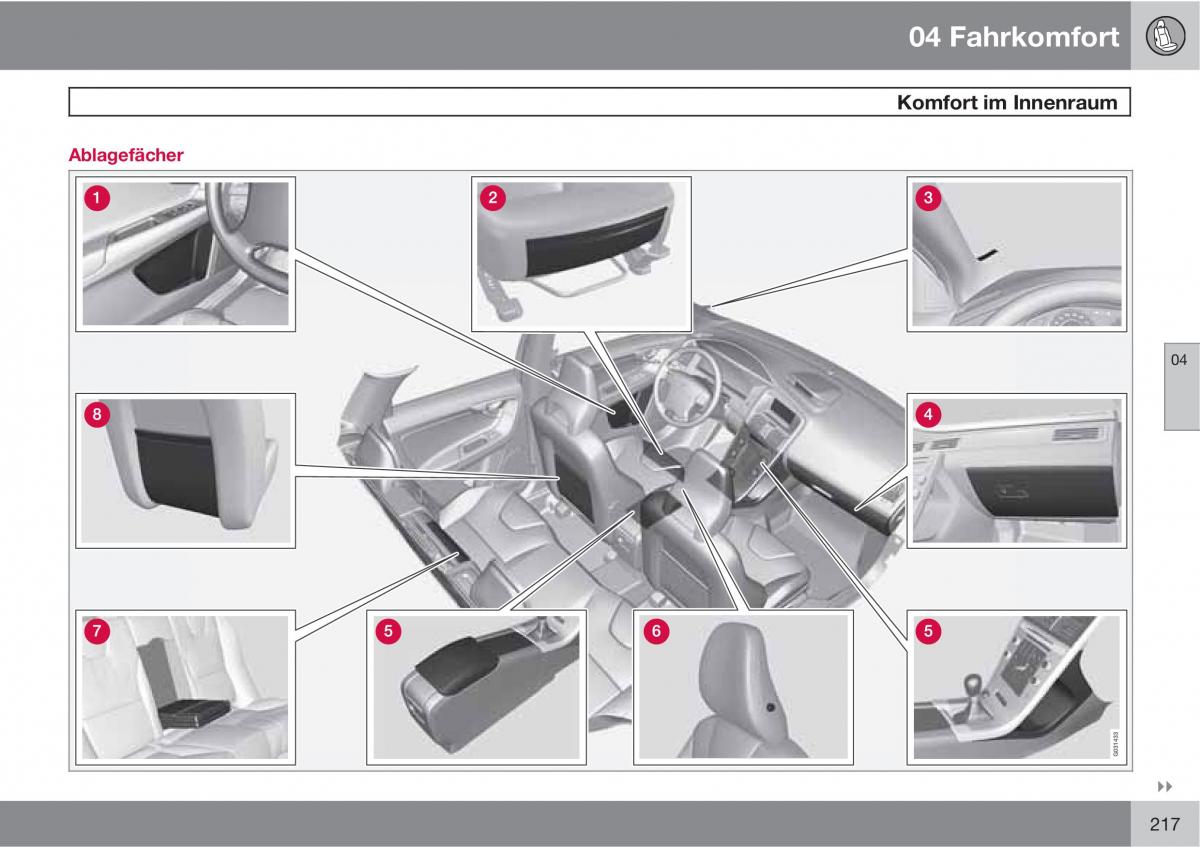 04 Fahrkomfort

Komfort im Innenraum

Ablagefächer

1
2
3
8
4
7
5
6
5

G031433

04

217