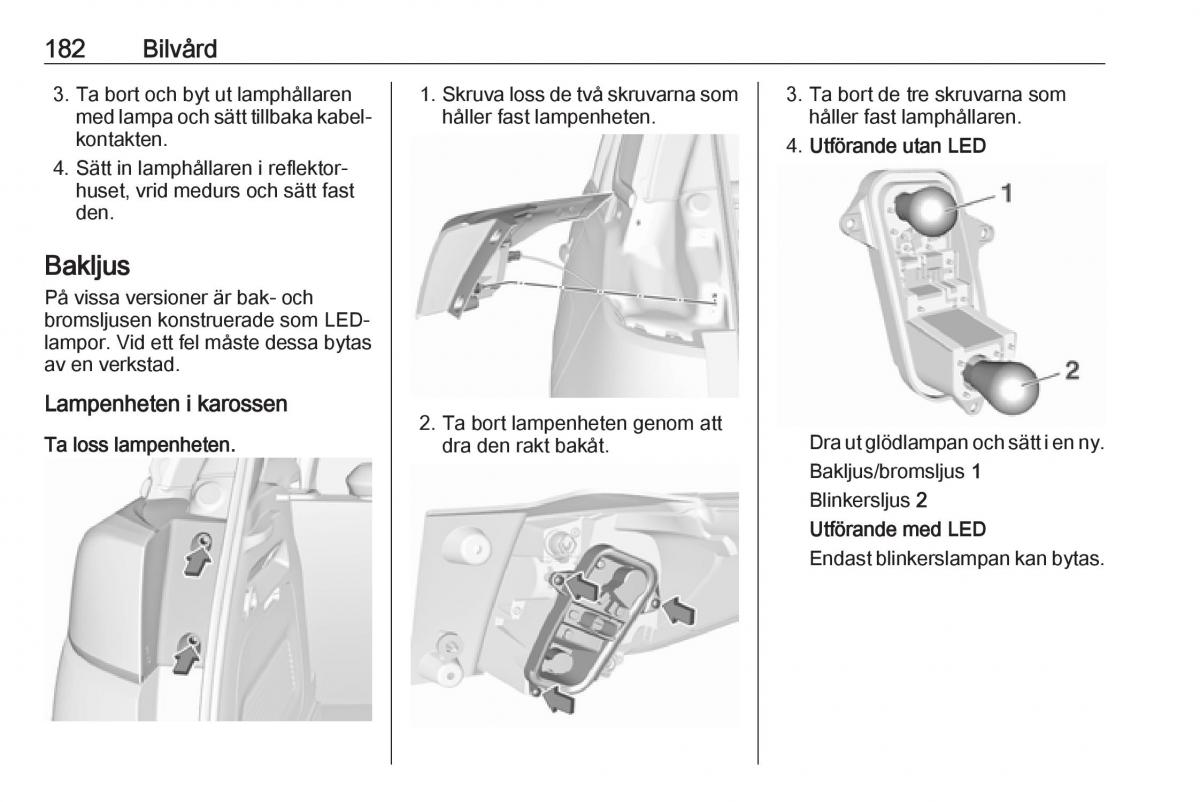 182 Bilvård

3. Ta bort och byt ut lamphållaren med lampa och sätt tillbaka kabelkontakten.

4. Sätt in lamphållaren i reflektorhuset, vrid medurs och sätt fast den.

Bakljus

På vissa versioner är bak- och bromsljusen konstruerade som LED-lampor. Vid ett fel måste dessa bytas av en verkstad.

Lampenheten i karossen

Ta loss lampenheten.

1. Skruva loss de två skruvarna som håller fast lampenheten.

2. Ta bort lampenheten genom att dra den rakt bakåt.

3. Ta bort de tre skruvarna som håller fast lamphållaren.

4. Utförande utan LED

1

2

Dra ut glödlampan och sätt i en ny.

Bakljus/bromsljus 1

Blinkersljus 2

Utförande med LED

Endast blinkerslampan kan bytas.