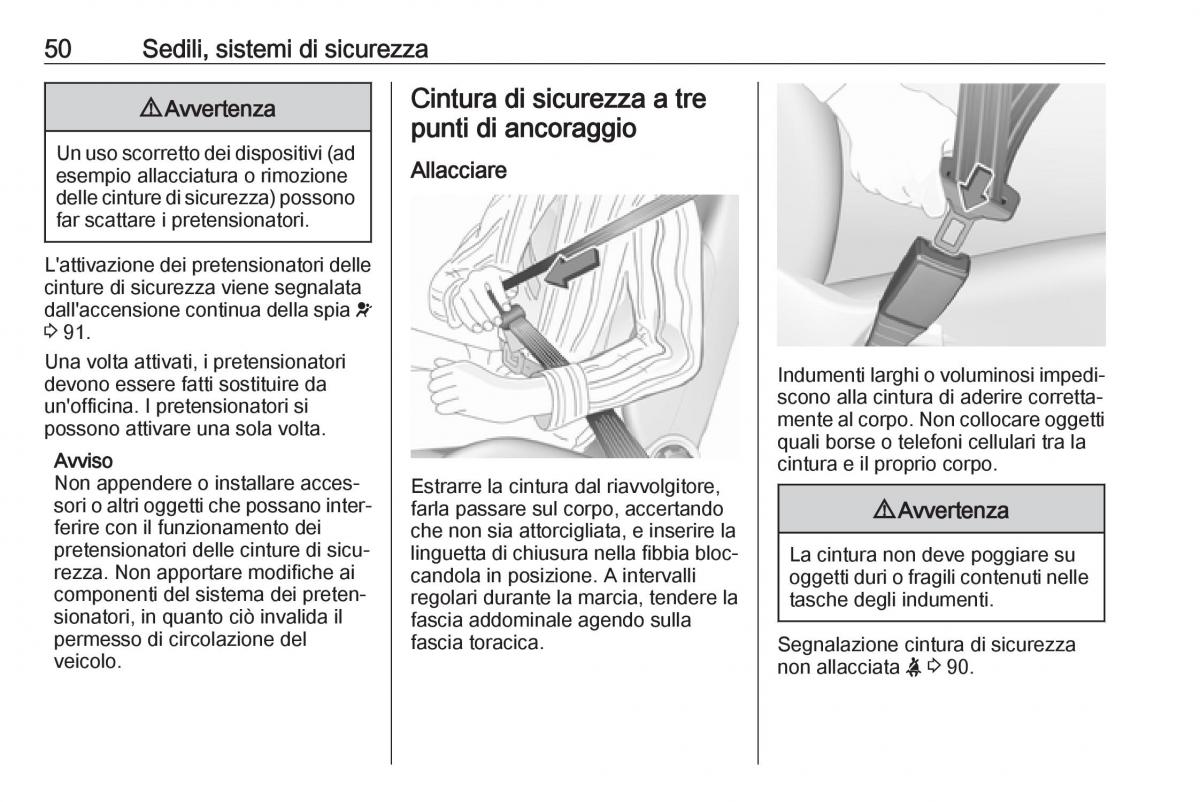 50 Sedili, sistemi di sicurezza

⚠ Avvertenza

Un uso scorretto dei dispositivi (ad esempio allacciatura o rimozione delle cinture di sicurezza) possono far scattare i pretensionatori.

L'attivazione dei pretensionatori delle cinture di sicurezza viene segnalata dall'accensione continua della spia ⇨ 91.

Una volta attivati, i pretensionatori devono essere fatti sostituire da un'officina. I pretensionatori si possono attivare una sola volta.

Avviso
Non appendere o installare accessori o altri oggetti che possano interferire con il funzionamento dei pretensionatori delle cinture di sicurezza. Non apportare modifiche ai componenti del sistema dei pretensionatori, in quanto ciò invalida il permesso di circolazione del veicolo.

Cintura di sicurezza a tre punti di ancoraggio

Allacciare

Estrarre la cintura dal riavvolgitore, farla passare sul corpo, accertando che non sia attorcigliata, e inserire la linguetta di chiusura nella fibbia bloccandola in posizione. A intervalli regolari durante la marcia, tendere la fascia addominale agendo sulla fascia toracica.

Indumenti larghi o voluminosi impediscono alla cintura di aderire correttamente al corpo. Non collocare oggetti quali borse o telefoni cellulari tra la cintura e il proprio corpo.

⚠ Avvertenza

La cintura non deve poggiare su oggetti duri o fragili contenuti nelle tasche degli indumenti.

Segnalazione cintura di sicurezza non allacciata ⇨ 90.