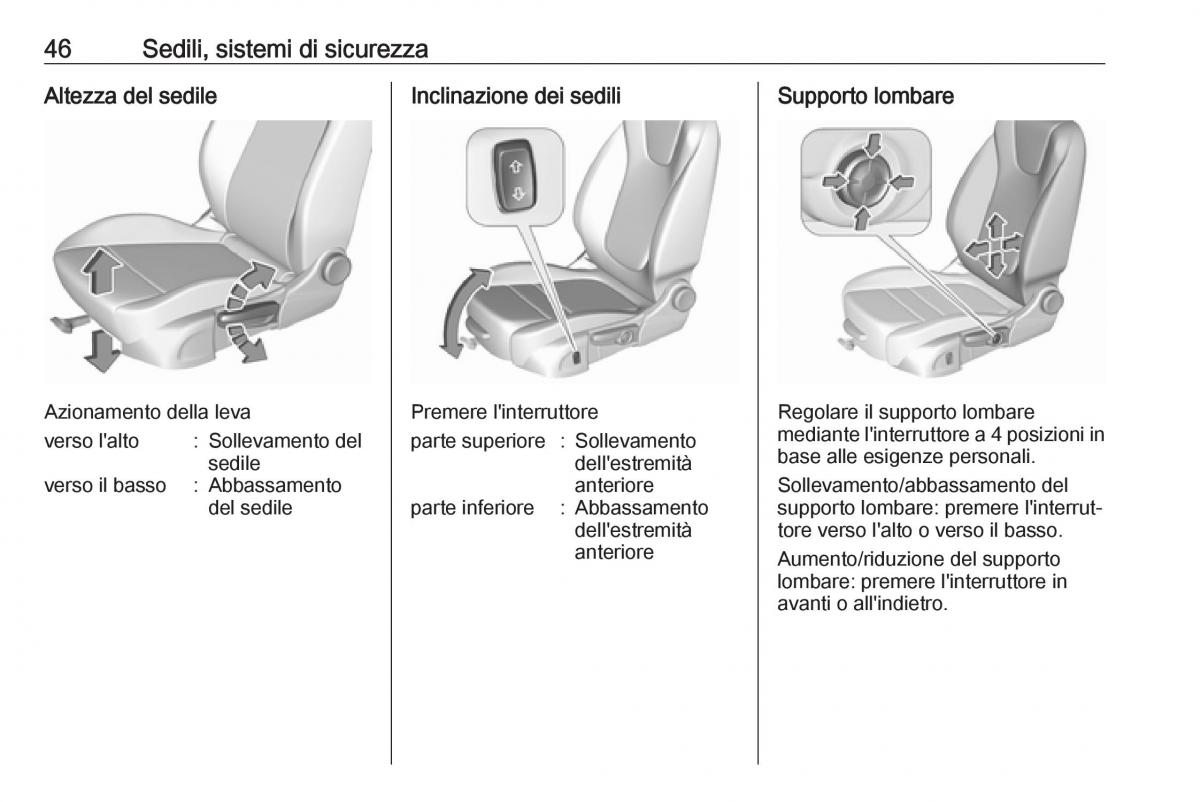 46 Sedili, sistemi di sicurezza

Altezza del sedile

Azionamento della leva

verso l'alto : Sollevamento del sedile
verso il basso : Abbassamento del sedile

Inclinazione dei sedili

Premere l'interruttore

parte superiore : Sollevamento dell'estremità anteriore
parte inferiore : Abbassamento dell'estremità anteriore

Supporto lombare

Regolare il supporto lombare mediante l'interruttore a 4 posizioni in base alle esigenze personali.

Sollevamento/abbassamento del supporto lombare: premere l'interruttore verso l'alto o verso il basso.

Aumento/riduzione del supporto lombare: premere l'interruttore in avanti o all'indietro.