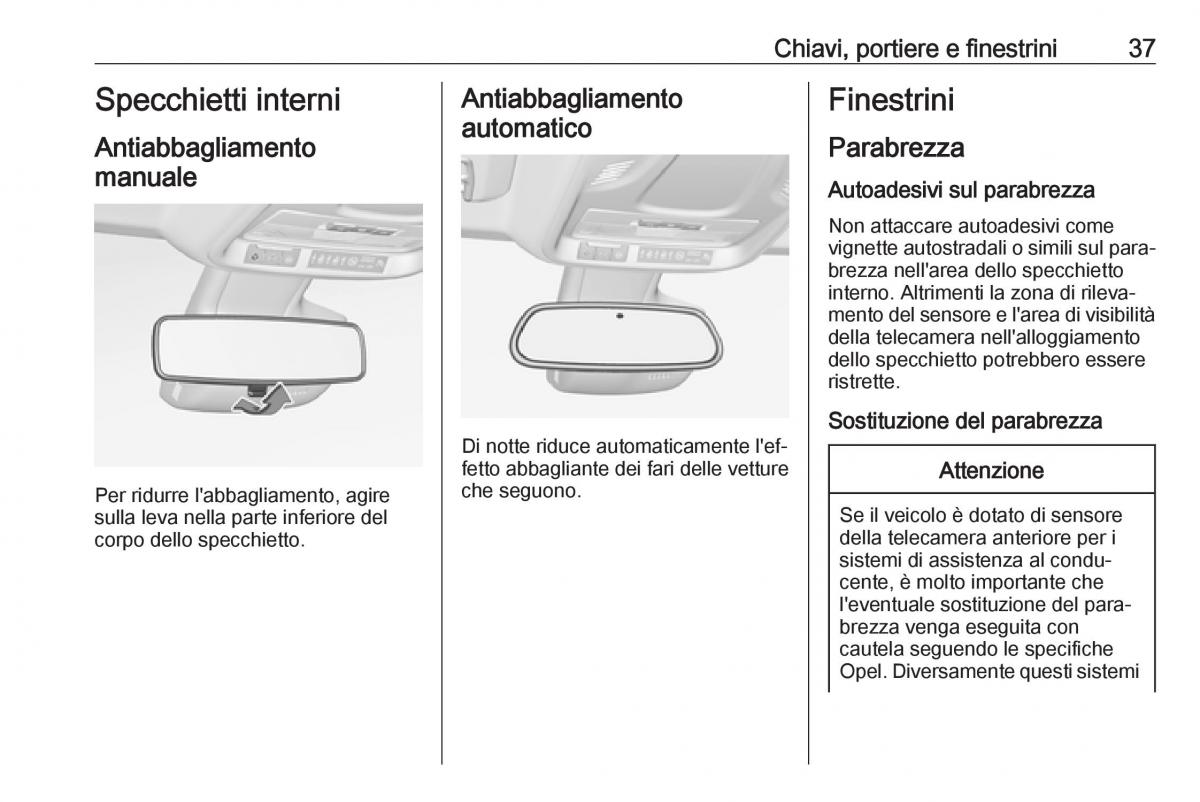 Chiavi, portiere e finestrini 37

Specchietti interni

Antiabbagliamento manuale

Per ridurre l'abbagliamento, agire sulla leva nella parte inferiore del corpo dello specchietto.

Antiabbagliamento automatico

Di notte riduce automaticamente l'effetto abbagliante dei fari delle vetture che seguono.

Finestrini

Parabrezza

Autoadesivi sul parabrezza

Non attaccare autoadesivi come vignette autostradali o simili sul parabrezza nell'area dello specchietto interno. Altrimenti la zona di rilevamento del sensore e l'area di visibilità della telecamera nell'alloggiamento dello specchietto potrebbero essere ristrette.

Sostituzione del parabrezza

Attenzione

Se il veicolo è dotato di sensore della telecamera anteriore per i sistemi di assistenza al conducente, è molto importante che l'eventuale sostituzione del parabrezza venga eseguita con cautela seguendo le specifiche Opel. Diversamente questi sistemi