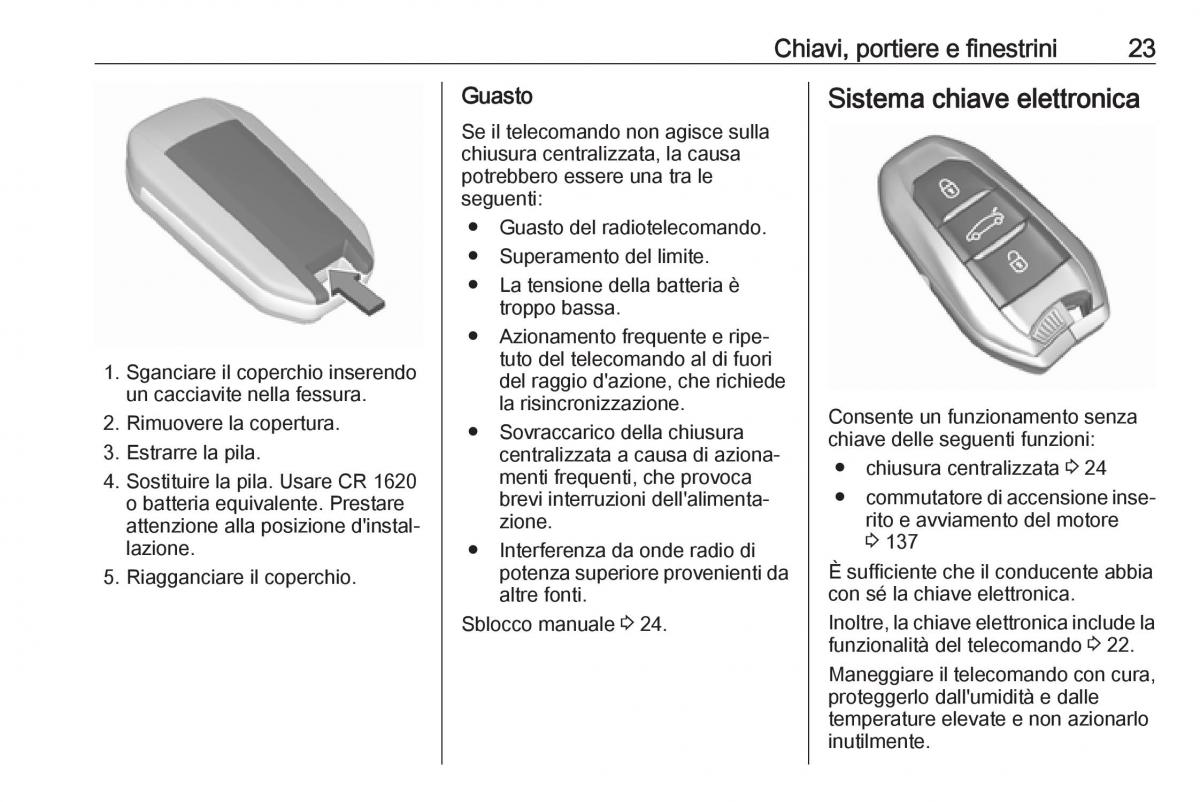 Chiavi, portiere e finestrini 23

1. Sganciare il coperchio inserendo un cacciavite nella fessura.
2. Rimuovere la copertura.
3. Estrarre la pila.
4. Sostituire la pila. Usare CR 1620 o batteria equivalente. Prestare attenzione alla posizione d'installazione.
5. Riagganciare il coperchio.

Guasto
Se il telecomando non agisce sulla chiusura centralizzata, la causa potrebbero essere una tra le seguenti:
● Guasto del radiotelecomando.
● Superamento del limite.
● La tensione della batteria è troppo bassa.
● Azionamento frequente e ripetuto del telecomando al di fuori del raggio d'azione, che richiede la risincronizzazione.
● Sovraccarico della chiusura centralizzata a causa di azionamenti frequenti, che provoca brevi interruzioni dell'alimentazione.
● Interferenza da onde radio di potenza superiore provenienti da altre fonti.
Sblocco manuale ⇨ 24.

Sistema chiave elettronica

Consente un funzionamento senza chiave delle seguenti funzioni:
● chiusura centralizzata ⇨ 24
● commutatore di accensione inserito e avviamento del motore ⇨ 137
È sufficiente che il conducente abbia con sé la chiave elettronica.
Inoltre, la chiave elettronica include la funzionalità del telecomando ⇨ 22.
Maneggiare il telecomando con cura, proteggerlo dall'umidità e dalle temperature elevate e non azionarlo inutilmente.