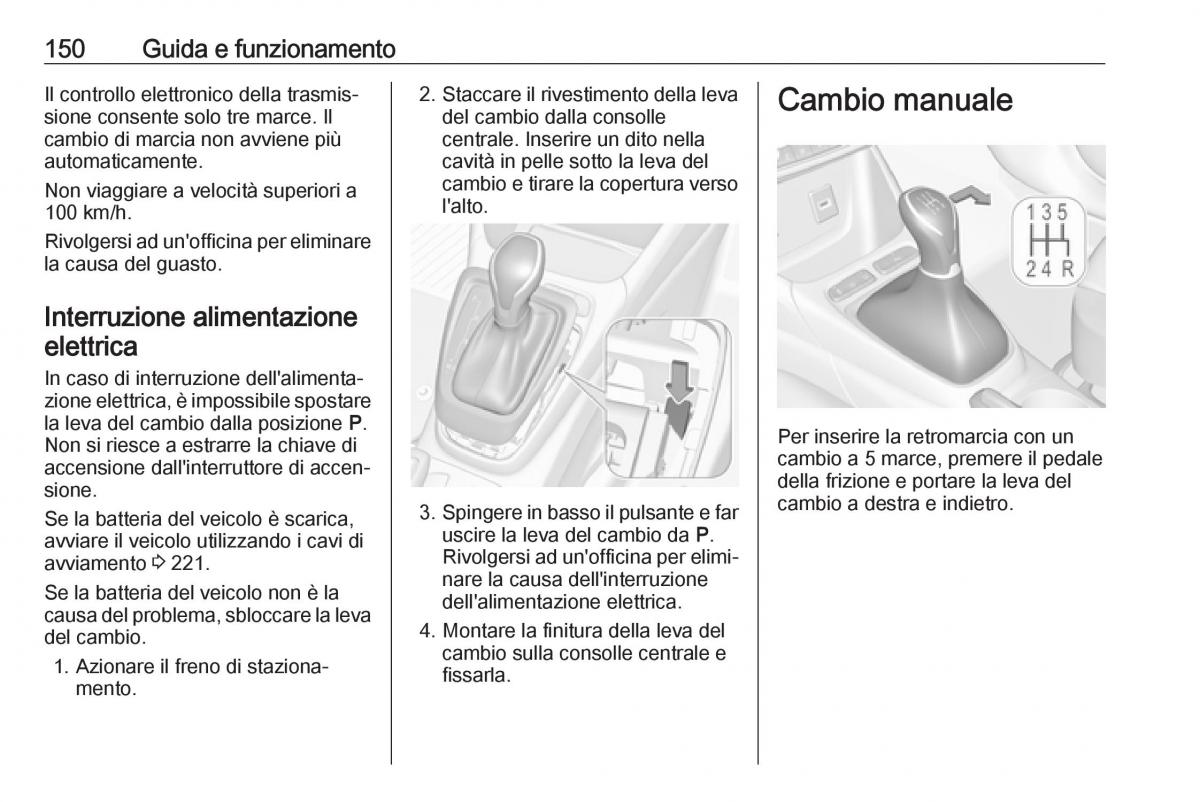 150 Guida e funzionamento

Il controllo elettronico della trasmissione consente solo tre marce. Il cambio di marcia non avviene più automaticamente.

Non viaggiare a velocità superiori a 100 km/h.

Rivolgersi ad un'officina per eliminare la causa del guasto.

Interruzione alimentazione elettrica

In caso di interruzione dell'alimentazione elettrica, è impossibile spostare la leva del cambio dalla posizione P. Non si riesce a estrarre la chiave di accensione dall'interruttore di accensione.

Se la batteria del veicolo è scarica, avviare il veicolo utilizzando i cavi di avviamento ⇨ 221.

Se la batteria del veicolo non è la causa del problema, sbloccare la leva del cambio.

1. Azionare il freno di stazionamento.

2. Staccare il rivestimento della leva del cambio dalla consolle centrale. Inserire un dito nella cavità in pelle sotto la leva del cambio e tirare la copertura verso l'alto.

3. Spingere in basso il pulsante e far uscire la leva del cambio da P. Rivolgersi ad un'officina per eliminare la causa dell'interruzione dell'alimentazione elettrica.

4. Montare la finitura della leva del cambio sulla consolle centrale e fissarla.

Cambio manuale

1 3 5
2 4 R

Per inserire la retromarcia con un cambio a 5 marce, premere il pedale della frizione e portare la leva del cambio a destra e indietro.