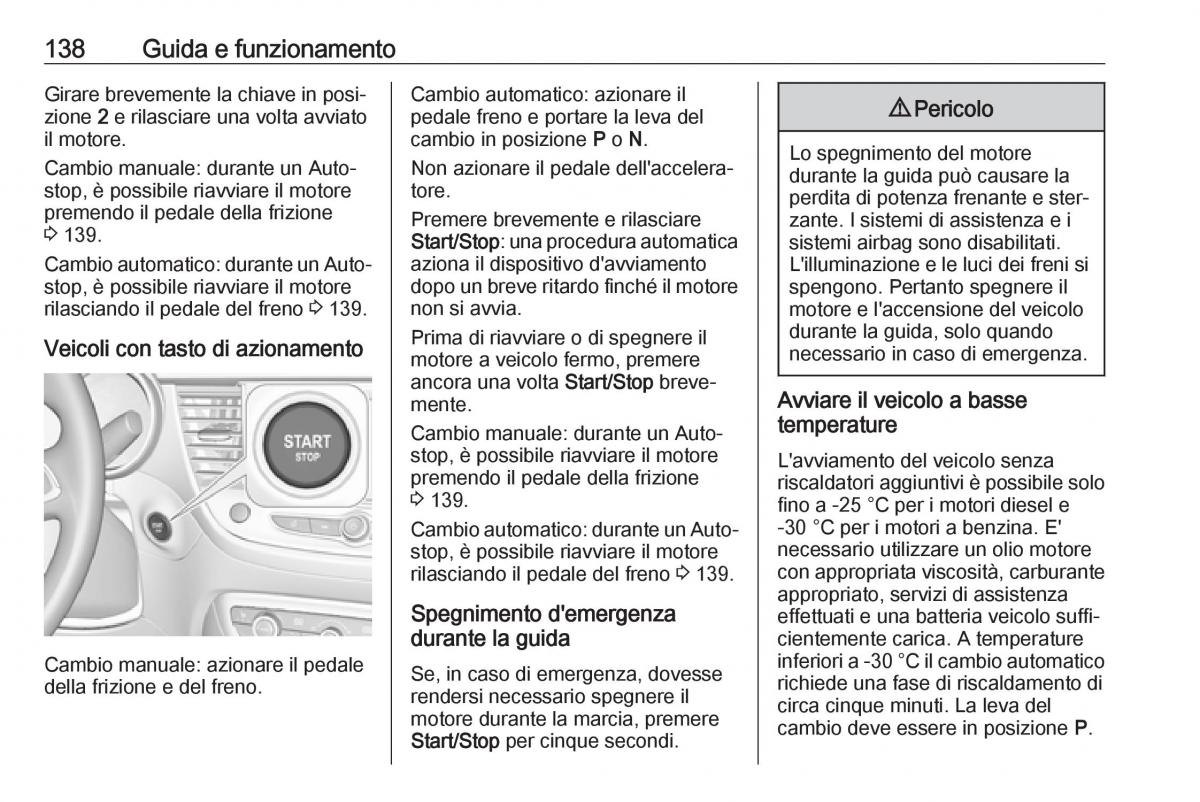 138 Guida e funzionamento

Girare brevemente la chiave in posizione 2 e rilasciare una volta avviato il motore.

Cambio manuale: durante un Autostop, è possibile riavviare il motore premendo il pedale della frizione ⇨ 139.

Cambio automatico: durante un Autostop, è possibile riavviare il motore rilasciando il pedale del freno ⇨ 139.

Veicoli con tasto di azionamento

START
STOP

Cambio manuale: azionare il pedale della frizione e del freno.

Cambio automatico: azionare il pedale freno e portare la leva del cambio in posizione P o N.

Non azionare il pedale dell'acceleratore.

Premere brevemente e rilasciare Start/Stop: una procedura automatica aziona il dispositivo d'avviamento dopo un breve ritardo finché il motore non si avvia.

Prima di riavviare o di spegnere il motore a veicolo fermo, premere ancora una volta Start/Stop brevemente.

Cambio manuale: durante un Autostop, è possibile riavviare il motore premendo il pedale della frizione ⇨ 139.

Cambio automatico: durante un Autostop, è possibile riavviare il motore rilasciando il pedale del freno ⇨ 139.

Spegnimento d'emergenza durante la guida

Se, in caso di emergenza, dovesse rendersi necessario spegnere il motore durante la marcia, premere Start/Stop per cinque secondi.

⚠ Pericolo

Lo spegnimento del motore durante la guida può causare la perdita di potenza frenante e sterzante. I sistemi di assistenza e i sistemi airbag sono disabilitati. L'illuminazione e le luci dei freni si spengono. Pertanto spegnere il motore e l'accensione del veicolo durante la guida, solo quando necessario in caso di emergenza.

Avviare il veicolo a basse temperature

L'avviamento del veicolo senza riscaldatori aggiuntivi è possibile solo fino a -25 °C per i motori diesel e -30 °C per i motori a benzina. E' necessario utilizzare un olio motore con appropriata viscosità, carburante appropriato, servizi di assistenza effettuati e una batteria veicolo sufficientemente carica. A temperature inferiori a -30 °C il cambio automatico richiede una fase di riscaldamento di circa cinque minuti. La leva del cambio deve essere in posizione P.