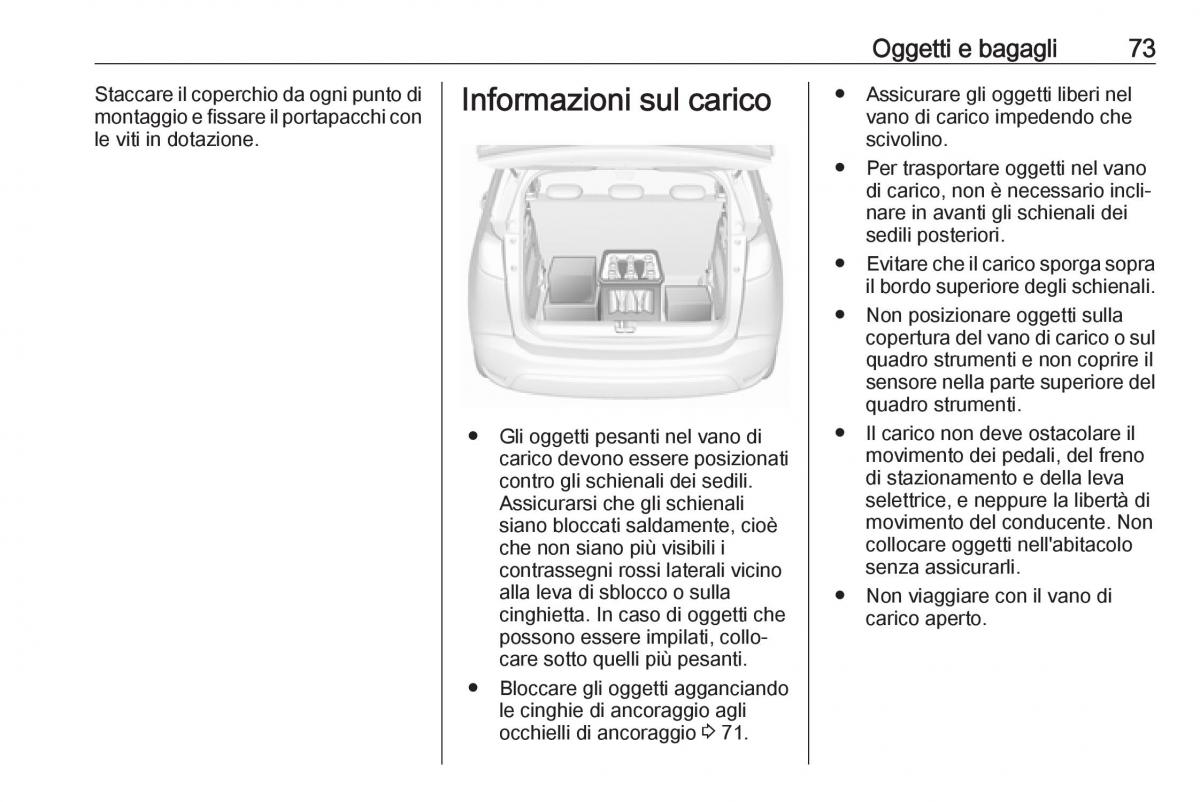 Oggetti e bagagli 73

Staccare il coperchio da ogni punto di montaggio e fissare il portapacchi con le viti in dotazione.

Informazioni sul carico

● Gli oggetti pesanti nel vano di carico devono essere posizionati contro gli schienali dei sedili. Assicurarsi che gli schienali siano bloccati saldamente, cioè che non siano più visibili i contrassegni rossi laterali vicino alla leva di sblocco o sulla cinghietta. In caso di oggetti che possono essere impilati, collocare sotto quelli più pesanti.

● Bloccare gli oggetti agganciando le cinghie di ancoraggio agli occhielli di ancoraggio ⇨ 71.

● Assicurare gli oggetti liberi nel vano di carico impedendo che scivolino.

● Per trasportare oggetti nel vano di carico, non è necessario inclinare in avanti gli schienali dei sedili posteriori.

● Evitare che il carico sporga sopra il bordo superiore degli schienali.

● Non posizionare oggetti sulla copertura del vano di carico o sul quadro strumenti e non coprire il sensore nella parte superiore del quadro strumenti.

● Il carico non deve ostacolare il movimento dei pedali, del freno di stazionamento e della leva selettrice, e neppure la libertà di movimento del conducente. Non collocare oggetti nell'abitacolo senza assicurarli.

● Non viaggiare con il vano di carico aperto.