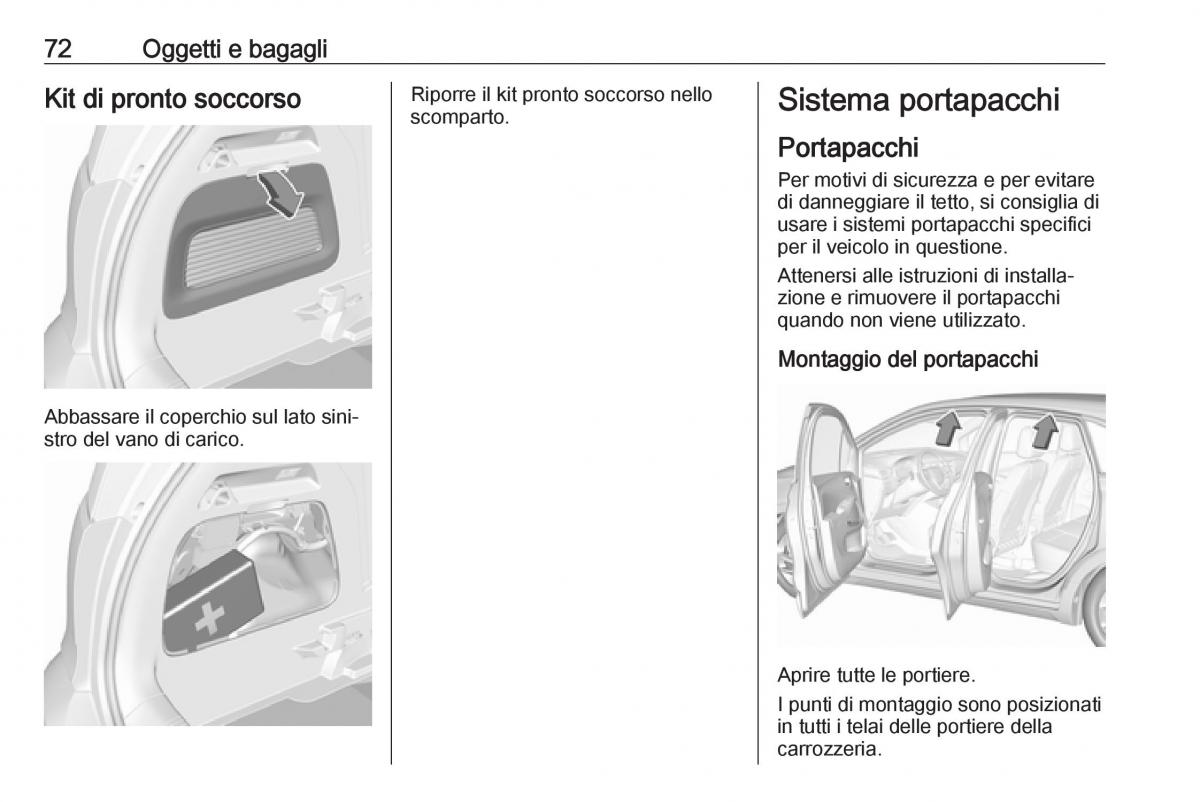 72 Oggetti e bagagli

Kit di pronto soccorso

Abbassare il coperchio sul lato sinistro del vano di carico.

Riporre il kit pronto soccorso nello scomparto.

Sistema portapacchi

Portapacchi

Per motivi di sicurezza e per evitare di danneggiare il tetto, si consiglia di usare i sistemi portapacchi specifici per il veicolo in questione.

Attenersi alle istruzioni di installazione e rimuovere il portapacchi quando non viene utilizzato.

Montaggio del portapacchi

Aprire tutte le portiere.

I punti di montaggio sono posizionati in tutti i telai delle portiere della carrozzeria.