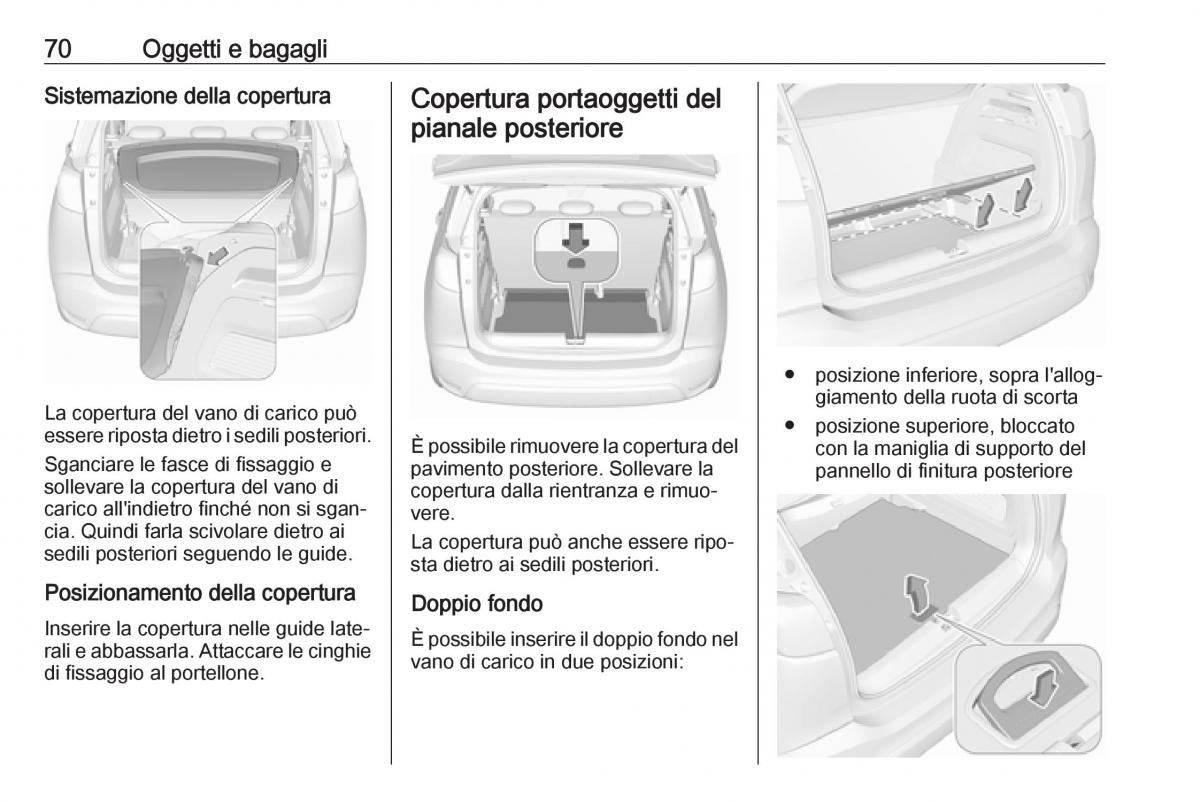 70 Oggetti e bagagli

Sistemazione della copertura

La copertura del vano di carico può essere riposta dietro i sedili posteriori.

Sganciare le fasce di fissaggio e sollevare la copertura del vano di carico all'indietro finché non si sgancia. Quindi farla scivolare dietro ai sedili posteriori seguendo le guide.

Posizionamento della copertura

Inserire la copertura nelle guide laterali e abbassarla. Attaccare le cinghie di fissaggio al portellone.

Copertura portaoggetti del pianale posteriore

È possibile rimuovere la copertura del pavimento posteriore. Sollevare la copertura dalla rientranza e rimuovere.

La copertura può anche essere riposta dietro ai sedili posteriori.

Doppio fondo

È possibile inserire il doppio fondo nel vano di carico in due posizioni:

● posizione inferiore, sopra l'alloggiamento della ruota di scorta
● posizione superiore, bloccato con la maniglia di supporto del pannello di finitura posteriore